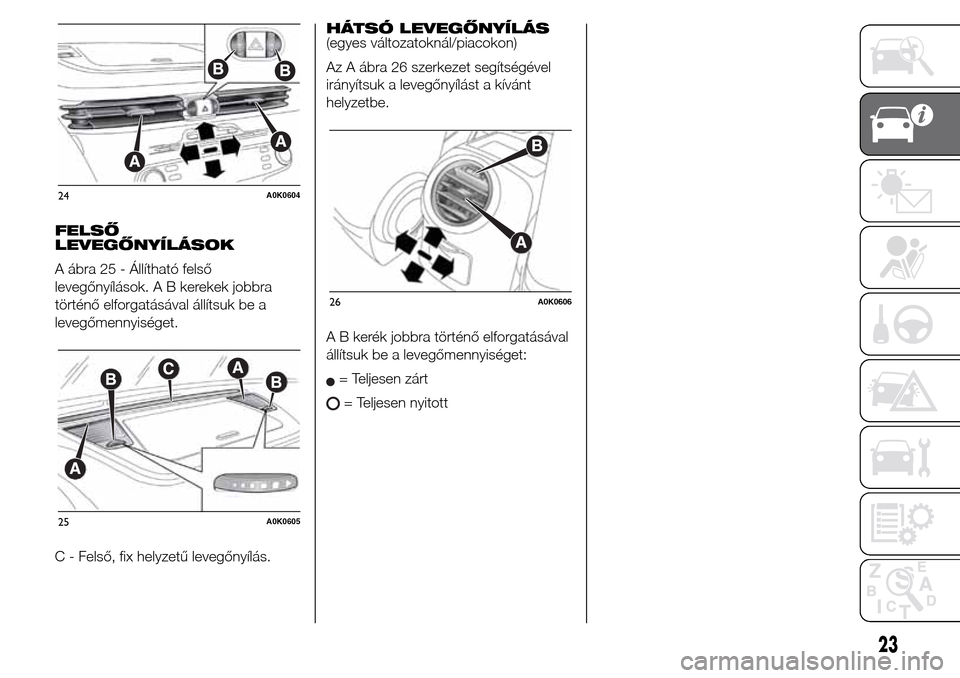 B
B
A
A
24
A0K0604

FELSŐ LEVEGŐNYÍLÁSOK

A ábra 25 - Állítható felső levegőnyílások. A B kerekek jobbra történő elforgatásával állítsuk be a levegőmennyiséget.

B
C
A
B
A
25
A0K0605

C - Felső, fix helyzetű levegőnyílás.

HÁTSÓ LEVEGŐNYÍLÁS
(egyes változatoknál/piacokon)

Az A ábra 26 szerkezet segítségével irányítsuk a levegőnyílást a kívánt helyzetbe.

B
A
26
A0K0606

A B kerék jobbra történő elforgatásával állítsuk be a levegőmennyiséget:

= Teljesen zárt

= Teljesen nyitott

Z
E
B
A
C
D
T

23

carmanualsonline.info