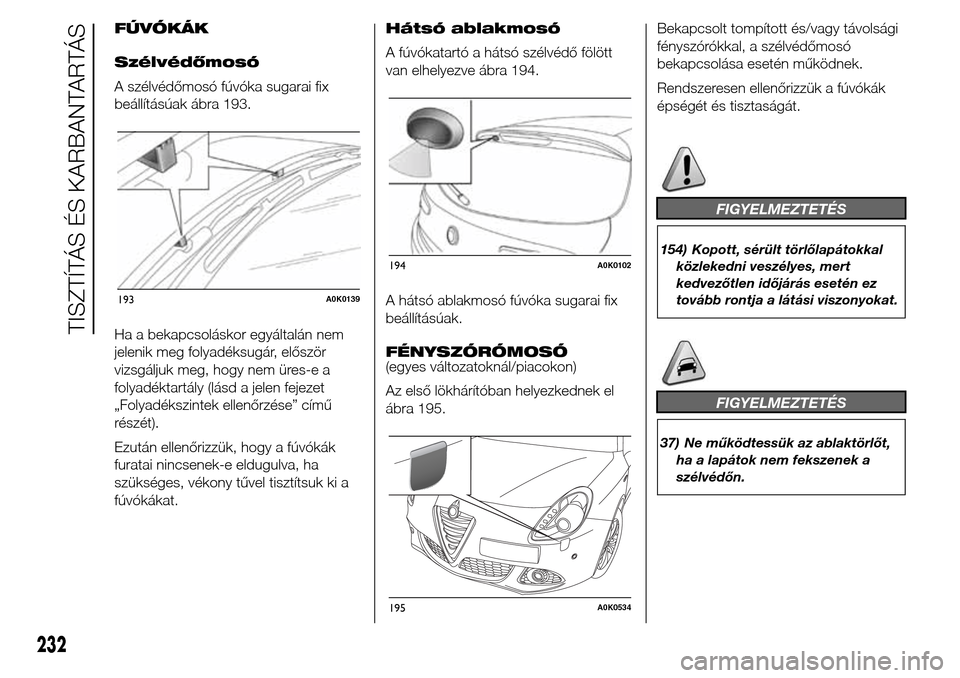 TISZTÍTÁS ÉS KARBANTARTÁS

FÚVÓKÁK

Szélvédőmosó

A szélvédőmosó fúvóka sugarai fix beállításúak ábra 193.

193 A0K0139

Ha a bekapcsoláskor egyáltalán nem jelenik meg folyadéksugár, először vizsgáljuk meg, hogy nem üres-e a folyadéktartály (lásd a jelen fejezet „Folyadékszintek ellenőrzése” című részét).

Ezután ellenőrizzük, hogy a fúvókák furatai nincsenek-e eldugulva, ha szükséges, vékony tűvel tisztítsuk ki a fúvókákat.

Hátsó ablakmosó

A fúvókatartó a hátsó szélvédő fölött van elhelyezve ábra 194.

194 A0K0102

A hátsó ablakmosó fúvóka sugarai fix beállításúak.

FÉNYSZÓRÓMOSÓ
(egyes változatoknál/piacokon)

Az első lökhárítóban helyezkednek el ábra 195.

195 A0K0534

Bekapcsolt tompított és/vagy távolsági fényszórókkal, a szélvédőmosó bekapcsolása esetén működnek.

Rendszeresen ellenőrizzük a fúvókák épségét és tisztaságát.

FIGYELMEZTETÉS

154) Kopott, sérült törlőlapátokkal közlekedni veszélyes, mert kedvezőtlen időjárás esetén ez tovább rontja a látási viszonyokat.

FIGYELMEZTETÉS

37) Ne működtessük az ablaktörlőt, ha a lapátok nem fekszenek a szélvédőn.

232

carmanualsonline.info