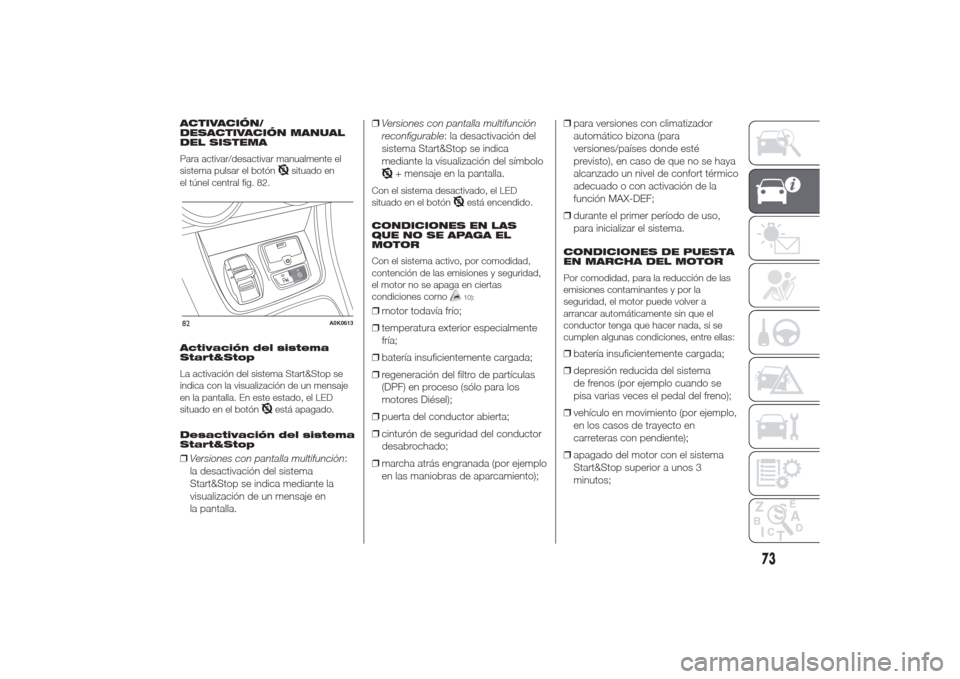 ACTIVACIÓN/ DESACTIVACIÓN MANUAL DEL SISTEMA

Para activar/desactivar manualmente el sistema pulsar el botón situado en el túnel central fig. 82.

82

A0K0613

Activación del sistema Start&Stop

La activación del sistema Start&Stop se indica con la visualización de un mensaje en la pantalla. En este estado, el LED situado en el botón está apagado.

Desactivación del sistema Start&Stop

❒ Versiones con pantalla multifunción: la desactivación del sistema Start&Stop se indica mediante la visualización de un mensaje en la pantalla.

❒ Versiones con pantalla multifunción reconfigurable: la desactivación del sistema Start&Stop se indica mediante la visualización del símbolo + mensaje en la pantalla.

Con el sistema desactivado, el LED situado en el botón está encendido.

CONDICIONES EN LAS QUE NO SE APAGA EL MOTOR

Con el sistema activo, por comodidad, contención de las emisiones y seguridad, el motor no se apaga en ciertas condiciones como 10):

❒ motor todavía frío;

❒ temperatura exterior especialmente fría;

❒ batería insuficientemente cargada;

❒ regeneración del filtro de partículas (DPF) en proceso (sólo para los motores Diésel);

❒ puerta del conductor abierta;

❒ cinturón de seguridad del conductor desabrochado;

❒ marcha atrás engranada (por ejemplo en las maniobras de aparcamiento);

❒ para versiones con climatizador automático bizona (para versiones/países donde esté previsto), en caso de que no se haya alcanzado un nivel de confort térmico adecuado o con activación de la función MAX-DEF;

❒ durante el primer período de uso, para inicializar el sistema.

CONDICIONES DE PUESTA EN MARCHA DEL MOTOR

Por comodidad, para la reducción de las emisiones contaminantes y por la seguridad, el motor puede volver a arrancar automáticamente sin que el conductor tenga que hacer nada, si se cumplen algunas condiciones, entre ellas:

❒ batería insuficientemente cargada;

❒ depresión reducida del sistema de frenos (por ejemplo cuando se pisa varias veces el pedal del freno);

❒ vehículo en movimiento (por ejemplo, en los casos de trayecto en carreteras con pendiente);

❒ apagado del motor con el sistema Start&Stop superior a unos 3 minutos;

73

carmanualsonline.info