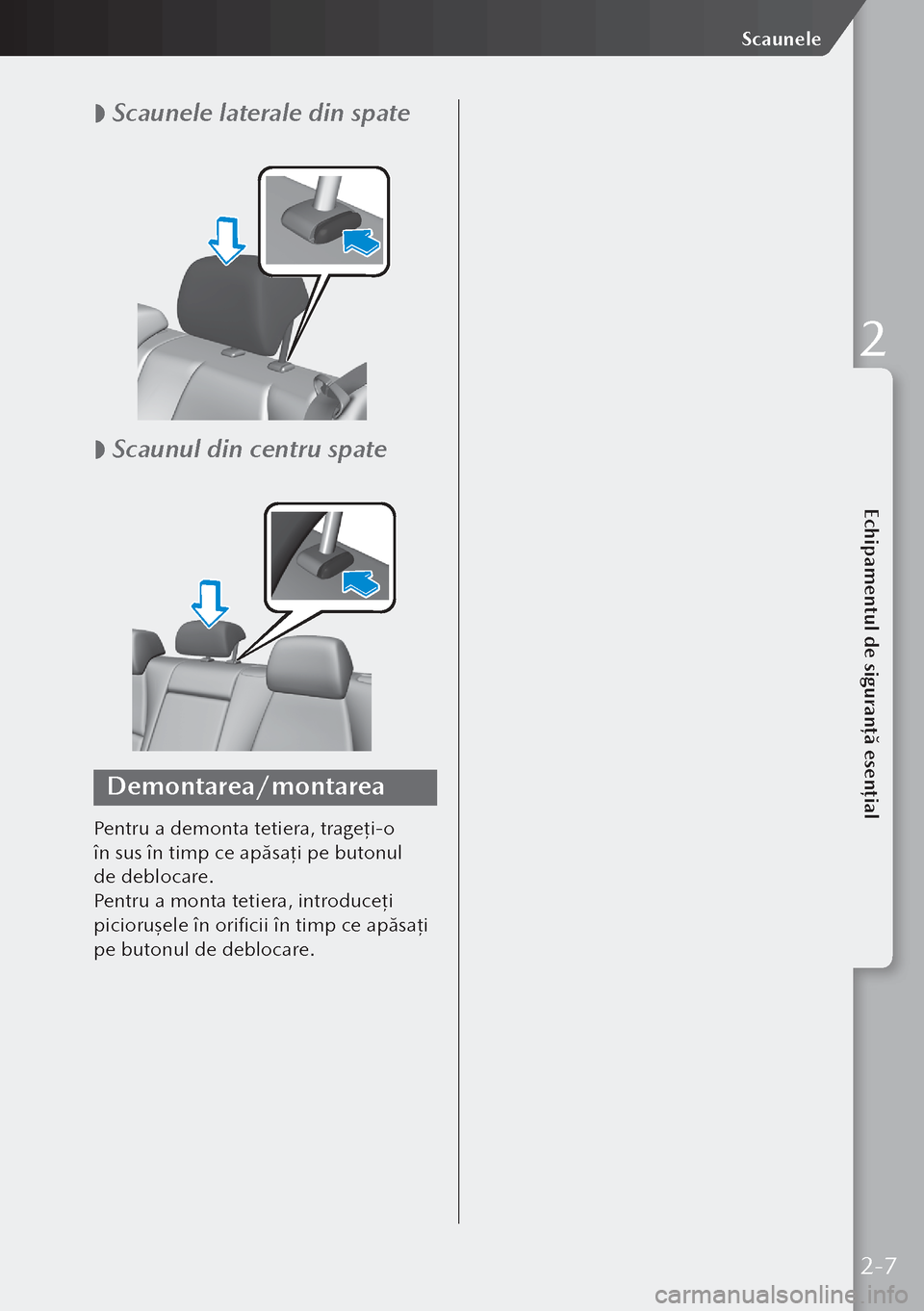 Scaunele

◗ Scaunele laterale din spate

◗ Scaunul din centru spate

Demontarea/montarea

Pentru a demonta tetiera, trageți-o în sus în timp ce apăsați pe butonul de deblocare.
Pentru a monta tetiera, introduceți piciorușele în orificii în timp ce apăsați pe butonul de deblocare.

2

Echipamentul de siguranță esențial

2-7

carmanualsonline.info