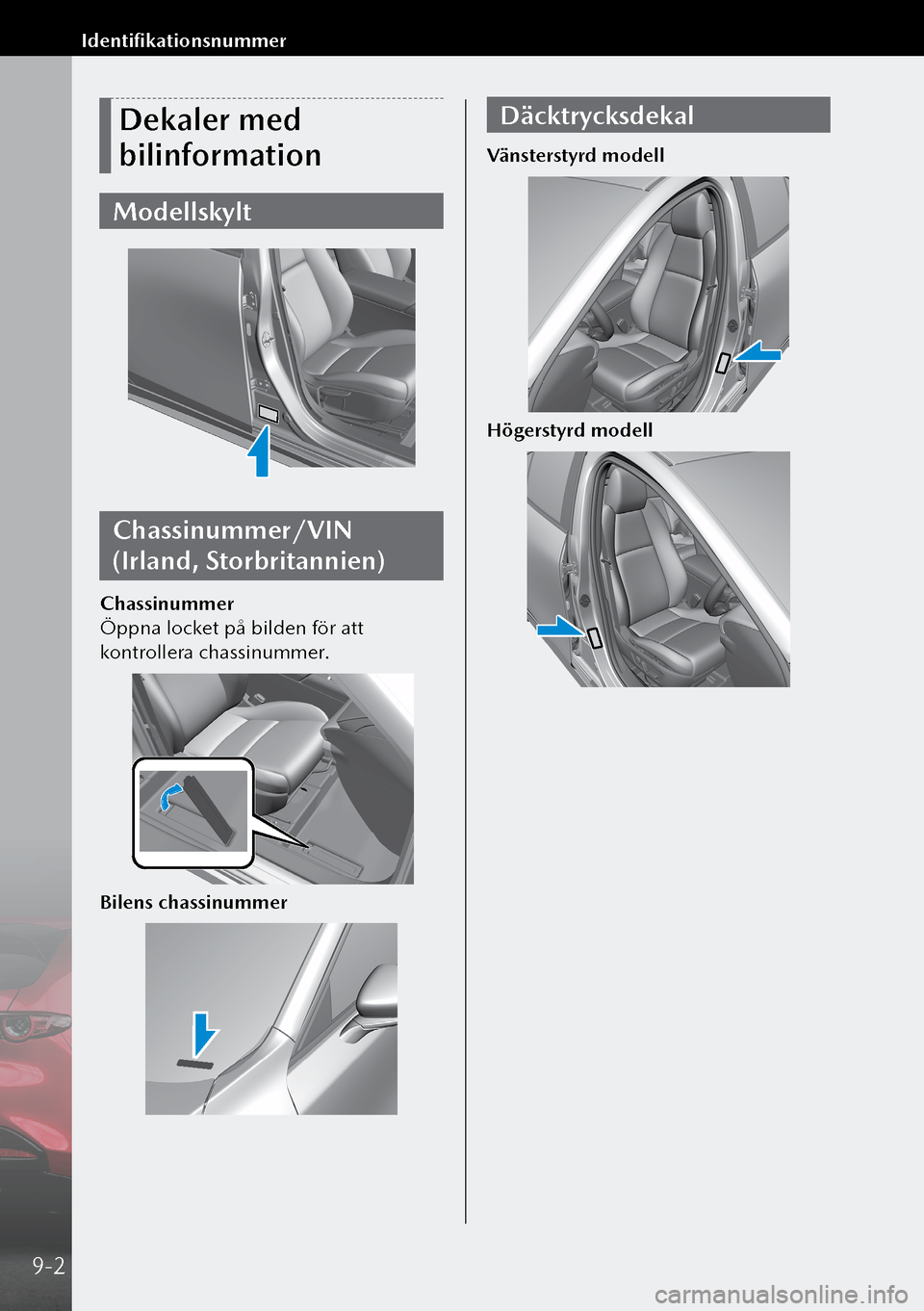 Identifikationsnummer

Dekaler med bilinformation

Modellskylt

Chassinummer/VIN (Irland, Storbritannien)

Chassinummer
Öppna locket på bilden för att kontrollera chassinummer.

Bilens chassinummer

Däcktrycksdekal

Vänsterstyrd modell

Högerstyrd modell

9-2

carmanualsonline.info