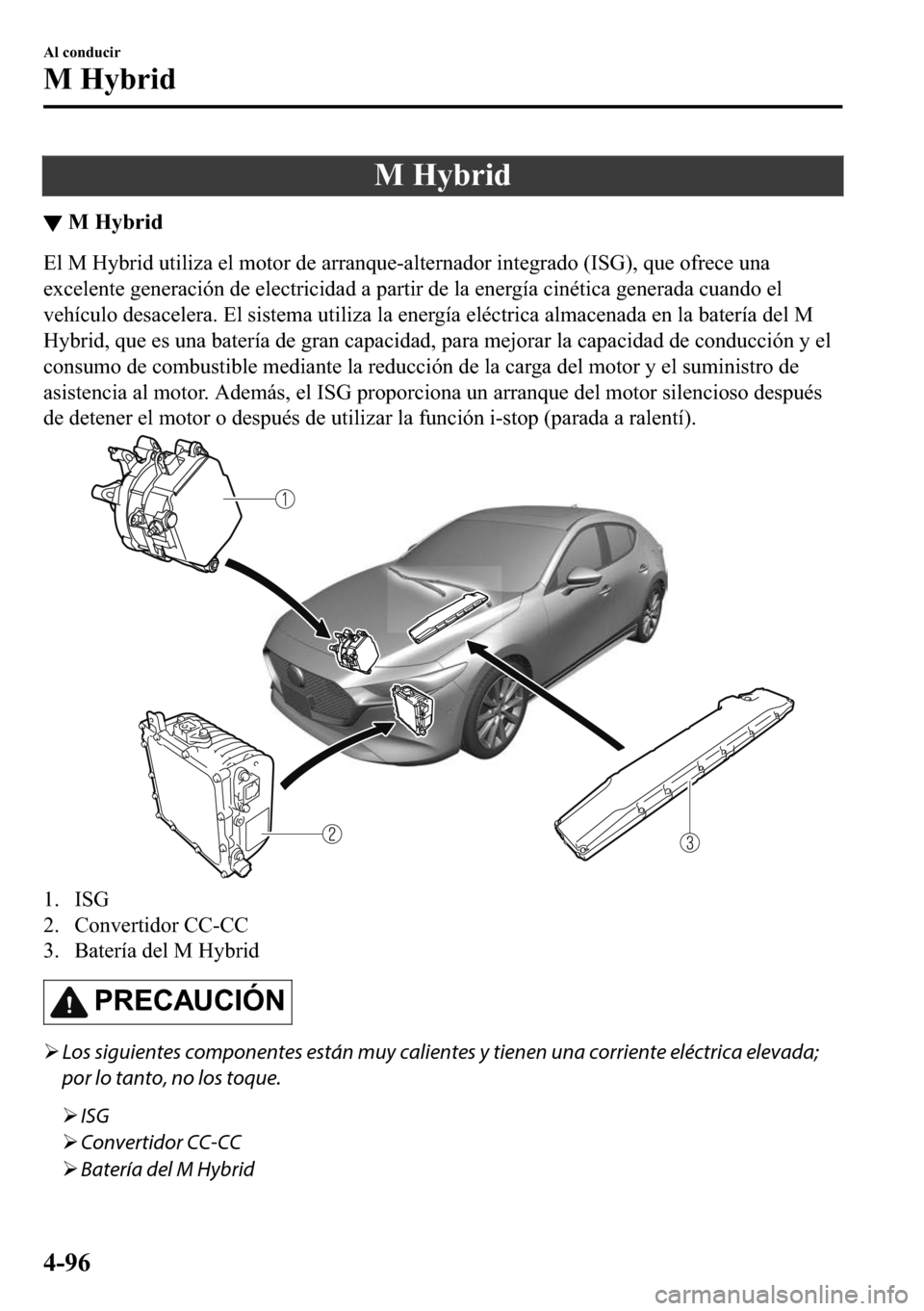 Al conducir
M Hybrid

M Hybrid

▼ M Hybrid

El M Hybrid utiliza el motor de arranque-alternador integrado (ISG), que ofrece una excelente generación de electricidad a partir de la energía cinética generada cuando el vehículo desacelera. El sistema utiliza la energía eléctrica almacenada en la batería del M Hybrid, que es una batería de gran capacidad, para mejorar la capacidad de conducción y el consumo de combustible mediante la reducción de la carga del motor y el suministro de asistencia al motor. Además, el ISG proporciona un arranque del motor silencioso después de detener el motor o después de utilizar la función i-stop (parada a ralentí).

①
②
③

1. ISG
2. Convertidor CC-CC
3. Batería del M Hybrid

PRECAUCIÓN

➢ Los siguientes componentes están muy calientes y tienen una corriente eléctrica elevada; por lo tanto, no los toque.

➢ ISG
➢ Convertidor CC-CC
➢ Batería del M Hybrid

4-96

carmanualsonline.info