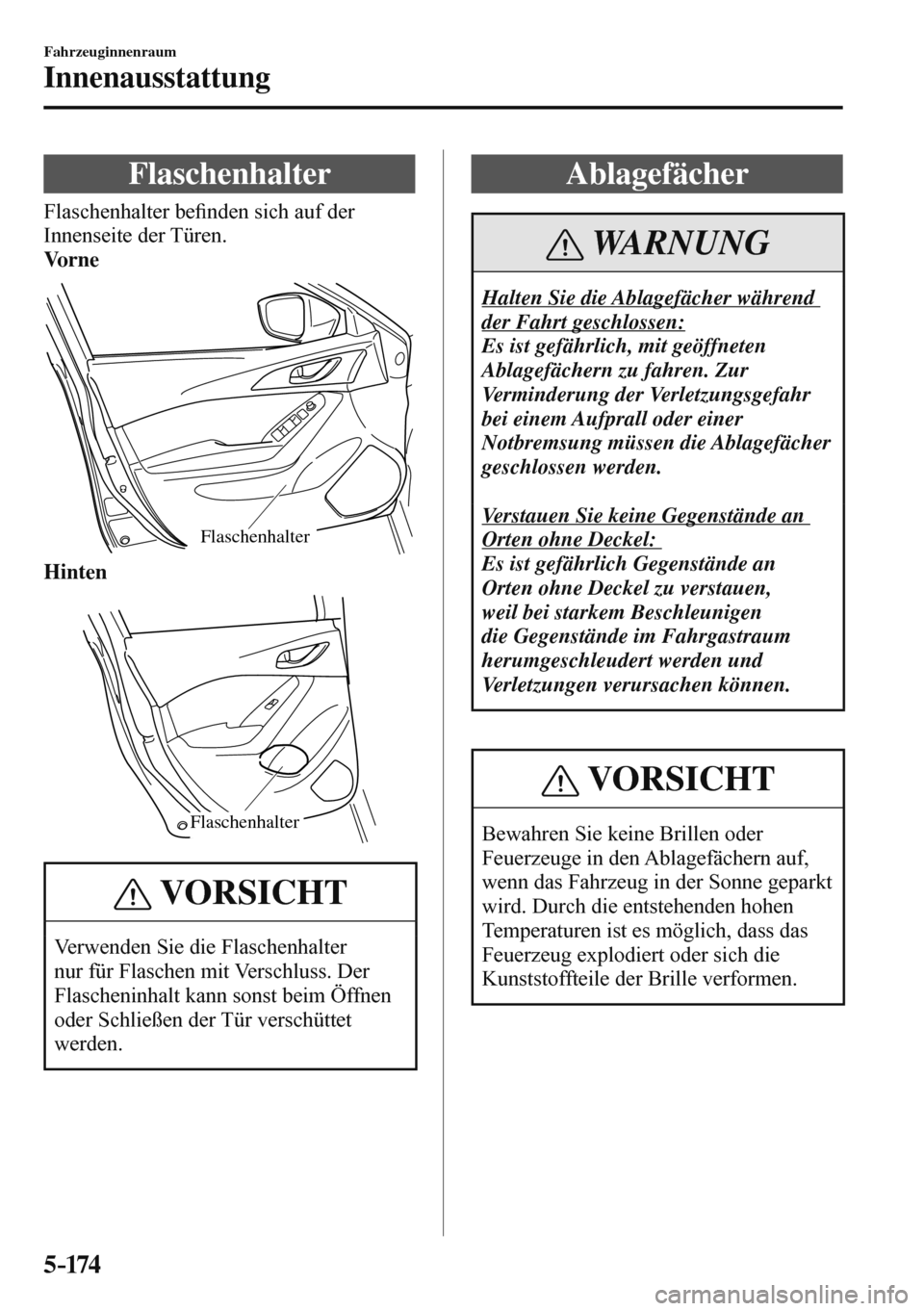 Fahrzeuginnenraum

Innenausstattung

Flaschenhalter

Flaschenhalter befinden sich auf der Innenseite der Türen.

Vorne

Flaschenhalter

Hinten

Flaschenhalter

VORSICHT

Verwenden Sie die Flaschenhalter nur für Flaschen mit Verschluss. Der Flascheninhalt kann sonst beim Öffnen oder Schließen der Tür verschüttet werden.

Ablagefächer

WARNUNG

Halten Sie die Ablagefächer während der Fahrt geschlossen:
Es ist gefährlich, mit geöffneten Ablagefächern zu fahren. Zur Verminderung der Verletzungsgefahr bei einem Aufprall oder einer Notbremsung müssen die Ablagefächer geschlossen werden.

Verstauen Sie keine Gegenstände an Orten ohne Deckel:
Es ist gefährlich Gegenstände an Orten ohne Deckel zu verstauen, weil bei starkem Beschleunigen die Gegenstände im Fahrgastraum herumgeschleudert werden und Verletzungen verursachen können.

VORSICHT

Bewahren Sie keine Brillen oder Feuerzeuge in den Ablagefächern auf, wenn das Fahrzeug in der Sonne geparkt wird. Durch die entstehenden hohen Temperaturen ist es möglich, dass das Feuerzeug explodiert oder sich die Kunststoffteile der Brille verformen.

5-174

carmanualsonline.info