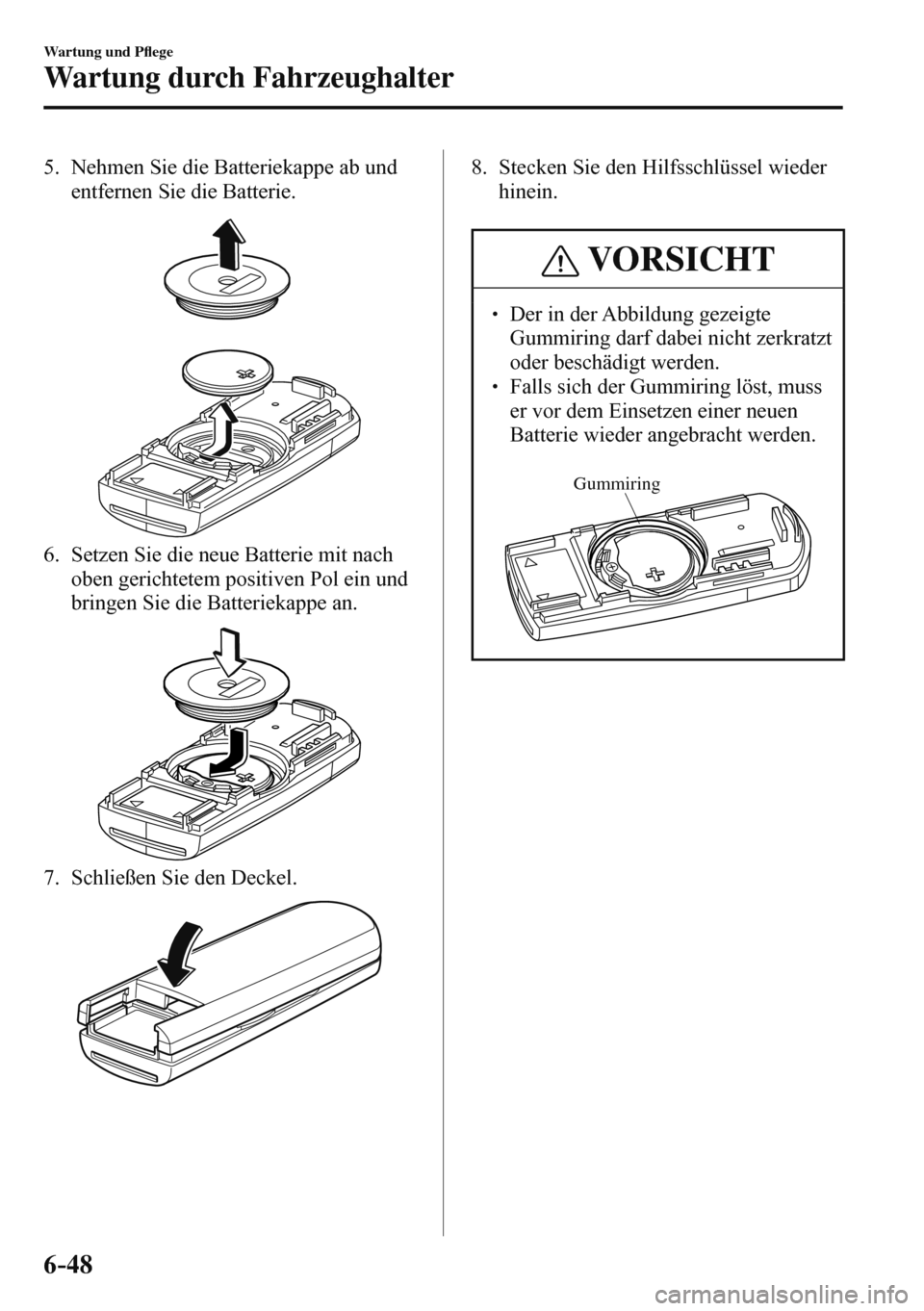 Wartung und Pflege

Wartung durch Fahrzeughalter

5. Nehmen Sie die Batteriekappe ab und entfernen Sie die Batterie.

6. Setzen Sie die neue Batterie mit nach oben gerichtetem positiven Pol ein und bringen Sie die Batteriekappe an.

7. Schließen Sie den Deckel.

8. Stecken Sie den Hilfsschlüssel wieder hinein.

VORSICHT

• Der in der Abbildung gezeigte Gummiring darf dabei nicht zerkratzt oder beschädigt werden.
• Falls sich der Gummiring löst, muss er vor dem Einsetzen einer neuen Batterie wieder angebracht werden.

Gummiring

6-48

carmanualsonline.info