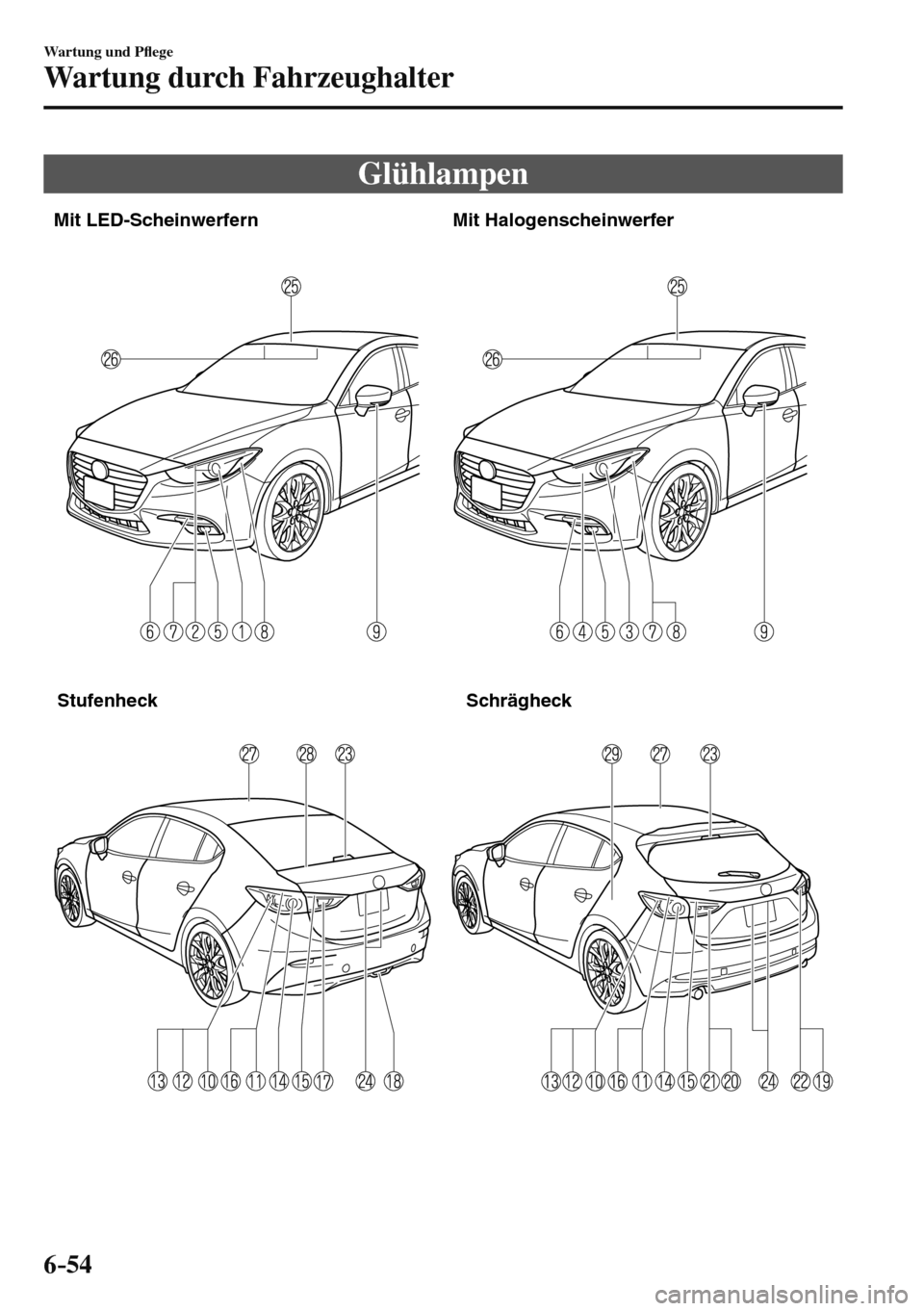 Wartung und Pflege

Wartung durch Fahrzeughalter

Glühlampen

Mit LED-Scheinwerfern

25
26
6 7 2 5 1 8 9

Mit Halogenscheinwerfer

25
26
6 4 5 3 7 8 9

Stufenheck

27 28 23
13 12 10 16 11 14 15 17 24 18

Schrägheck

29 27 23
13 12 10 16 11 14 15 21 20 24 22 19

6-54

carmanualsonline.info