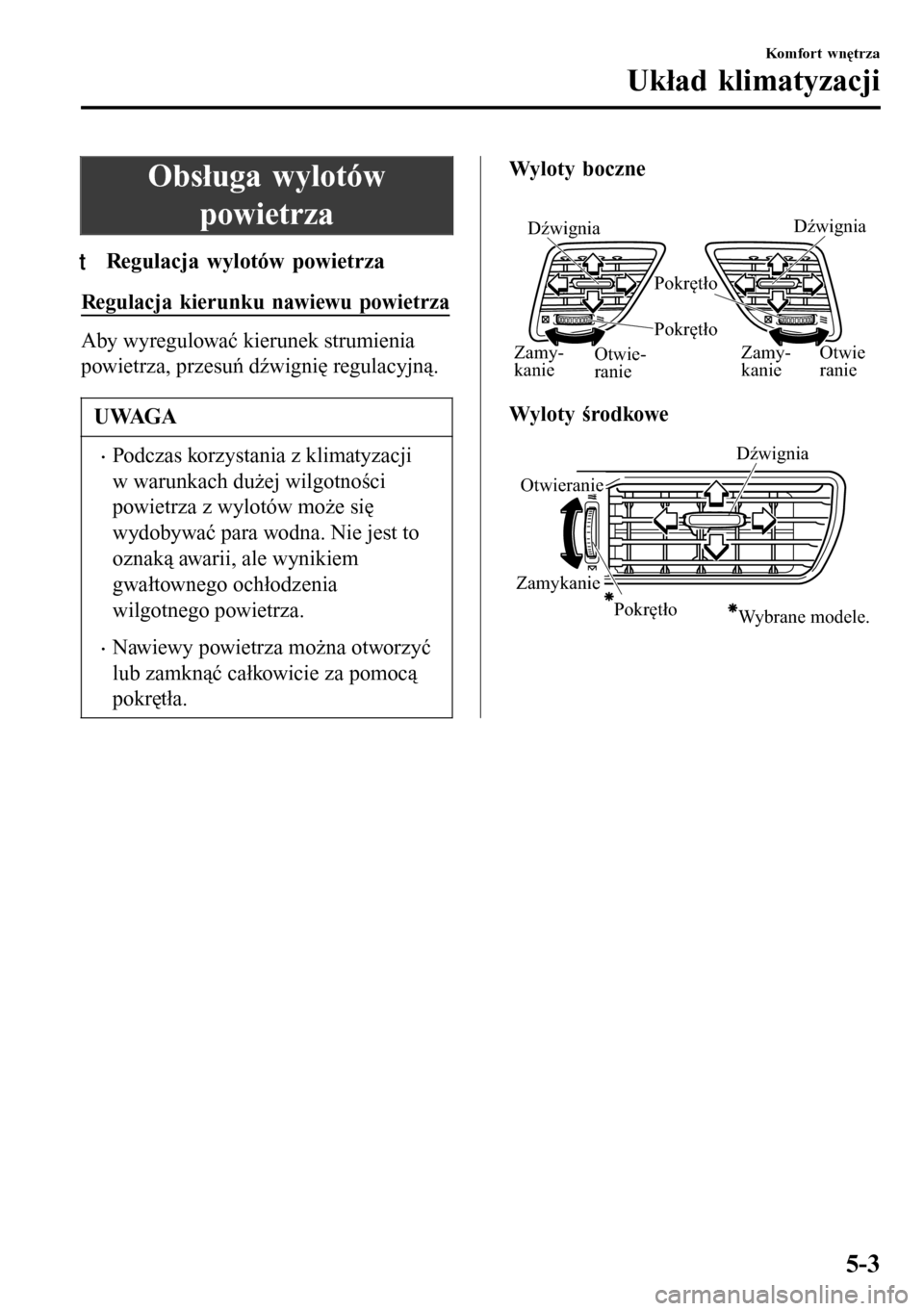 Komfort wnętrza

Układ klimatyzacji

Obsługa wylotów powietrza

t Regulacja wylotów powietrza

Regulacja kierunku nawiewu powietrza

Aby wyregulować kierunek strumienia powietrza, przesuń dźwignię regulacyjną.

UWAGA

· Podczas korzystania z klimatyzacji w warunkach dużej wilgotności powietrza z wylotów może się wydobywać para wodna. Nie jest to oznaką awarii, ale wynikiem gwałtownego ochłodzenia wilgotnego powietrza.

· Nawiewy powietrza można otworzyć lub zamknąć całkowicie za pomocą pokrętła.

Wyloty boczne

Dźwignia

Dźwignia

Pokrętło

Pokrętło

Zamy-kanie

Otwie-ranie

Zamy-kanie

Otwie ranie

Wyloty środkowe

Dźwignia

Otwieranie

Zamykanie

*Pokrętło

*Wybrane modele.

5-3

carmanualsonline.info