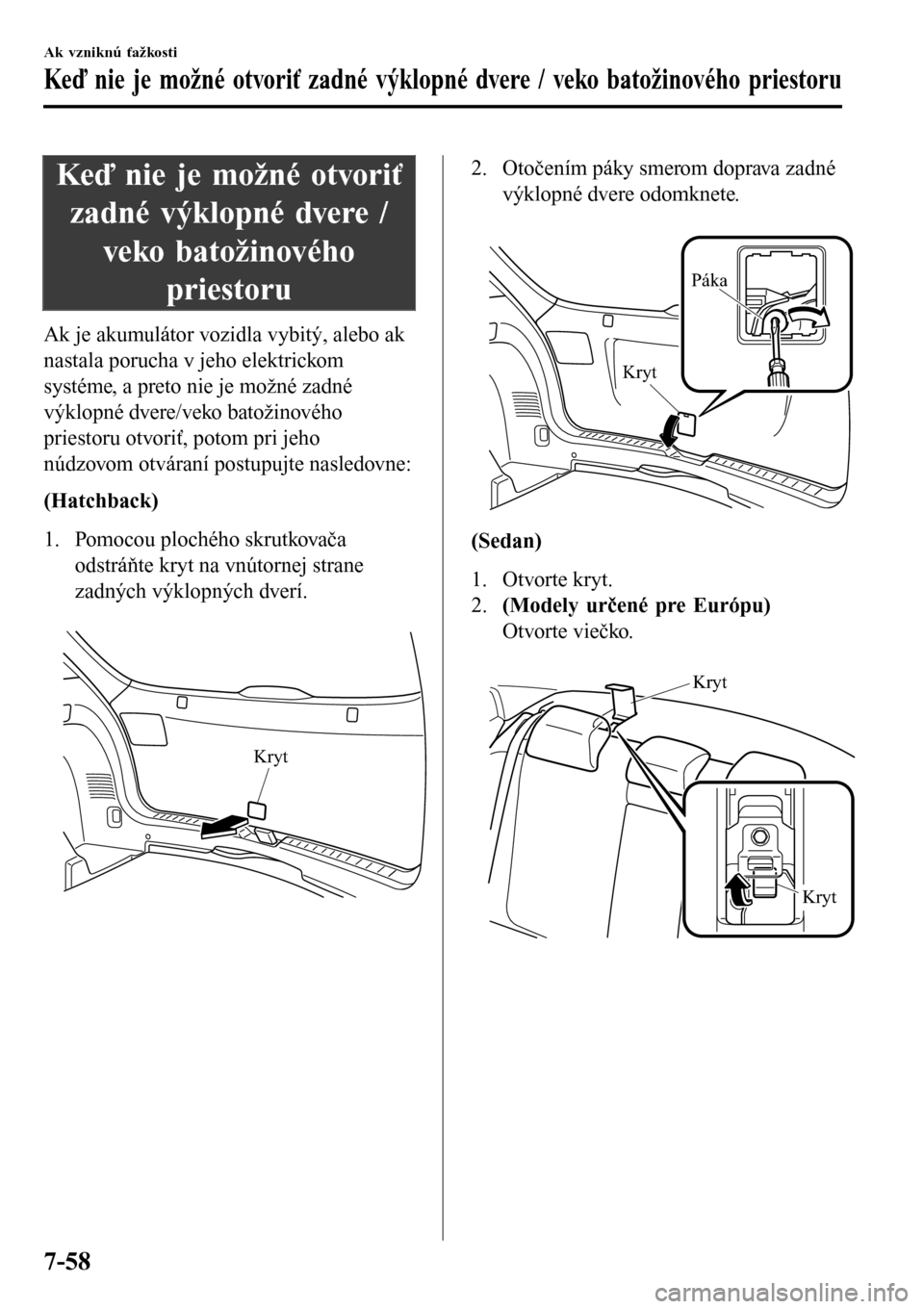 Ak vzniknú ťažkosti

Keď nie je možné otvoriť zadné výklopné dvere / veko batožinového priestoru

Keď nie je možné otvoriť zadné výklopné dvere / veko batožinového priestoru

Ak je akumulátor vozidla vybitý, alebo ak nastala porucha v jeho elektrickom systéme, a preto nie je možné zadné výklopné dvere/veko batožinového priestoru otvoriť, potom pri jeho núdzovom otváraní postupujte nasledovne:

(Hatchback)

1. Pomocou plochého skrutkovača odstráňte kryt na vnútornej strane zadných výklopných dverí.

Kryt

2. Otočením páky smerom doprava zadné výklopné dvere odomknete.

Páka

Kryt

(Sedan)

1. Otvorte kryt.
2. (Modely určené pre Európu) Otvorte viečko.

Kryt

Kryt

7-58

carmanualsonline.info