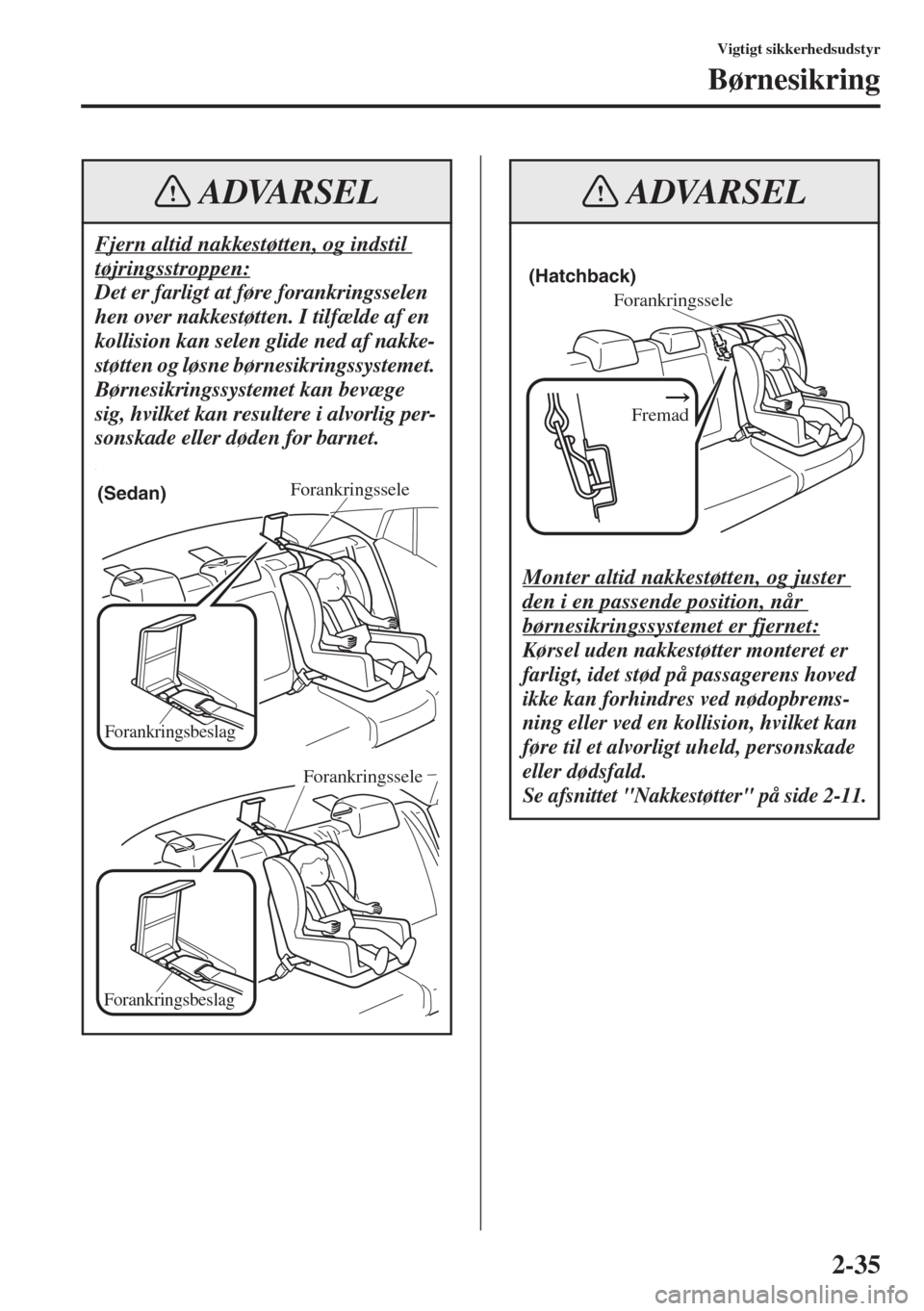 Vigtigt sikkerhedsudstyr

Børnesikring

ADVARSEL

Fjern altid nakkestøtten, og indstil tøjringsstroppen:
Det er farligt at føre forankringsselen hen over nakkestøtten. I tilfælde af en kollision kan selen glide ned af nakkestøtten og løsne børnesikringssystemet. Børnesikringssystemet kan bevæge sig, hvilket kan resultere i alvorlig personskade eller døden for barnet.

(Sedan)

Forankringssele

Forankringsbeslag

Forankringssele

Forankringsbeslag

ADVARSEL

(Hatchback)

Forankringssele

Fremad

Monter altid nakkestøtten, og juster den i en passende position, når børnesikringssystemet er fjernet:
Kørsel uden nakkestøtter monteret er farligt, idet stød på passagerens hoved ikke kan forhindres ved nødopbremsning eller ved en kollision, hvilket kan føre til et alvorligt uheld, personskade eller dødsfald.
Se afsnittet "Nakkestøtter" på side 2-11.

2-35

carmanualsonline.info