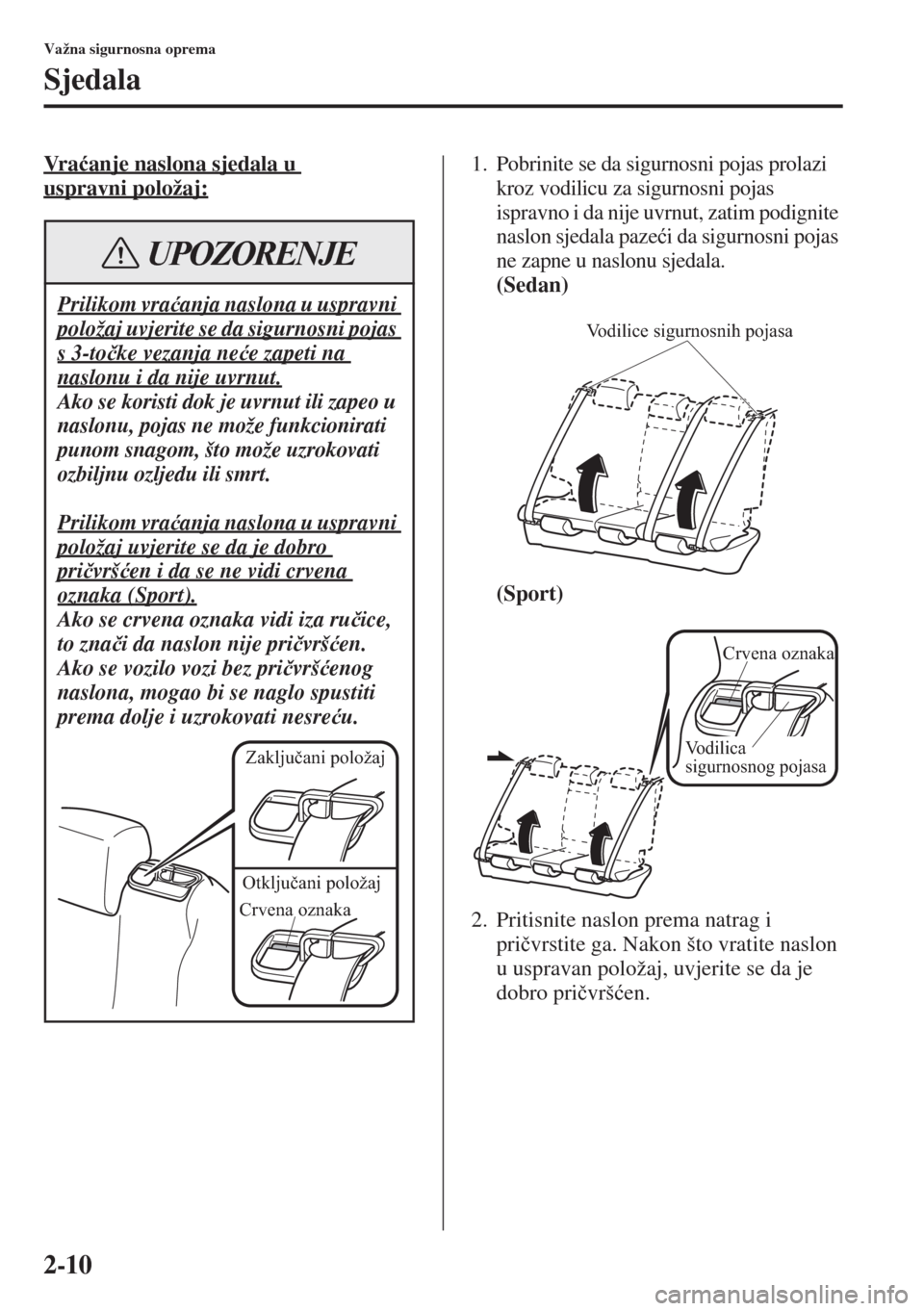 Važna sigurnosna oprema

Sjedala

Vraćanje naslona sjedala u uspravni položaj:

UPOZORENJE

Prilikom vraćanja naslona u uspravni položaj uvjerite se da sigurnosni pojas s 3-točke vezanja neće zapeti na naslonu i da nije uvrnut.
Ako se koristi dok je uvrnut ili zapeo u naslonu, pojas ne može funkcionirati punom snagom, što može uzrokovati ozbiljnu ozljedu ili smrt.

Prilikom vraćanja naslona u uspravni položaj uvjerite se da je dobro pričvršćen i da se ne vidi crvena oznaka (Sport).
Ako se crvena oznaka vidi iza ručice, to znači da naslon nije pričvršćen. Ako se vozilo vozi bez pričvršćenog naslona, mogao bi se naglo spustiti prema dolje i uzrokovati nesreću.

Zaključani položaj

Otključani položaj

Crvena oznaka

1. Pobrinite se da sigurnosni pojas prolazi kroz vodilicu za sigurnosni pojas ispravno i da nije uvrnut, zatim podignite naslon sjedala pazeći da sigurnosni pojas ne zapne u naslonu sjedala.
(Sedan)

Vodilice sigurnosnih pojasa

(Sport)

Crvena oznaka

Vodilica sigurnosnog pojasa

2. Pritisnite naslon prema natrag i pričvrstite ga. Nakon što vratite naslon u uspravan položaj, uvjerite se da je dobro pričvršćen.

2-10

carmanualsonline.info