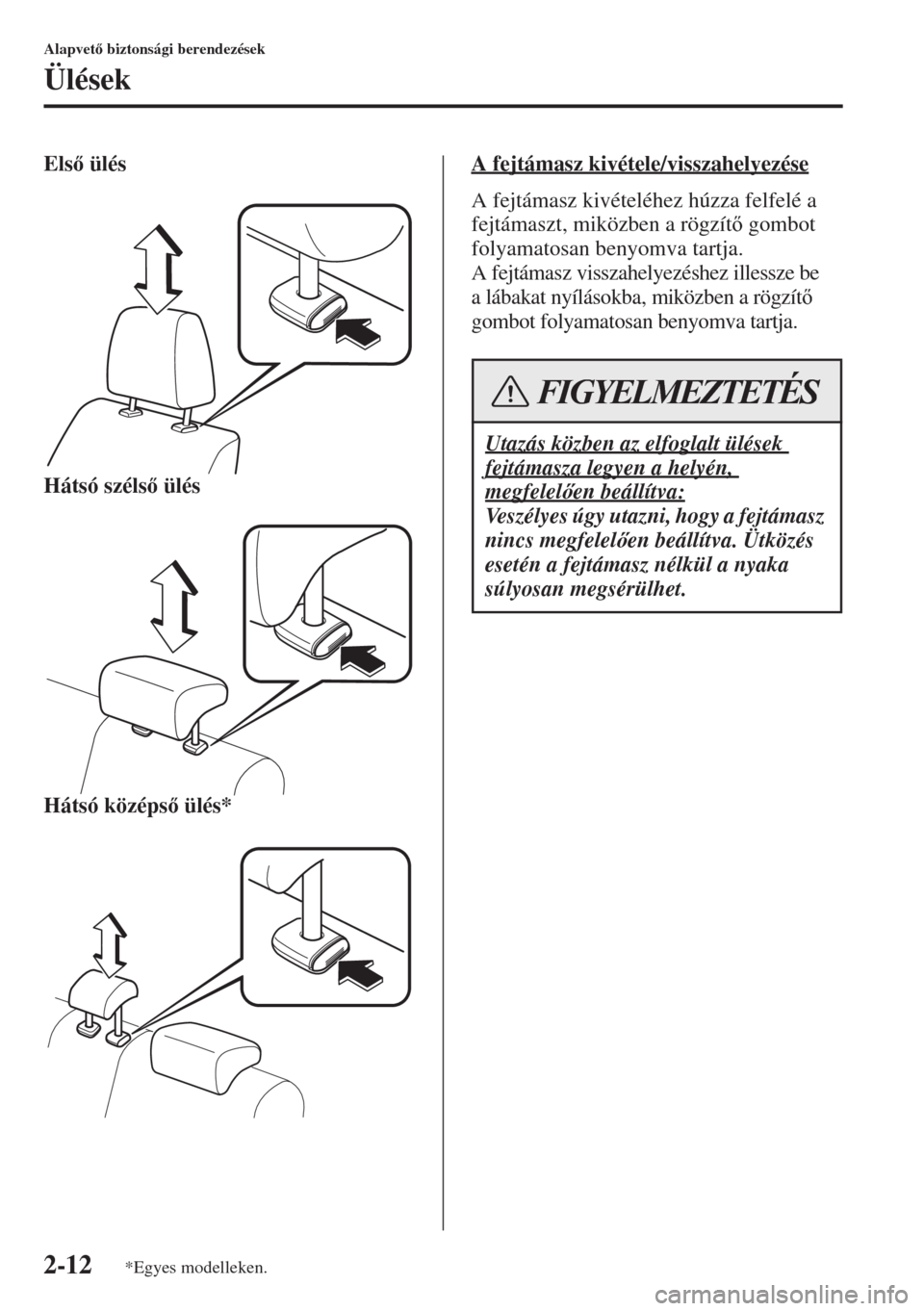 Alapvető biztonsági berendezések

Ülések

Első ülés

Hátsó szélső ülés

Hátsó középső ülés*

A fejtámasz kivétele/visszahelyezése

A fejtámasz kivételéhez húzza felfelé a fejtámaszt, miközben a rögzítő gombot folyamatosan benyomva tartja.
A fejtámasz visszahelyezéshez illessze be a lábakat nyílásokba, miközben a rögzítő gombot folyamatosan benyomva tartja.

FIGYELMEZTETÉS

Utazás közben az elfoglalt ülések fejtámasza legyen a helyén, megfelelően beállítva:
Veszélyes úgy utazni, hogy a fejtámasz nincs megfelelően beállítva. Ütközés esetén a fejtámasz nélkül a nyaka súlyosan megsérülhet.

2-12 *Egyes modelleken.

carmanualsonline.info