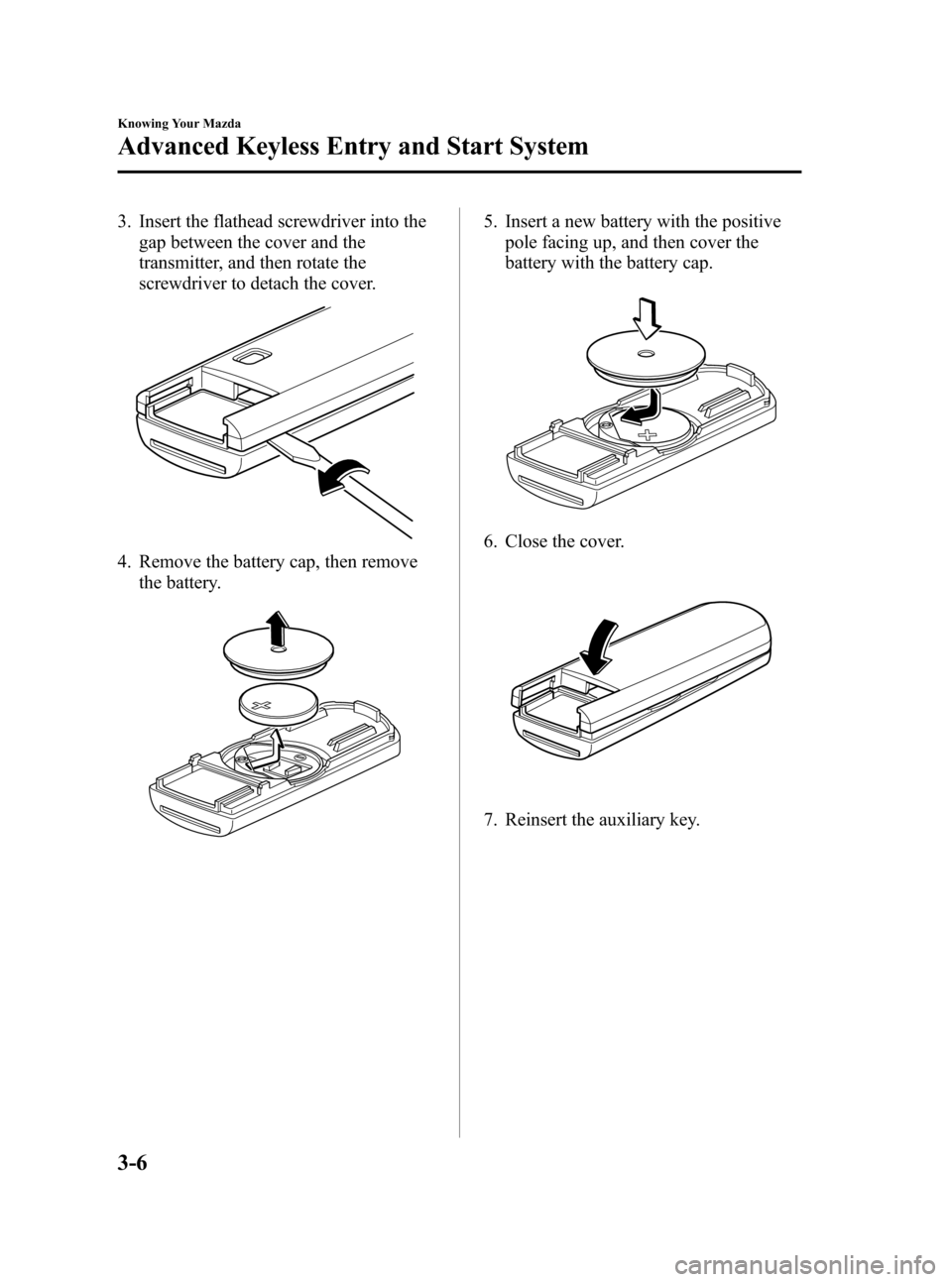 Knowing Your Mazda

Advanced Keyless Entry and Start System

3. Insert the flathead screwdriver into the gap between the cover and the transmitter, and then rotate the screwdriver to detach the cover.

4. Remove the battery cap, then remove the battery.

5. Insert a new battery with the positive pole facing up, and then cover the battery with the battery cap.

6. Close the cover.

7. Reinsert the auxiliary key.

3-6

carmanualsonline.info