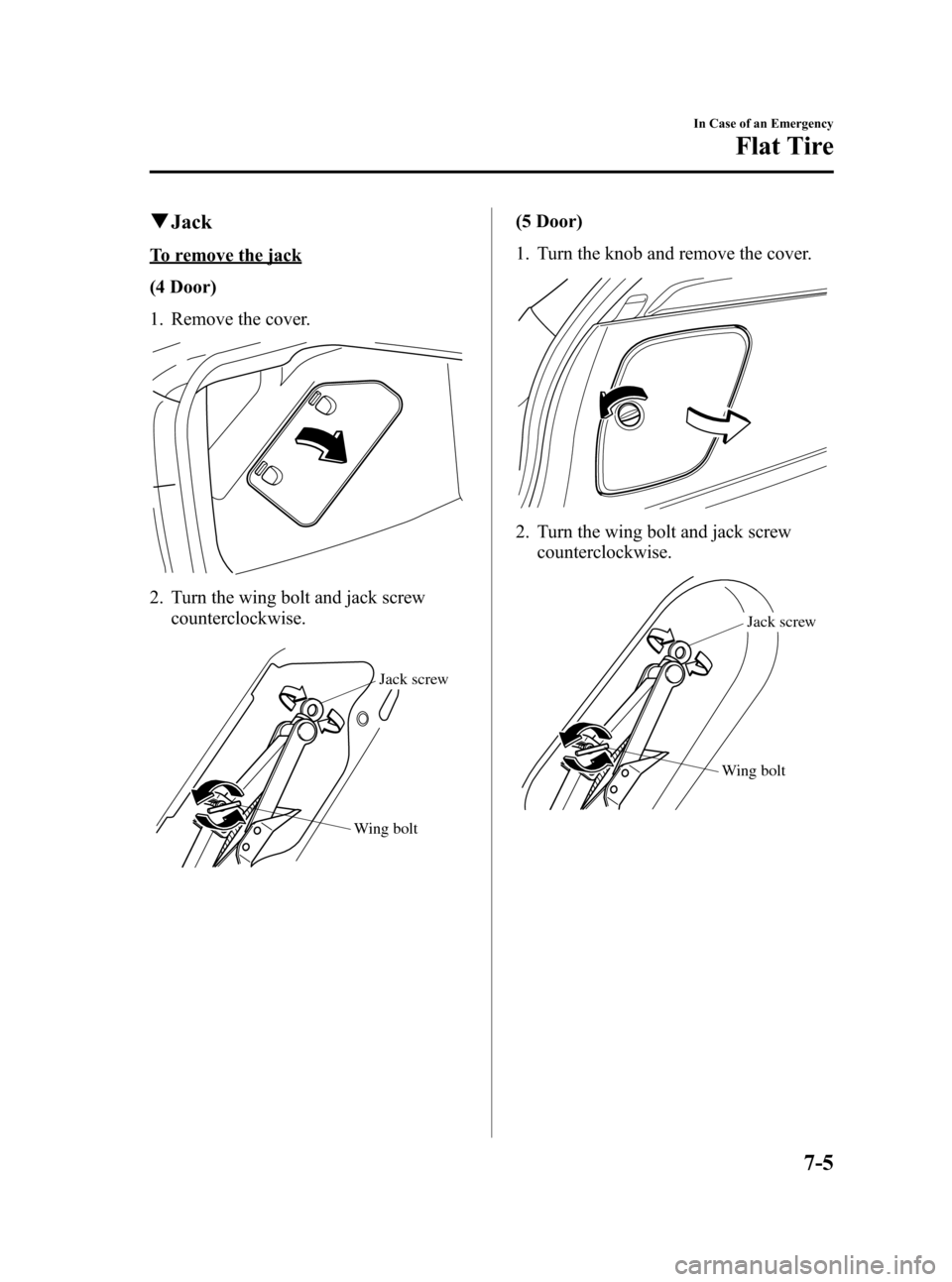 In Case of an Emergency

Flat Tire

▼Jack

To remove the jack

(4 Door)

1. Remove the cover.

2. Turn the wing bolt and jack screw counterclockwise.

Jack screw

Wing bolt

(5 Door)

1. Turn the knob and remove the cover.

2. Turn the wing bolt and jack screw counterclockwise.

Jack screw

Wing bolt

7-5

carmanualsonline.info