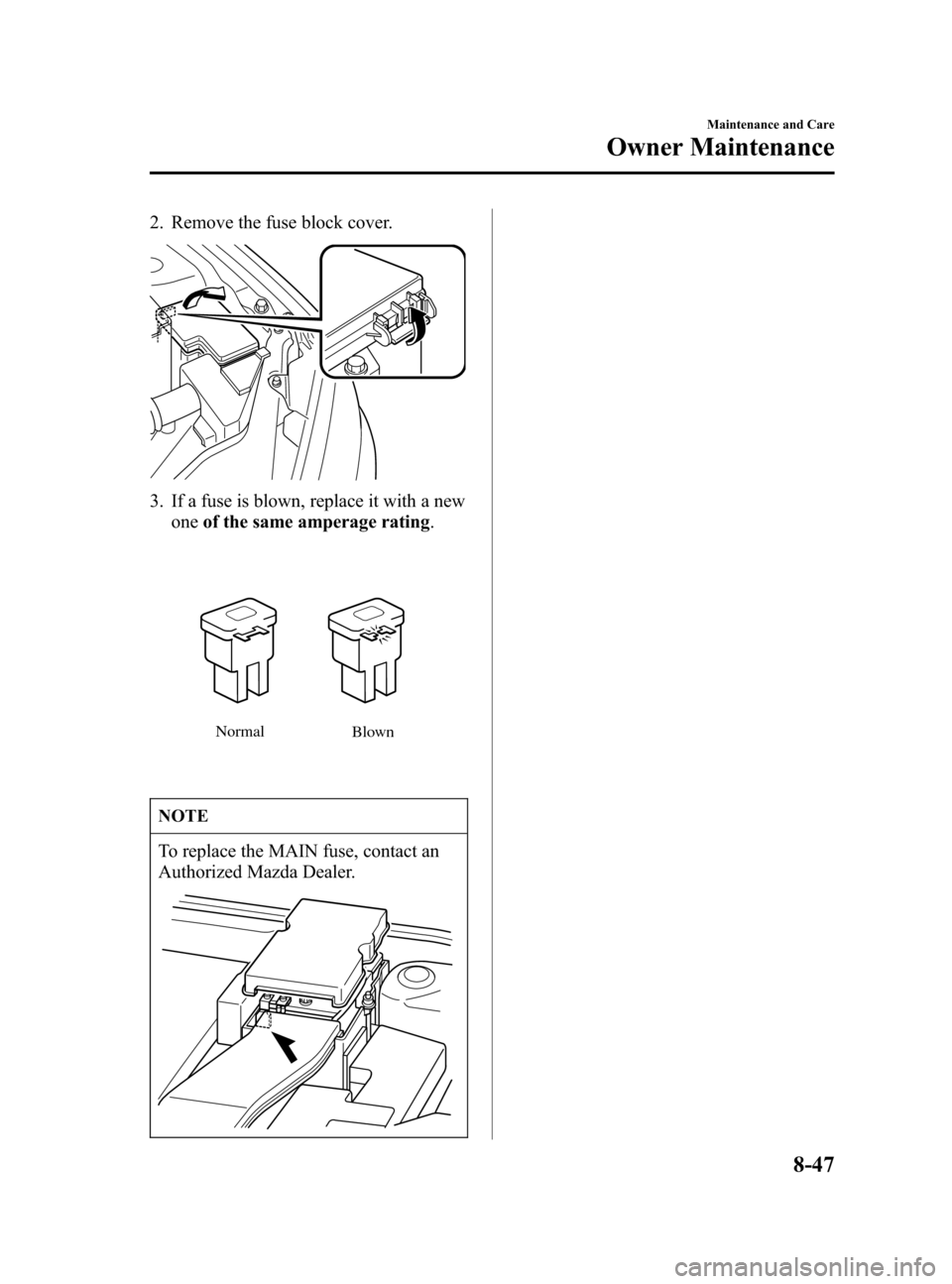 Maintenance and Care

Owner Maintenance

2. Remove the fuse block cover.

3. If a fuse is blown, replace it with a new one of the same amperage rating.

Normal

Blown

NOTE

To replace the MAIN fuse, contact an Authorized Mazda Dealer.

8-47

carmanualsonline.info