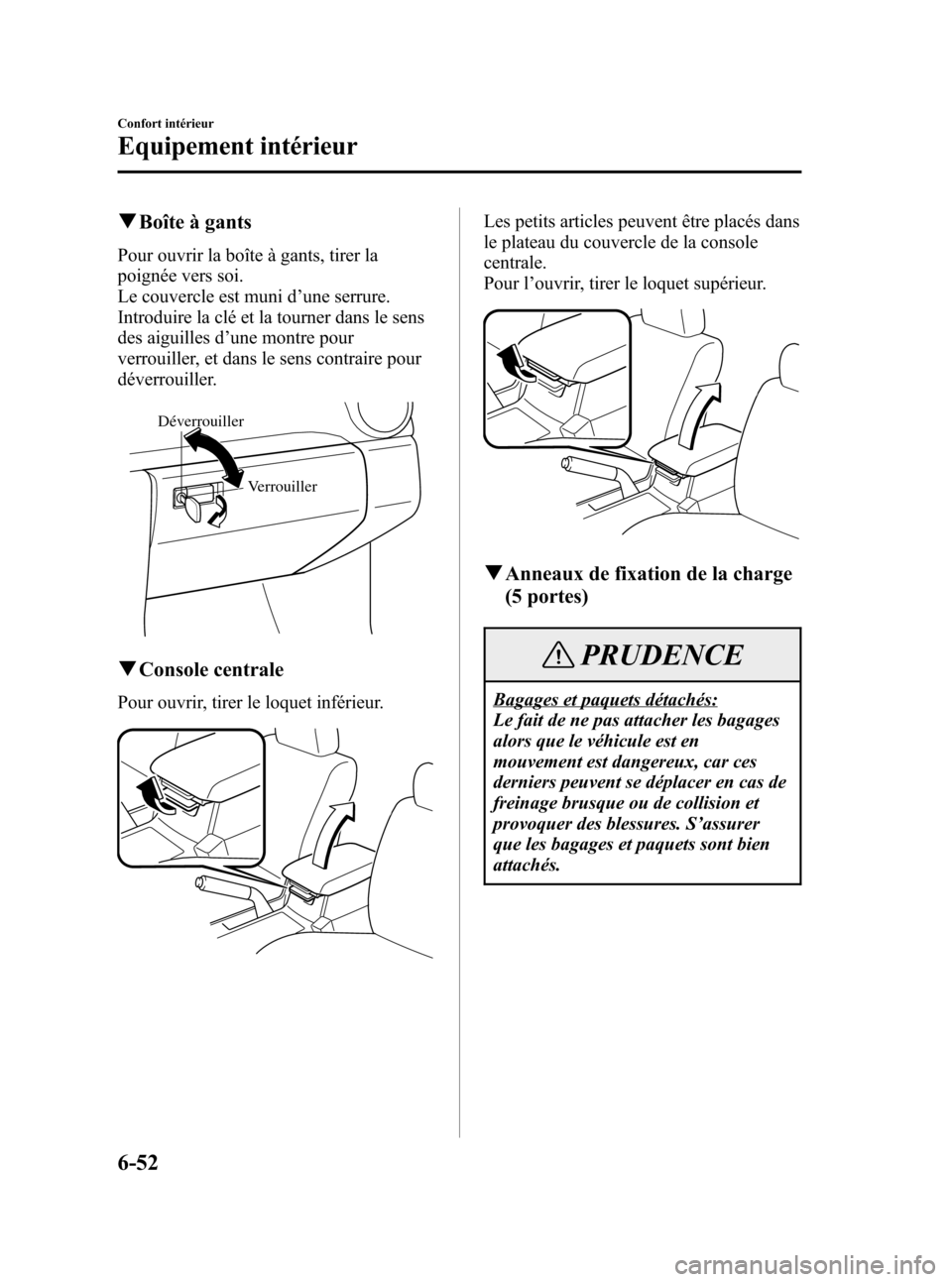 Confort intérieur

Equipement intérieur

▼Boîte à gants

Pour ouvrir la boîte à gants, tirer la poignée vers soi.
Le couvercle est muni d'une serrure. Introduire la clé et la tourner dans le sens des aiguilles d'une montre pour verrouiller, et dans le sens contraire pour déverrouiller.

Déverrouiller

Verrouiller

▼Console centrale

Pour ouvrir, tirer le loquet inférieur.

Les petits articles peuvent être placés dans le plateau du couvercle de la console centrale.
Pour l'ouvrir, tirer le loquet supérieur.

▼Anneaux de fixation de la charge (5 portes)

PRUDENCE

Bagages et paquets détachés:
Le fait de ne pas attacher les bagages alors que le véhicule est en mouvement est dangereux, car ces derniers peuvent se déplacer en cas de freinage brusque ou de collision et provoquer des blessures. S'assurer que les bagages et paquets sont bien attachés.

6-52

carmanualsonline.info