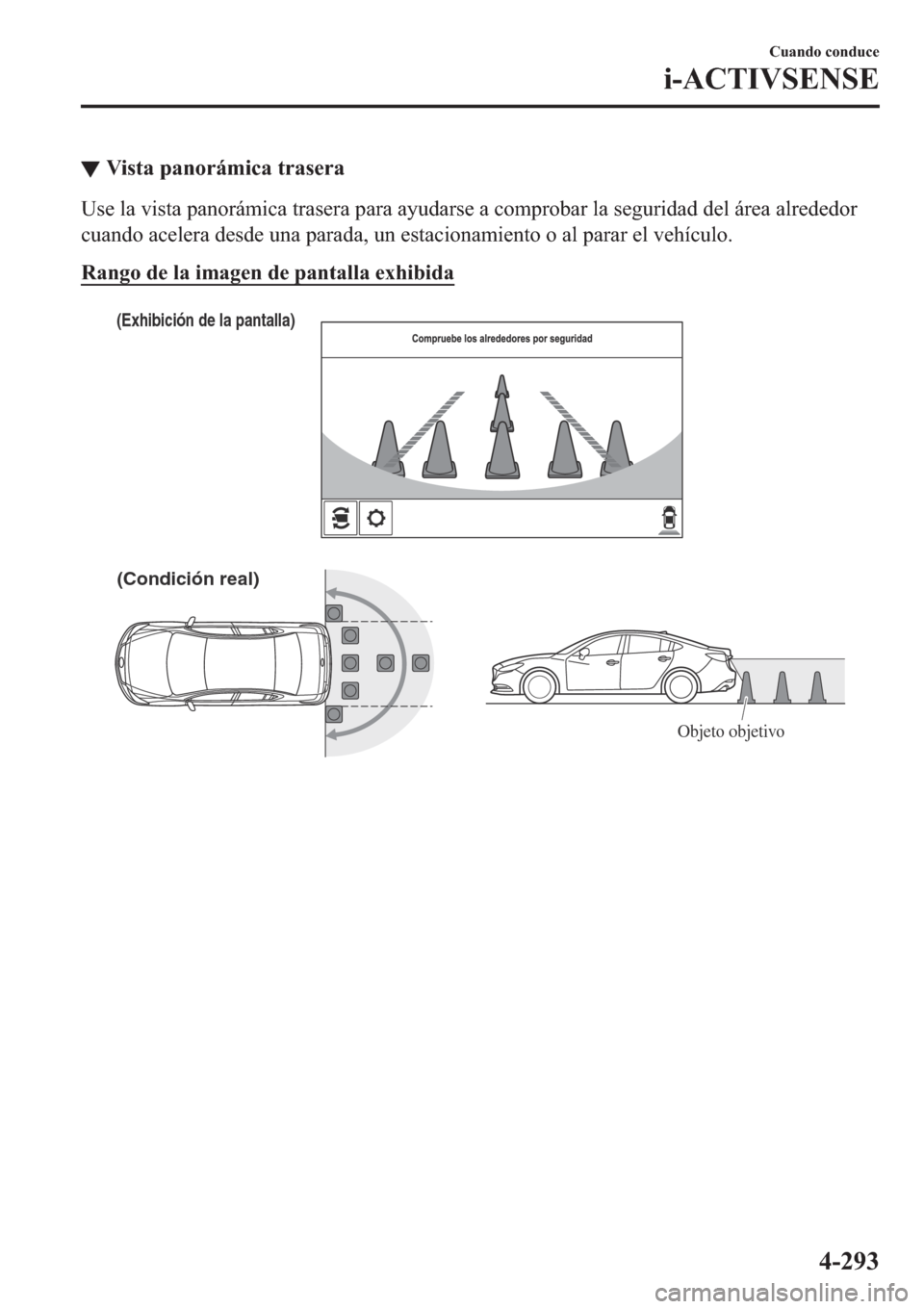 Cuando conduce
i-ACTIVSENSE

▼ Vista panorámica trasera

Use la vista panorámica trasera para ayudarse a comprobar la seguridad del área alrededor cuando acelera desde una parada, un estacionamiento o al parar el vehículo.

Rango de la imagen de pantalla exhibida

(Exhibición de la pantalla)

Compruebe los alrededores por seguridad

(Condición real)

Objeto objetivo

4-293

carmanualsonline.info