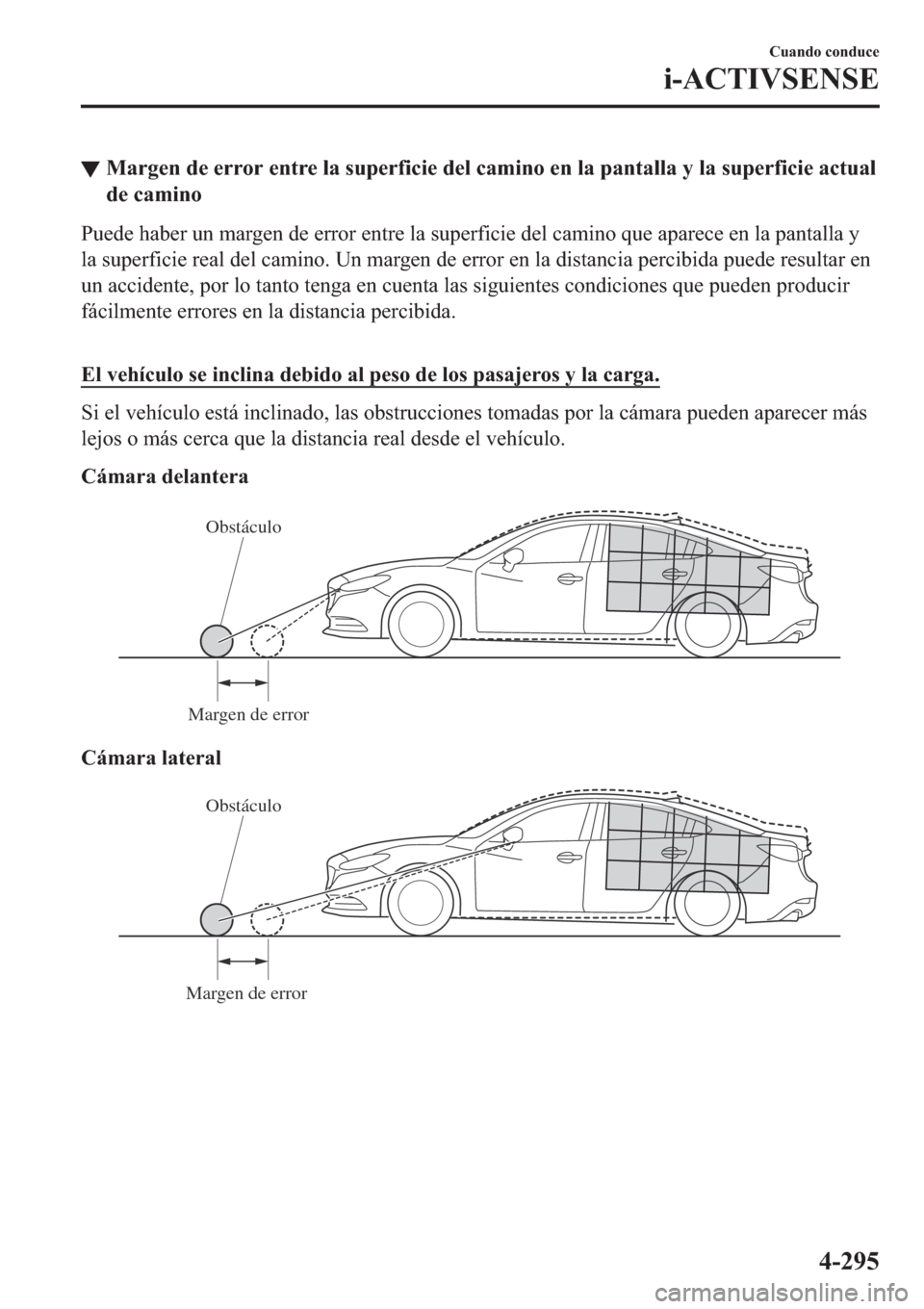 Cuando conduce

i-ACTIVSENSE

▼ Margen de error entre la superficie del camino en la pantalla y la superficie actual de camino

Puede haber un margen de error entre la superficie del camino que aparece en la pantalla y la superficie real del camino. Un margen de error en la distancia percibida puede resultar en un accidente, por lo tanto tenga en cuenta las siguientes condiciones que pueden producir fácilmente errores en la distancia percibida.

El vehículo se inclina debido al peso de los pasajeros y la carga.

Si el vehículo está inclinado, las obstrucciones tomadas por la cámara pueden aparecer más lejos o más cerca que la distancia real desde el vehículo.

Cámara delantera

Obstáculo

Margen de error

Cámara lateral

Obstáculo

Margen de error

4-295

carmanualsonline.info