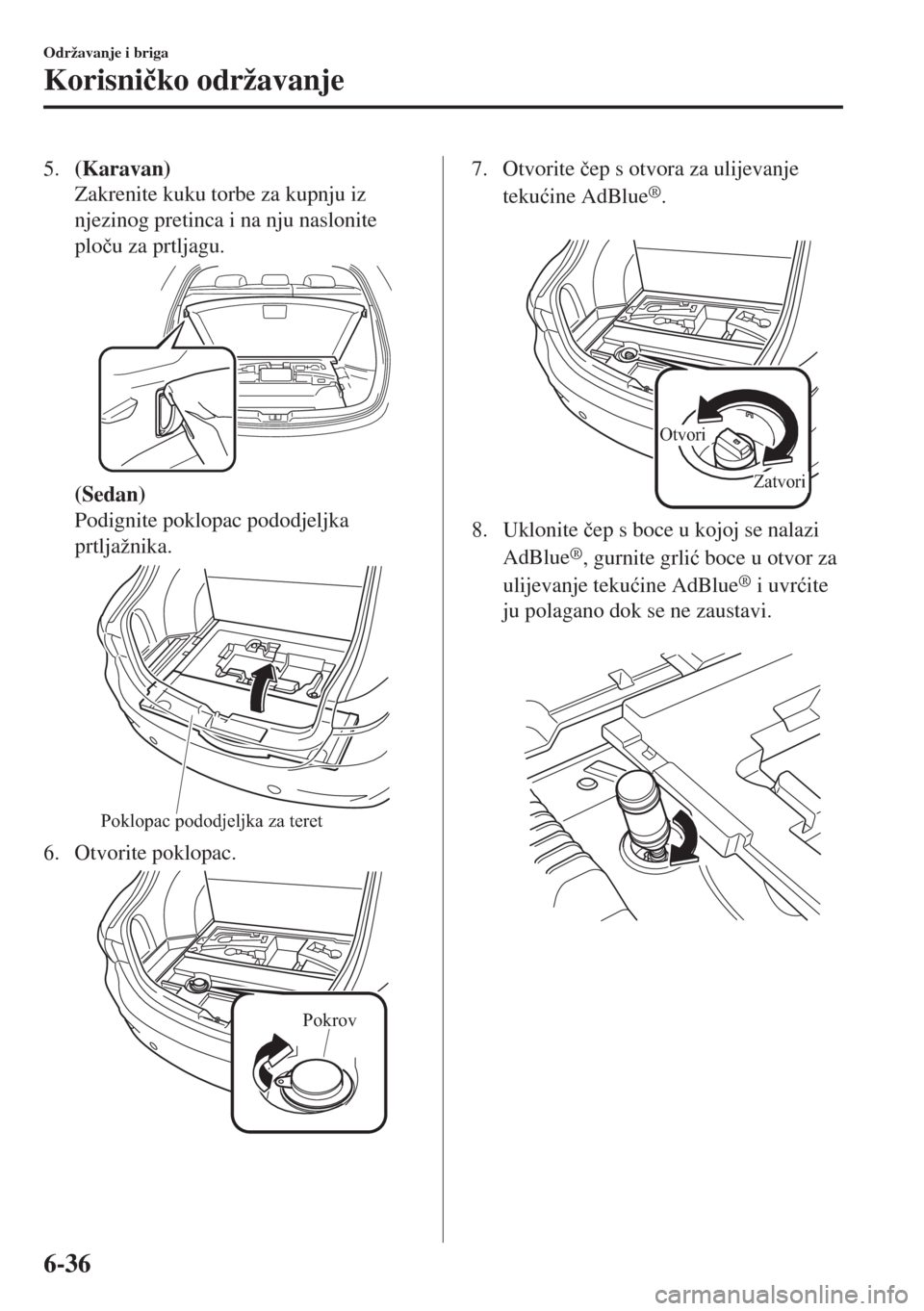 Održavanje i briga

Korisničko održavanje

5. (Karavan)
Zakrenite kuku torbe za kupnju iz njezinog pretinca i na nju naslonite ploču za prtljagu.

(Sedan)
Podignite poklopac pododjeljka prtljažnika.

Poklopac pododjeljka za teret

6. Otvorite poklopac.

Pokrov

7. Otvorite čep s otvora za ulijevanje tekućine AdBlue®.

Otvori

Zatvori

8. Uklonite čep s boce u kojoj se nalazi AdBlue®, gurnite grlić boce u otvor za ulijevanje tekućine AdBlue® i uvrćite ju polagano dok se ne zaustavi.

6-36

carmanualsonline.info