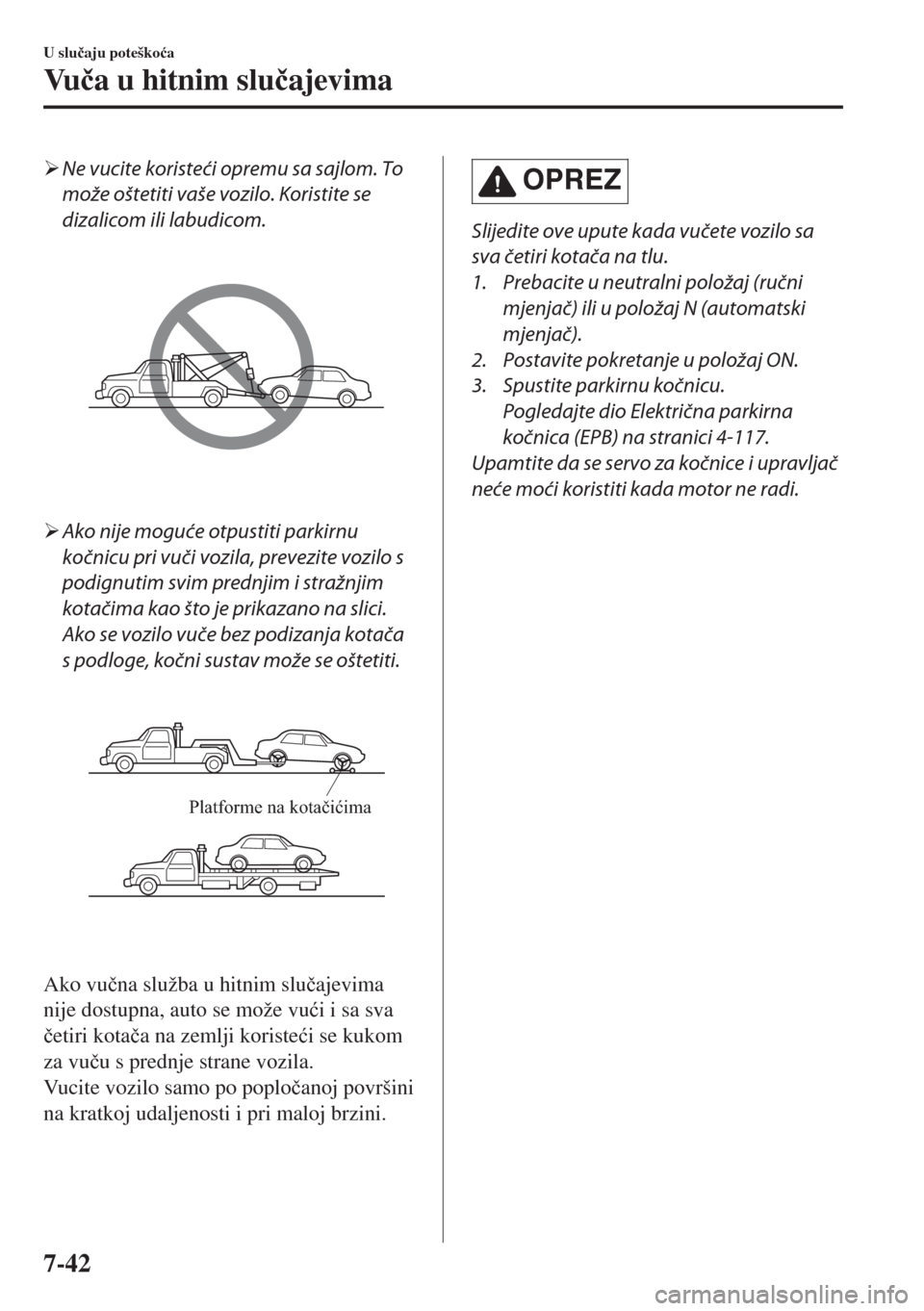 U slučaju poteškoća

Vuča u hitnim slučajevima

➢ Ne vucite koristeći opremu sa sajlom. To može oštetiti vaše vozilo. Koristite se dizalicom ili labudicom.

➢ Ako nije moguće otpustiti parkirnu kočnicu pri vuči vozila, prevezite vozilo s podignutim svim prednjim i stražnjim kotačima kao što je prikazano na slici. Ako se vozilo vuče bez podizanja kotača s podloge, kočni sustav može se oštetiti.

Platforme na kotačićima

Ako vučna služba u hitnim slučajevima nije dostupna, auto se može vući i sa sva četiri kotača na zemlji koristeći se kukom za vuču s prednje strane vozila.
Vucite vozilo samo po popločanoj površini na kratkoj udaljenosti i pri maloj brzini.

OPREZ

Slijedite ove upute kada vučete vozilo sa sva četiri kotača na tlu.
1. Prebacite u neutralni položaj (ručni mjenjač) ili u položaj N (automatski mjenjač).
2. Postavite pokretanje u položaj ON.
3. Spustite parkirnu kočnicu.
Pogledajte dio Električna parkirna kočnica (EPB) na stranici 4-117.
Upamtite da se servo za kočnice i upravljač neće moći koristiti kada motor ne radi.

7-42

carmanualsonline.info