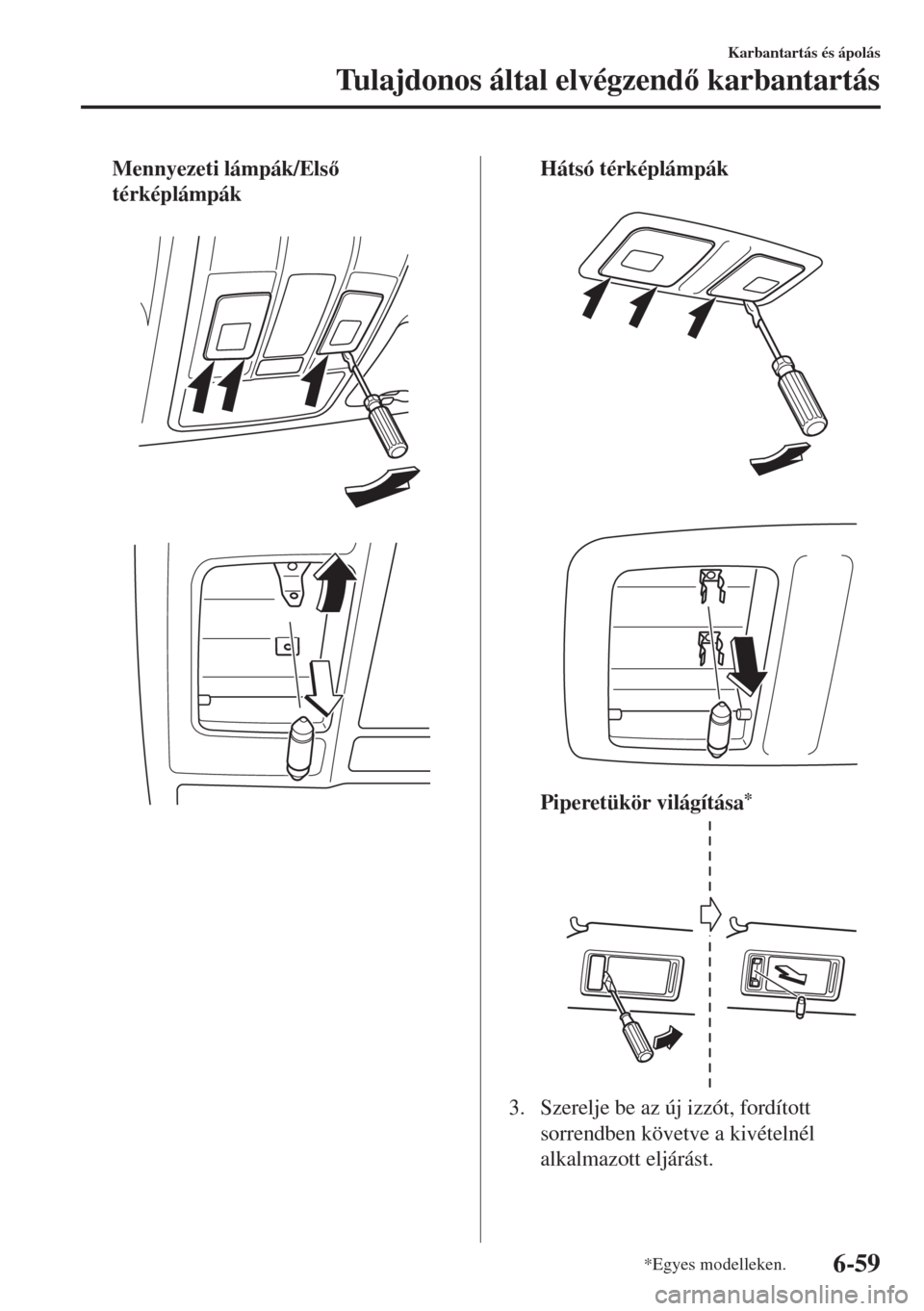 Karbantartás és ápolás

Tulajdonos által elvégzendő karbantartás

Mennyezeti lámpák/Első térképlámpák

Hátsó térképlámpák

Piperetükör világítása*

3. Szerelje be az új izzót, fordított sorrendben követve a kivételnél alkalmazott eljárást.

*Egyes modelleken.

6-59

carmanualsonline.info