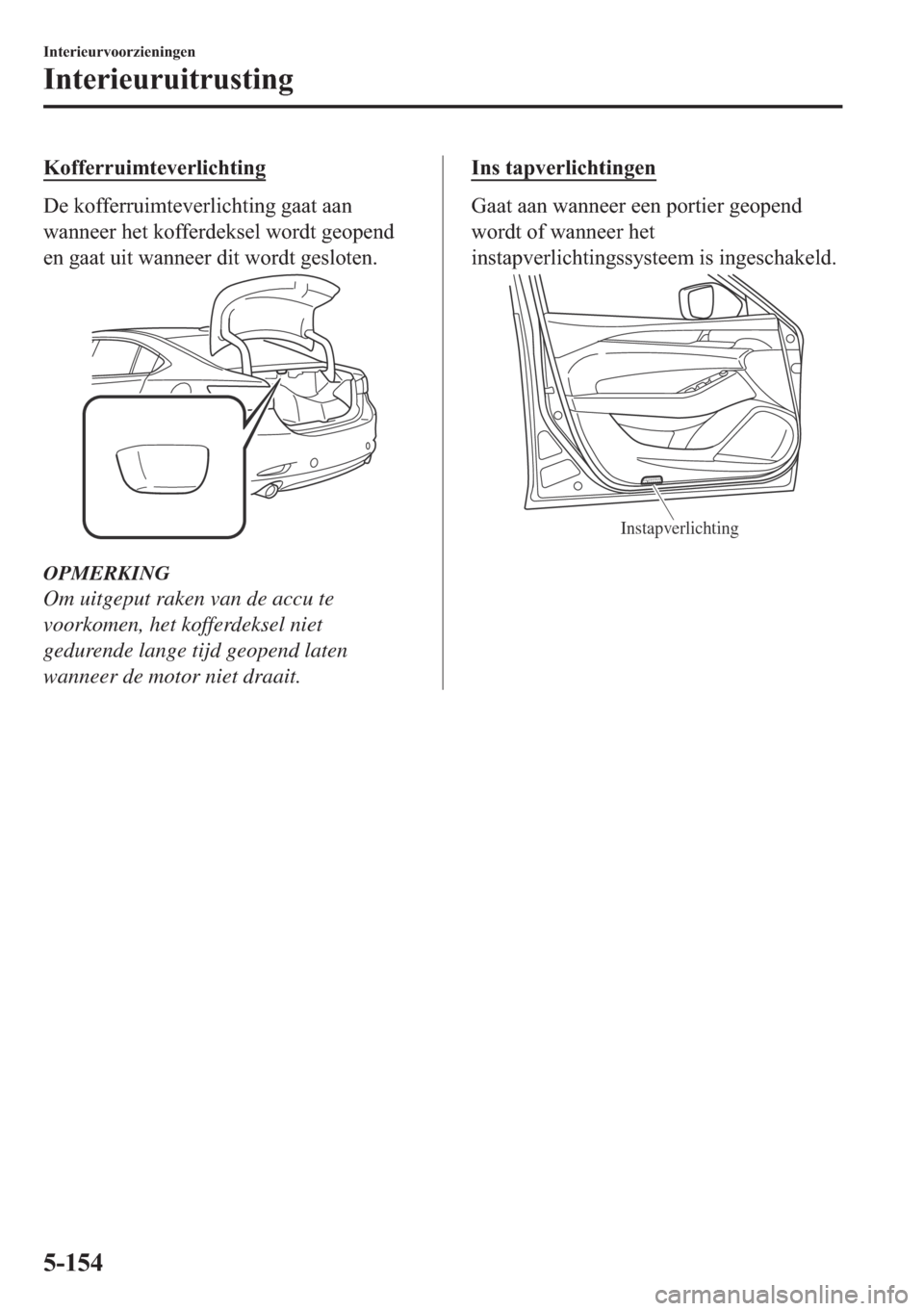 Interieurvoorzieningen

Interieuruitrusting

Kofferruimteverlichting

De kofferruimteverlichting gaat aan wanneer het kofferdeksel wordt geopend en gaat uit wanneer dit wordt gesloten.

OPMERKING
Om uitgeput raken van de accu te voorkomen, het kofferdeksel niet gedurende lange tijd geopend laten wanneer de motor niet draait.

Ins tapverlichtingen

Gaat aan wanneer een portier geopend wordt of wanneer het instapverlichtingssysteem is ingeschakeld.

Instapverlichting

5-154

carmanualsonline.info