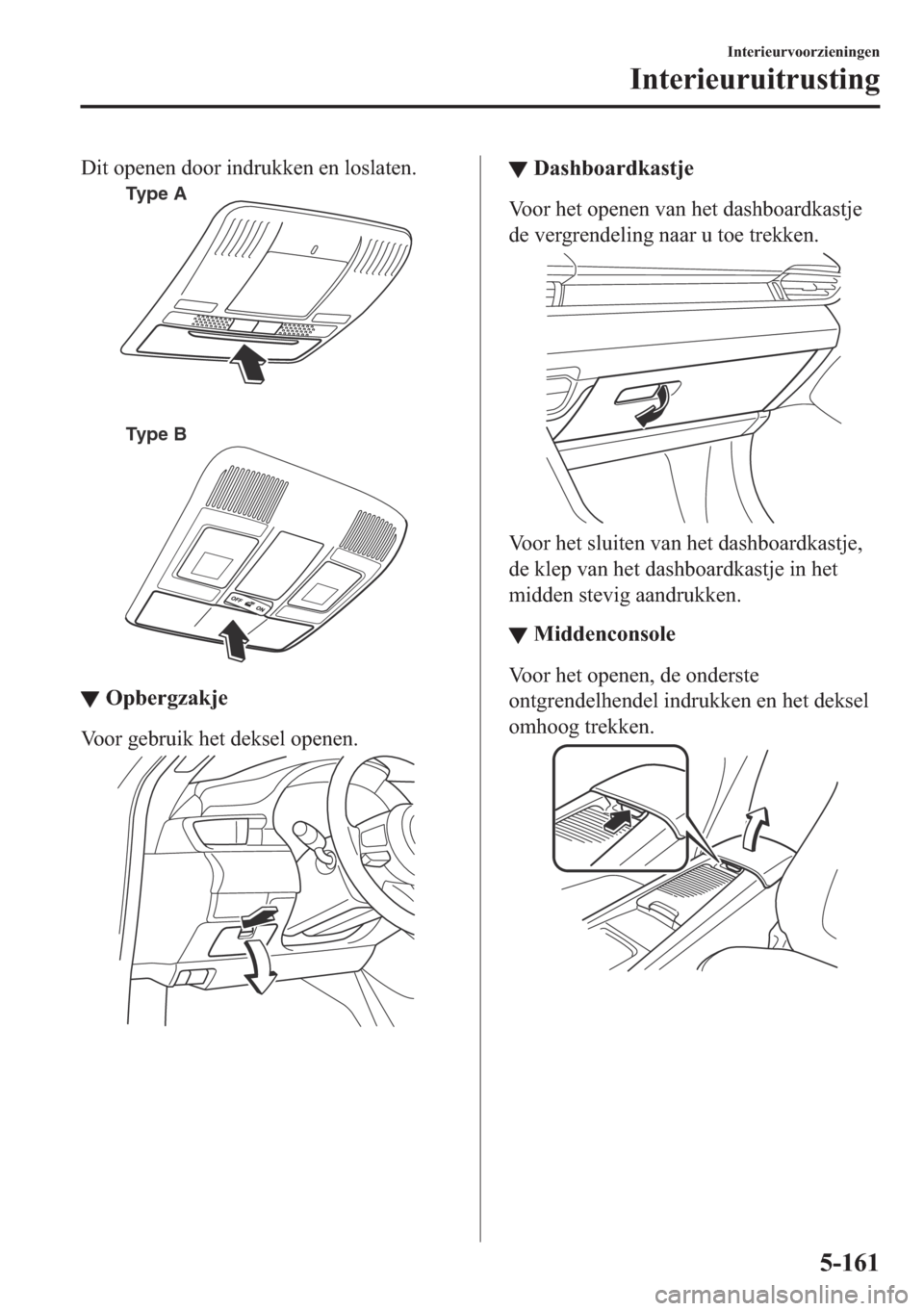 Interieurvoorzieningen

Interieuruitrusting

Dit openen door indrukken en loslaten.

Type A

Type B

OFF ON

▼ Opbergzakje

Voor gebruik het deksel openen.

▼ Dashboardkastje

Voor het openen van het dashboardkastje de vergrendeling naar u toe trekken.

Voor het sluiten van het dashboardkastje, de klep van het dashboardkastje in het midden stevig aandrukken.

▼ Middenconsole

Voor het openen, de onderste ontgrendelhendel indrukken en het deksel omhoog trekken.

5-161

carmanualsonline.info