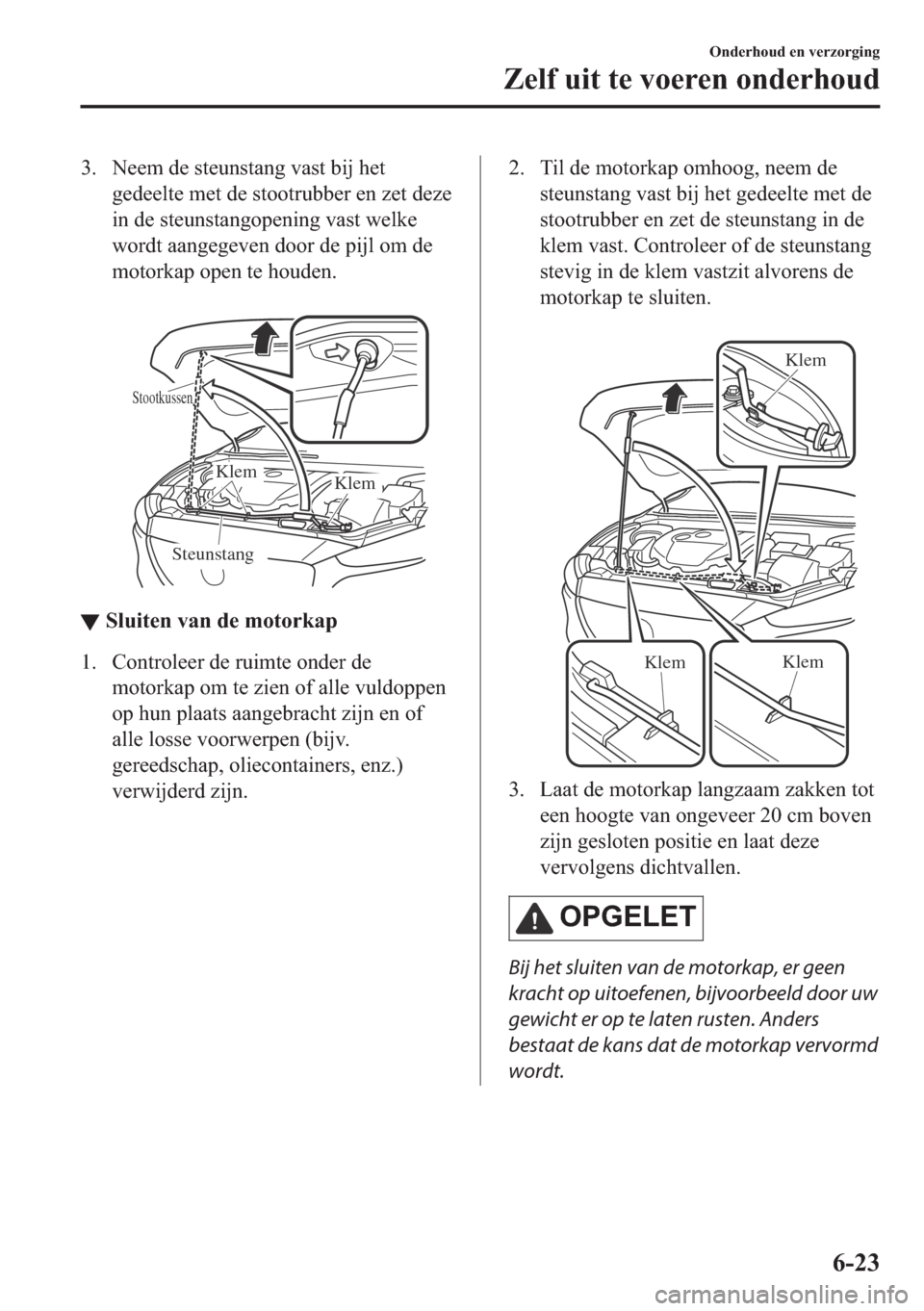 Onderhoud en verzorging

Zelf uit te voeren onderhoud

3. Neem de steunstang vast bij het gedeelte met de stootrubber en zet deze in de steunstangopening vast welke wordt aangegeven door de pijl om de motorkap open te houden.

Stootkussen

Klem

Klem

Steunstang

▼ Sluiten van de motorkap

1. Controleer de ruimte onder de motorkap om te zien of alle vuldoppen op hun plaats aangebracht zijn en of alle losse voorwerpen (bijv. gereedschap, oliecontainers, enz.) verwijderd zijn.

2. Til de motorkap omhoog, neem de steunstang vast bij het gedeelte met de stootrubber en zet de steunstang in de klem vast. Controleer of de steunstang stevig in de klem vastzit alvorens de motorkap te sluiten.

Klem

Klem

Klem

3. Laat de motorkap langzaam zakken tot een hoogte van ongeveer 20 cm boven zijn gesloten positie en laat deze vervolgens dichtvallen.

OPGELET

Bij het sluiten van de motorkap, er geen kracht op uitoefenen, bijvoorbeeld door uw gewicht er op te laten rusten. Anders bestaat de kans dat de motorkap vervormd wordt.

6-23

carmanualsonline.info