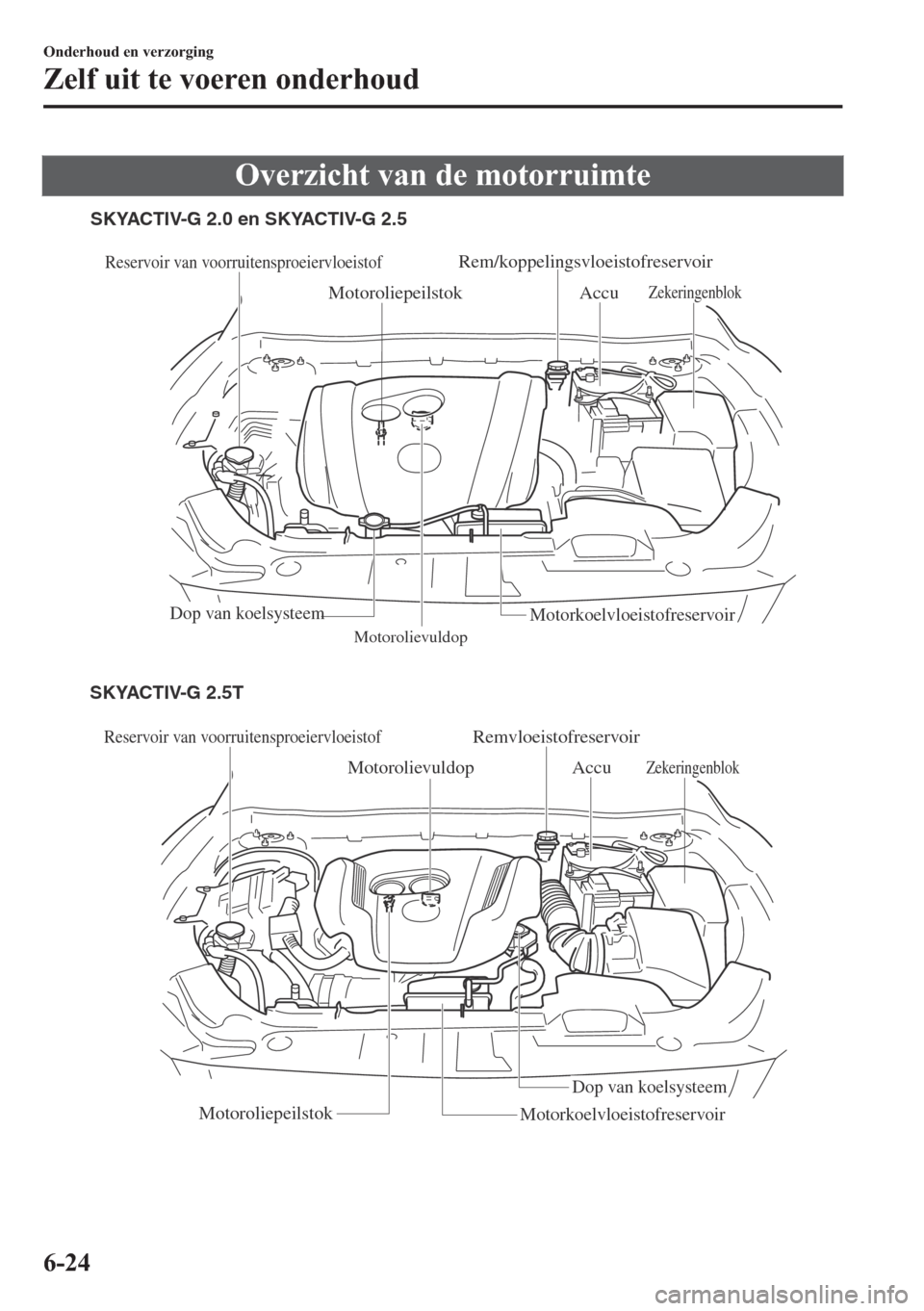 Onderhoud en verzorging

Zelf uit te voeren onderhoud

Overzicht van de motorruimte

SKYACTIV-G 2.0 en SKYACTIV-G 2.5

Reservoir van voorruitensproeiervloeistof

Rem/koppelingsvloeistofreservoir

Motoroliepeilstok

Accu

Zekeringenblok

Dop van koelsysteem

Motorolievuldop

Motorkoelvloeistofreservoir

SKYACTIV-G 2.5T

Reservoir van voorruitensproeiervloeistof

Remvloeistofreservoir

Motorolievuldop

Accu

Zekeringenblok

Dop van koelsysteem

Motoroliepeilstok

Motorkoelvloeistofreservoir

6-24

carmanualsonline.info