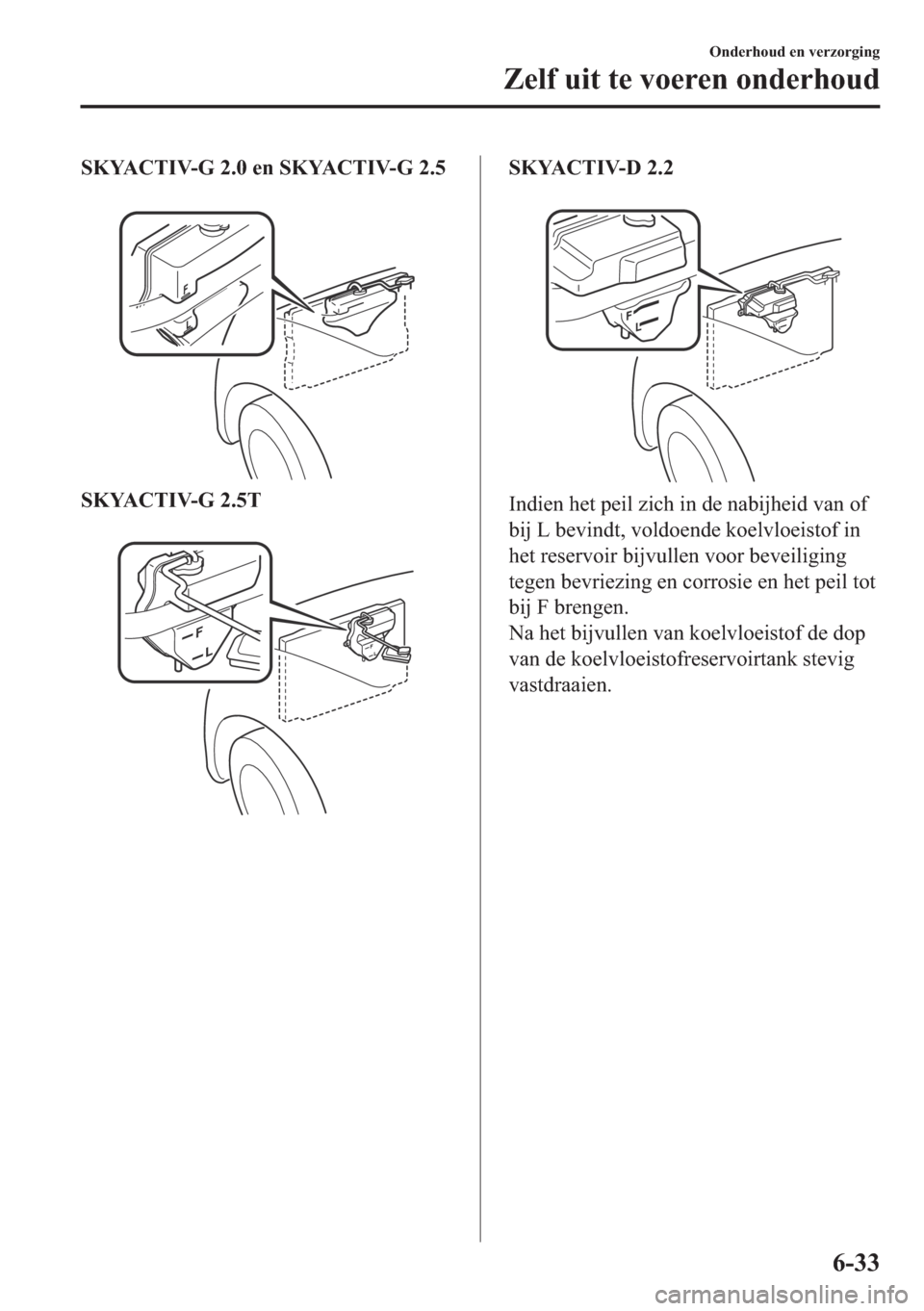 Onderhoud en verzorging

Zelf uit te voeren onderhoud

SKYACTIV-G 2.0 en SKYACTIV-G 2.5

F
L

SKYACTIV-G 2.5T

F
L

SKYACTIV-D 2.2

F
L

Indien het peil zich in de nabijheid van of bij L bevindt, voldoende koelvloeistof in het reservoir bijvullen voor beveiliging tegen bevriezing en corrosie en het peil tot bij F brengen.
Na het bijvullen van koelvloeistof de dop van de koelvloeistofreservoirtank stevig vastdraaien.

6-33

carmanualsonline.info