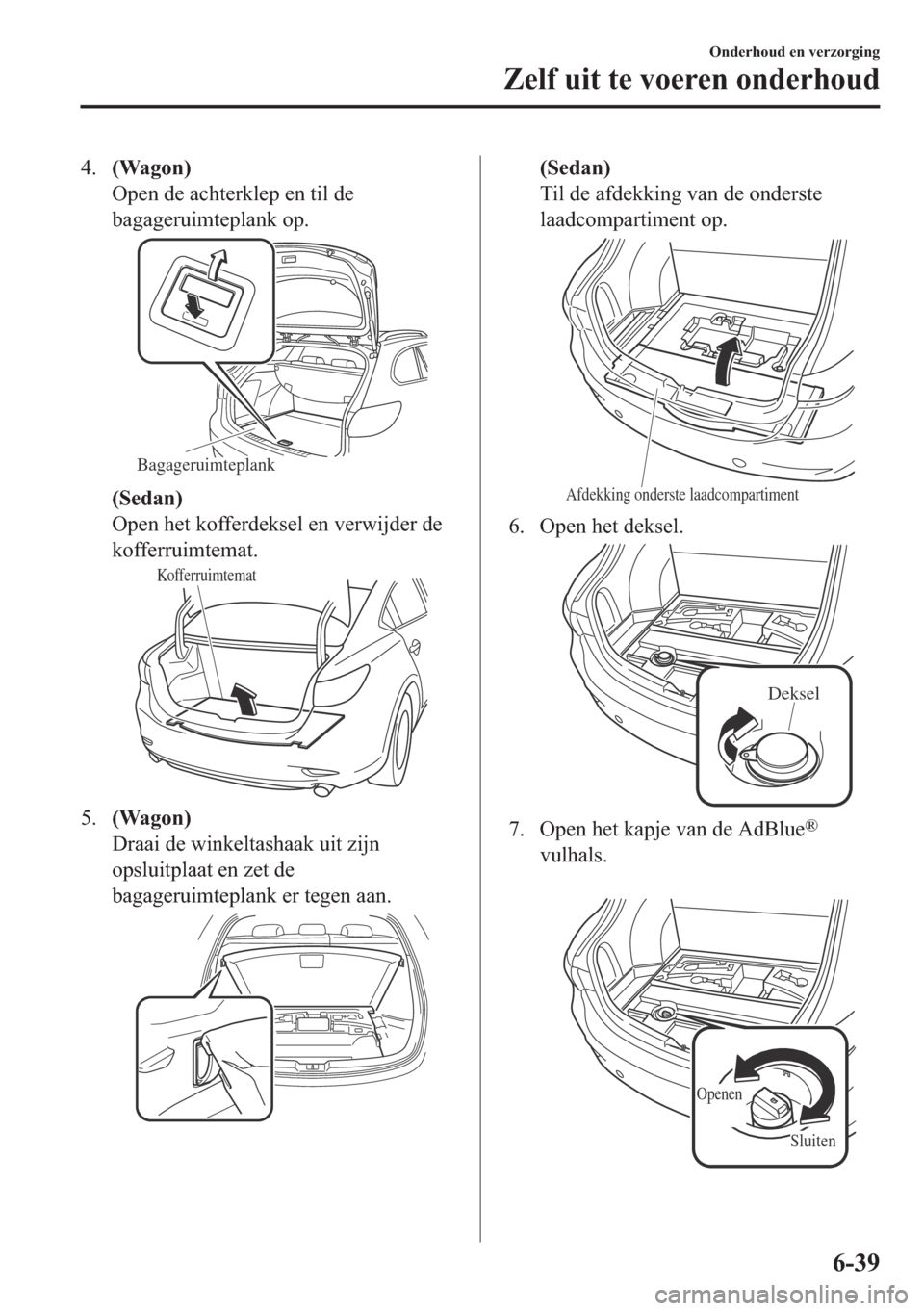 Onderhoud en verzorging

Zelf uit te voeren onderhoud

4. (Wagon)
Open de achterklep en til de bagageruimteplank op.

Bagageruimteplank

(Sedan)
Open het kofferdeksel en verwijder de kofferruimtemat.

Kofferruimtemat

5. (Wagon)
Draai de winkeltashaak uit zijn opsluitplaat en zet de bagageruimteplank er tegen aan.

(Sedan)
Til de afdekking van de onderste laadcompartiment op.

Afdekking onderste laadcompartiment

6. Open het deksel.

Deksel

7. Open het kapje van de AdBlue® vulhals.

Openen

Sluiten

6-39

carmanualsonline.info