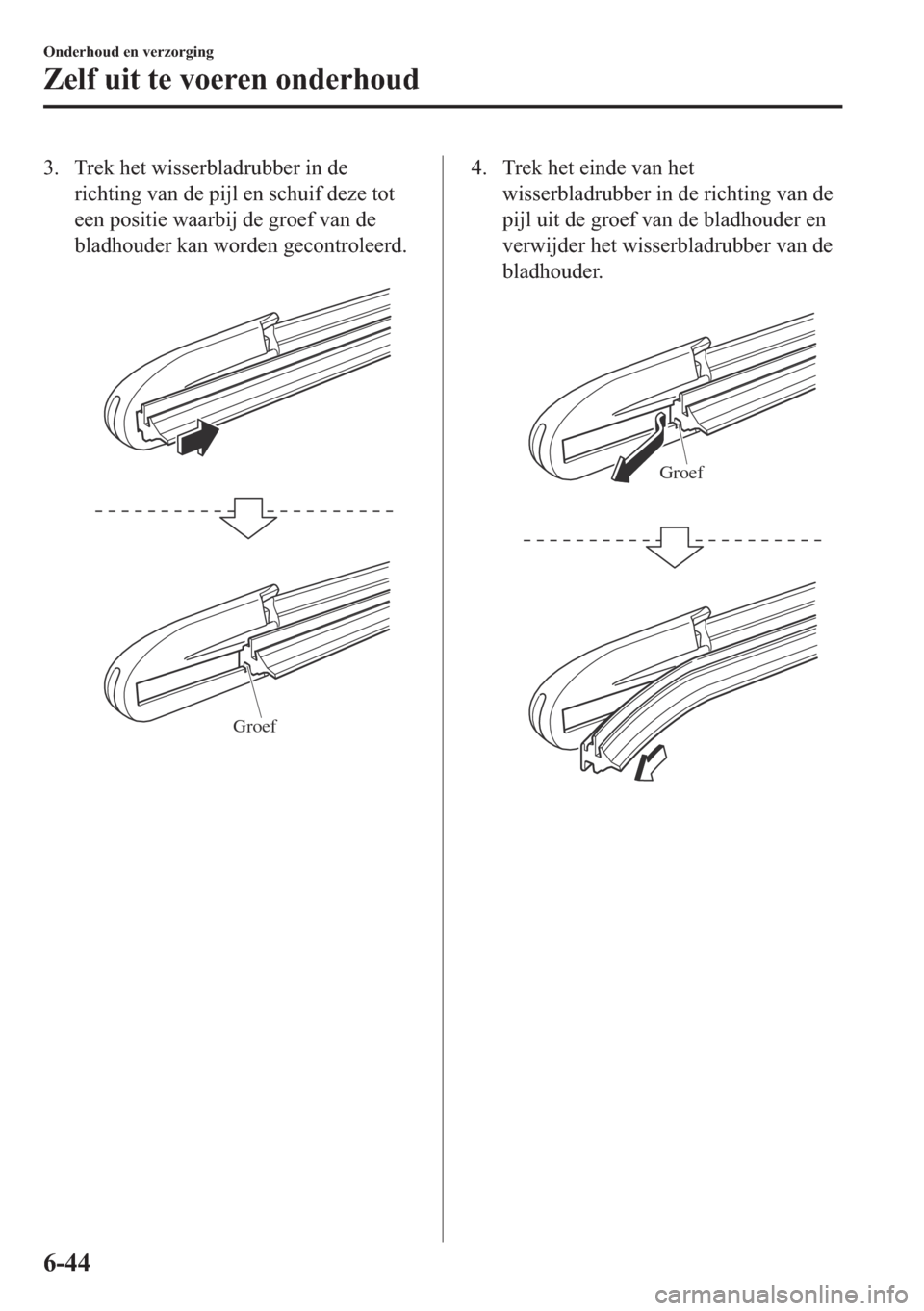 Onderhoud en verzorging

Zelf uit te voeren onderhoud

3. Trek het wisserbladrubber in de richting van de pijl en schuif deze tot een positie waarbij de groef van de bladhouder kan worden gecontroleerd.

Groef

4. Trek het einde van het wisserbladrubber in de richting van de pijl uit de groef van de bladhouder en verwijder het wisserbladrubber van de bladhouder.

Groef

6-44

carmanualsonline.info