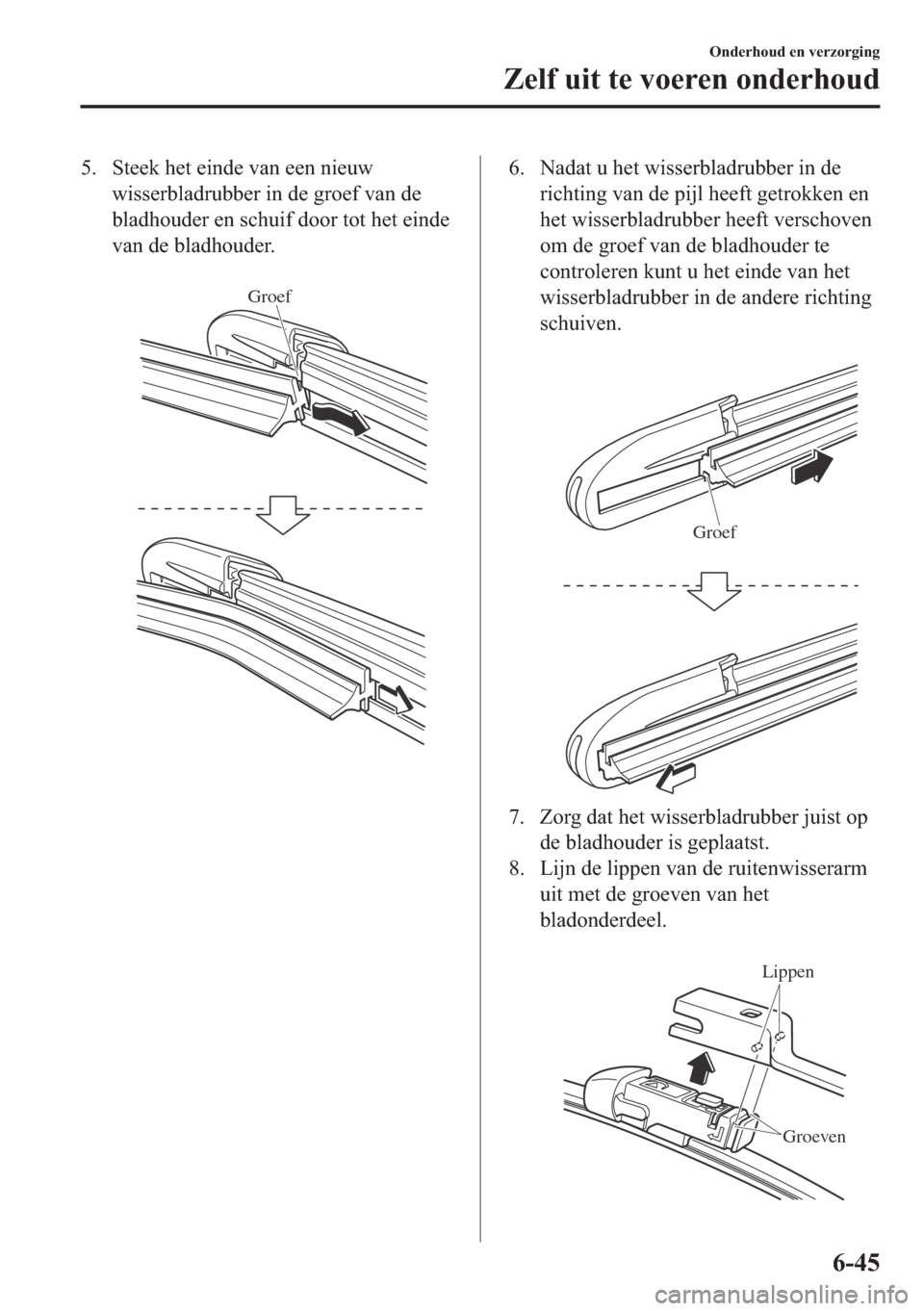 Onderhoud en verzorging

Zelf uit te voeren onderhoud

5. Steek het einde van een nieuw wisserbladrubber in de groef van de bladhouder en schuif door tot het einde van de bladhouder.

Groef

6. Nadat u het wisserbladrubber in de richting van de pijl heeft getrokken en het wisserbladrubber heeft verschoven om de groef van de bladhouder te controleren kunt u het einde van het wisserbladrubber in de andere richting schuiven.

Groef

7. Zorg dat het wisserbladrubber juist op de bladhouder is geplaatst.

8. Lijn de lippen van de ruitenwisserarm uit met de groeven van het bladonderdeel.

Lippen

Groeven

6-45

carmanualsonline.info