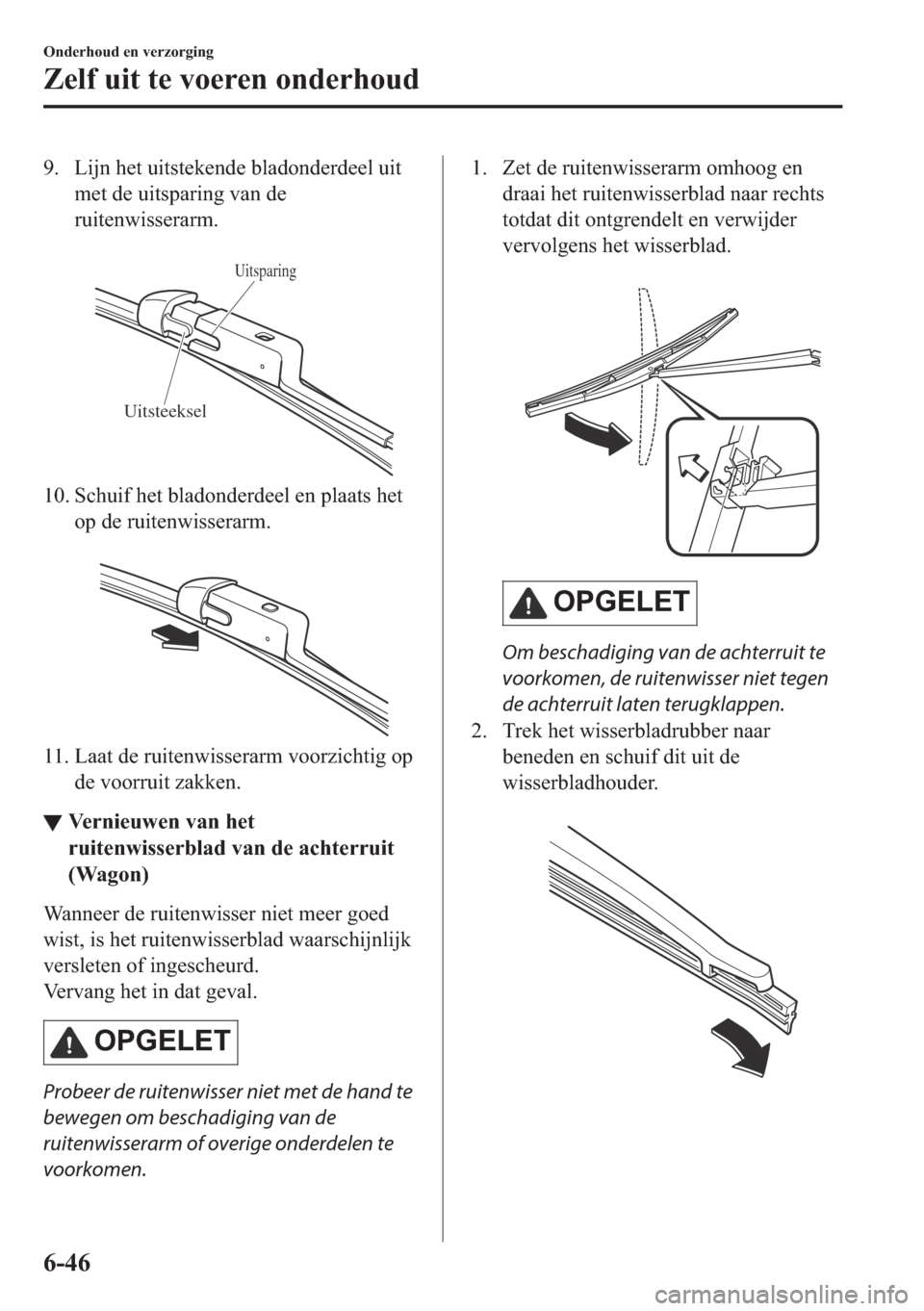 Onderhoud en verzorging

Zelf uit te voeren onderhoud

9. Lijn het uitstekende bladonderdeel uit met de uitsparing van de ruitenwisserarm.

Uitsparing

Uitsteeksel

10. Schuif het bladonderdeel en plaats het op de ruitenwisserarm.

11. Laat de ruitenwisserarm voorzichtig op de voorruit zakken.

▼ Vernieuwen van het ruitenwisserblad van de achterruit (Wagon)

Wanneer de ruitenwisser niet meer goed wist, is het ruitenwisserblad waarschijnlijk versleten of ingescheurd.
Vervang het in dat geval.

OPGELET

Probeer de ruitenwisser niet met de hand te bewegen om beschadiging van de ruitenwisserarm of overige onderdelen te voorkomen.

1. Zet de ruitenwisserarm omhoog en draai het ruitenwisserblad naar rechts totdat dit ontgrendelt en verwijder vervolgens het wisserblad.

OPGELET

Om beschadiging van de achterruit te voorkomen, de ruitenwisser niet tegen de achterruit laten terugklappen.

2. Trek het wisserbladrubber naar beneden en schuif dit uit de wisserbladhouder.

6-46

carmanualsonline.info