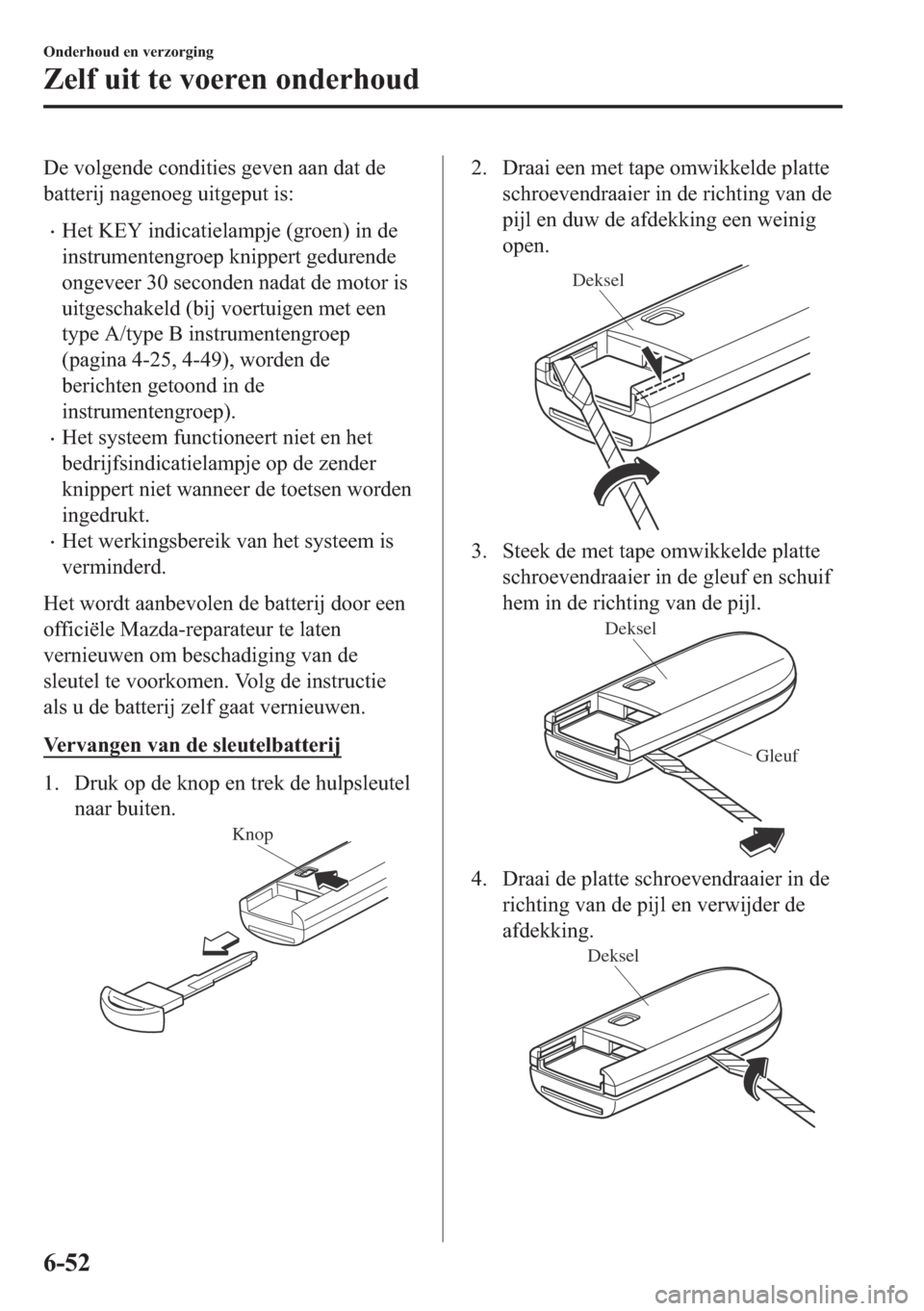 Onderhoud en verzorging

Zelf uit te voeren onderhoud

De volgende condities geven aan dat de batterij nagenoeg uitgeput is:

· Het KEY indicatielampje (groen) in de instrumentengroep knippert gedurende ongeveer 30 seconden nadat de motor is uitgeschakeld (bij voertuigen met een type A/type B instrumentengroep (pagina 4-25, 4-49), worden de berichten getoond in de instrumentengroep).
· Het systeem functioneert niet en het bedrijfsindicatielampje op de zender knippert niet wanneer de toetsen worden ingedrukt.
· Het werkingsbereik van het systeem is verminderd.

Het wordt aanbevolen de batterij door een officiële Mazda-reparateur te laten vernieuwen om beschadiging van de sleutel te voorkomen. Volg de instructie als u de batterij zelf gaat vernieuwen.

Vervangen van de sleutelbatterij

1. Druk op de knop en trek de hulpsleutel naar buiten.

Knop

2. Draai een met tape omwikkelde platte schroevendraaier in de richting van de pijl en duw de afdekking een weinig open.

Deksel

3. Steek de met tape omwikkelde platte schroevendraaier in de gleuf en schuif hem in de richting van de pijl.

Deksel

Gleuf

4. Draai de platte schroevendraaier in de richting van de pijl en verwijder de afdekking.

Deksel

6-52

carmanualsonline.info