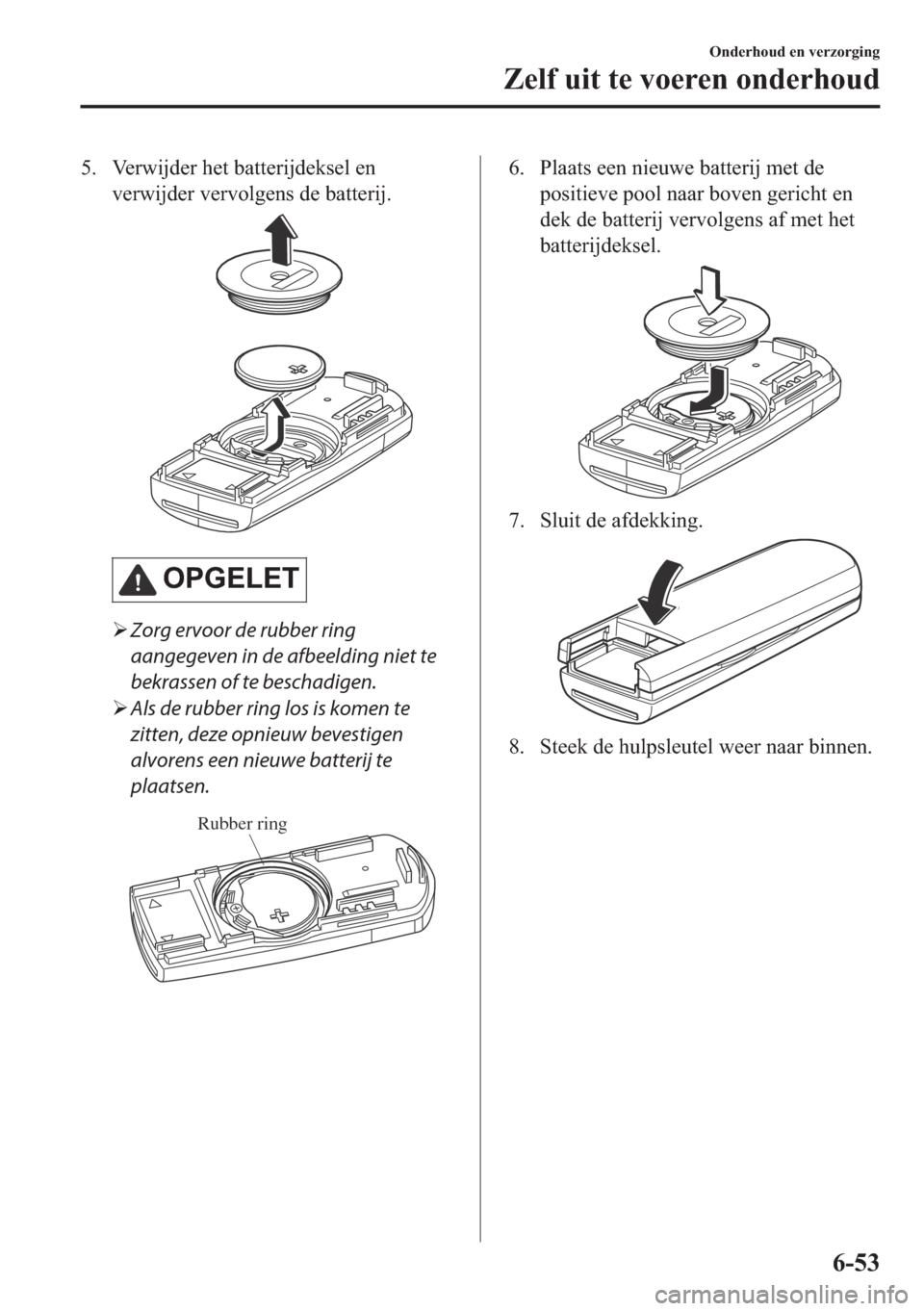 Onderhoud en verzorging

Zelf uit te voeren onderhoud

5. Verwijder het batterijdeksel en verwijder vervolgens de batterij.

OPGELET

➢ Zorg ervoor de rubber ring aangegeven in de afbeelding niet te bekrassen of te beschadigen.

➢ Als de rubber ring los is komen te zitten, deze opnieuw bevestigen alvorens een nieuwe batterij te plaatsen.

Rubber ring

6. Plaats een nieuwe batterij met de positieve pool naar boven gericht en dek de batterij vervolgens af met het batterijdeksel.

7. Sluit de afdekking.

8. Steek de hulpsleutel weer naar binnen.

6-53

carmanualsonline.info