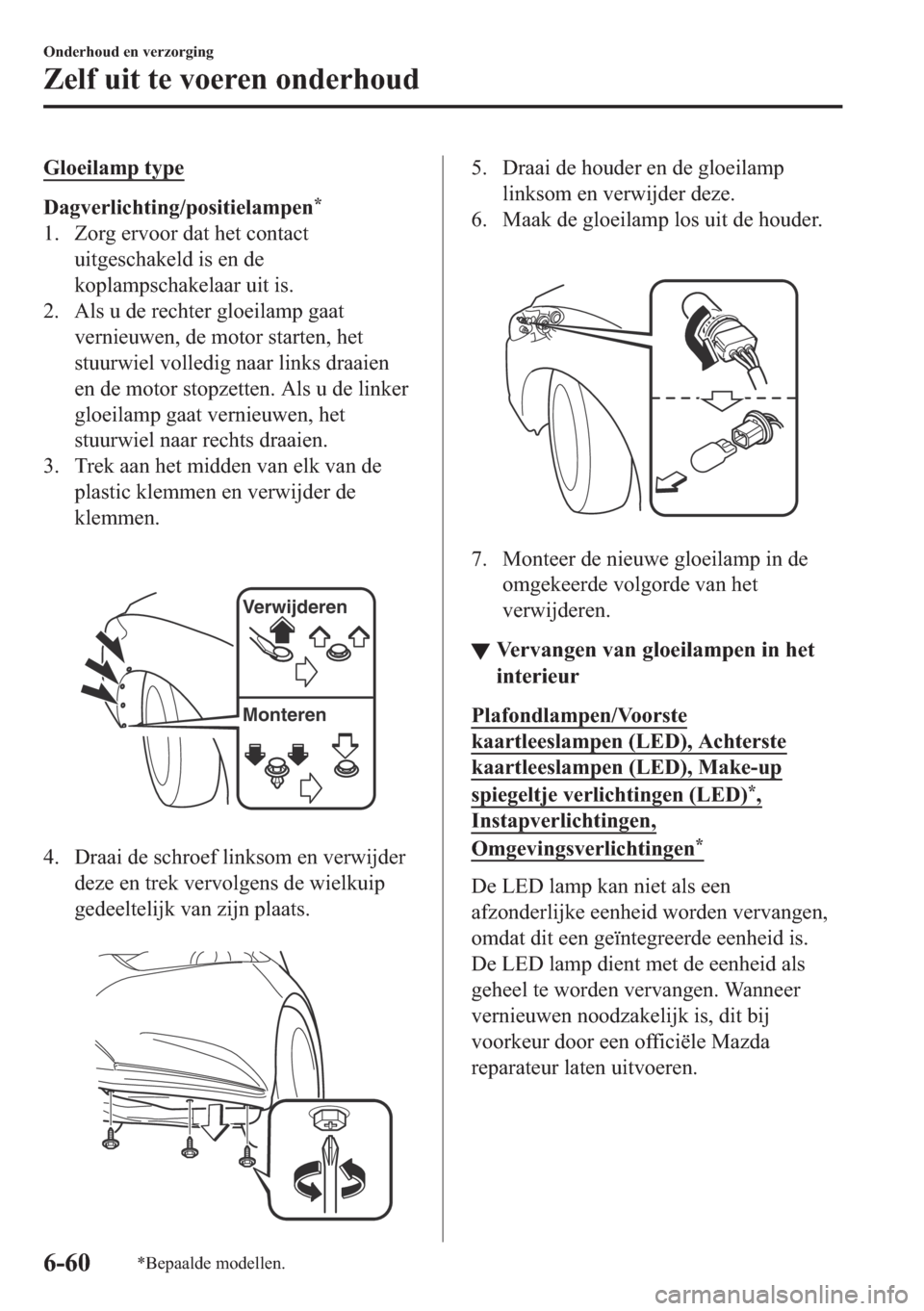 Onderhoud en verzorging

Zelf uit te voeren onderhoud

Gloeilamp type

Dagverlichting/positielampen*

1. Zorg ervoor dat het contact uitgeschakeld is en de koplampschakelaar uit is.
2. Als u de rechter gloeilamp gaat vernieuwen, de motor starten, het stuurwiel volledig naar links draaien en de motor stopzetten. Als u de linker gloeilamp gaat vernieuwen, het stuurwiel naar rechts draaien.
3. Trek aan het midden van elk van de plastic klemmen en verwijder de klemmen.

Verwijderen

Monteren

4. Draai de schroef linksom en verwijder deze en trek vervolgens de wielkuip gedeeltelijk van zijn plaats.

5. Draai de houder en de gloeilamp linksom en verwijder deze.
6. Maak de gloeilamp los uit de houder.

7. Monteer de nieuwe gloeilamp in de omgekeerde volgorde van het verwijderen.

▼ Vervangen van gloeilampen in het interieur

Plafondlampen/Voorste kaartleeslampen (LED), Achterste kaartleeslampen (LED), Make-up spiegeltje verlichtingen (LED)*, Instapverlichtingen, Omgevingsverlichtingen*

De LED lamp kan niet als een afzonderlijke eenheid worden vervangen, omdat dit een geïntegreerde eenheid is. De LED lamp dient met de eenheid als geheel te worden vervangen. Wanneer vernieuwen noodzakelijk is, dit bij voorkeur door een officiële Mazda reparateur laten uitvoeren.

6-60

*Bepaalde modellen.

carmanualsonline.info