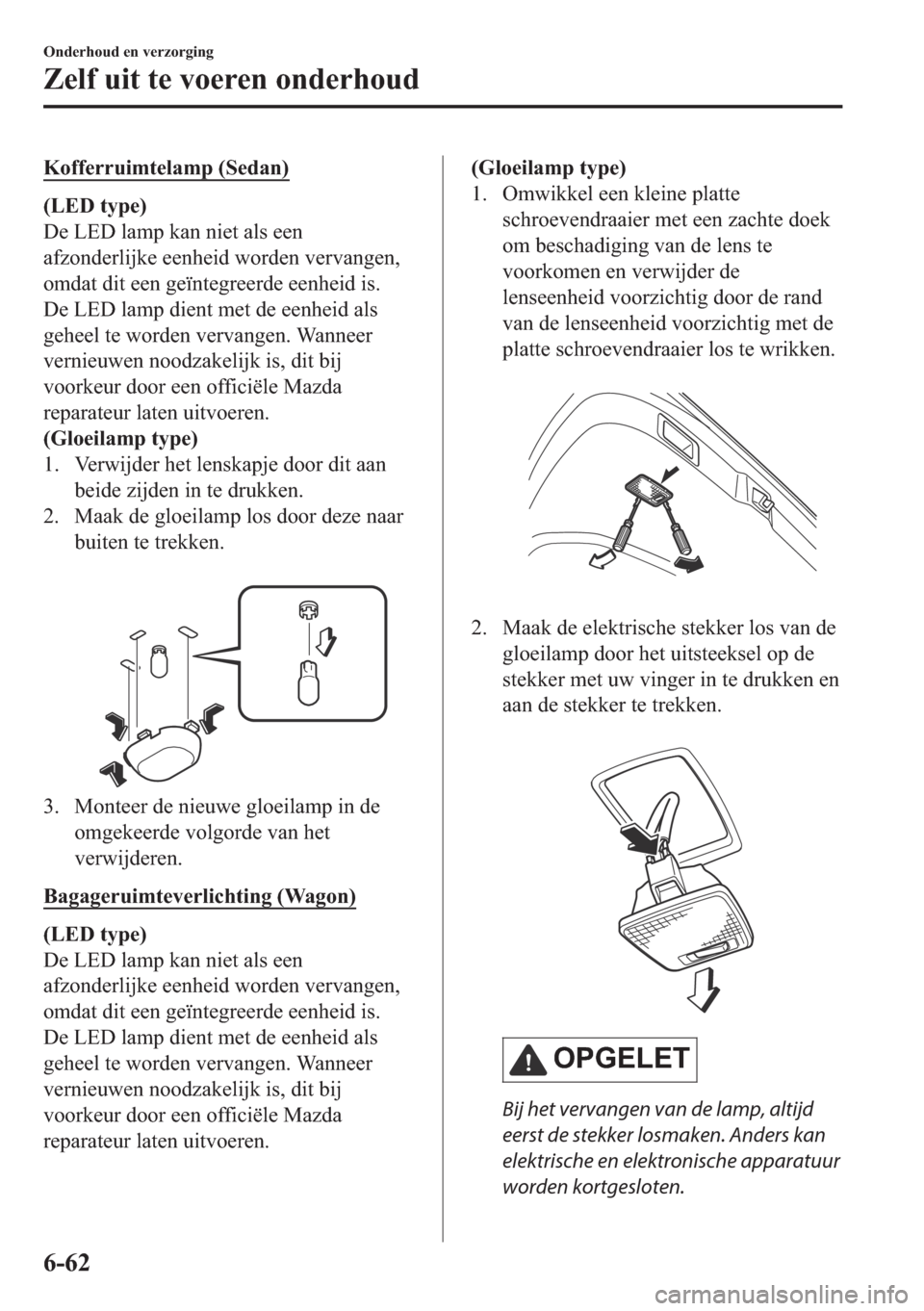 Onderhoud en verzorging

Zelf uit te voeren onderhoud

Kofferruimtelamp (Sedan)

(LED type)
De LED lamp kan niet als een afzonderlijke eenheid worden vervangen, omdat dit een geïntegreerde eenheid is. De LED lamp dient met de eenheid als geheel te worden vervangen. Wanneer vernieuwen noodzakelijk is, dit bij voorkeur door een officiële Mazda reparateur laten uitvoeren.
(Gloeilamp type)
1. Verwijder het lenskapje door dit aan beide zijden in te drukken.
2. Maak de gloeilamp los door deze naar buiten te trekken.

3. Monteer de nieuwe gloeilamp in de omgekeerde volgorde van het verwijderen.

Bagageruimteverlichting (Wagon)

(LED type)
De LED lamp kan niet als een afzonderlijke eenheid worden vervangen, omdat dit een geïntegreerde eenheid is. De LED lamp dient met de eenheid als geheel te worden vervangen. Wanneer vernieuwen noodzakelijk is, dit bij voorkeur door een officiële Mazda reparateur laten uitvoeren.

(Gloeilamp type)
1. Omwikkel een kleine platte schroevendraaier met een zachte doek om beschadiging van de lens te voorkomen en verwijder de lenseenheid voorzichtig door de rand van de lenseenheid voorzichtig met de platte schroevendraaier los te wrikken.

2. Maak de elektrische stekker los van de gloeilamp door het uitsteeksel op de stekker met uw vinger in te drukken en aan de stekker te trekken.

OPGELET

Bij het vervangen van de lamp, altijd eerst de stekker losmaken. Anders kan elektrische en elektronische apparatuur worden kortgesloten.

6-62

carmanualsonline.info