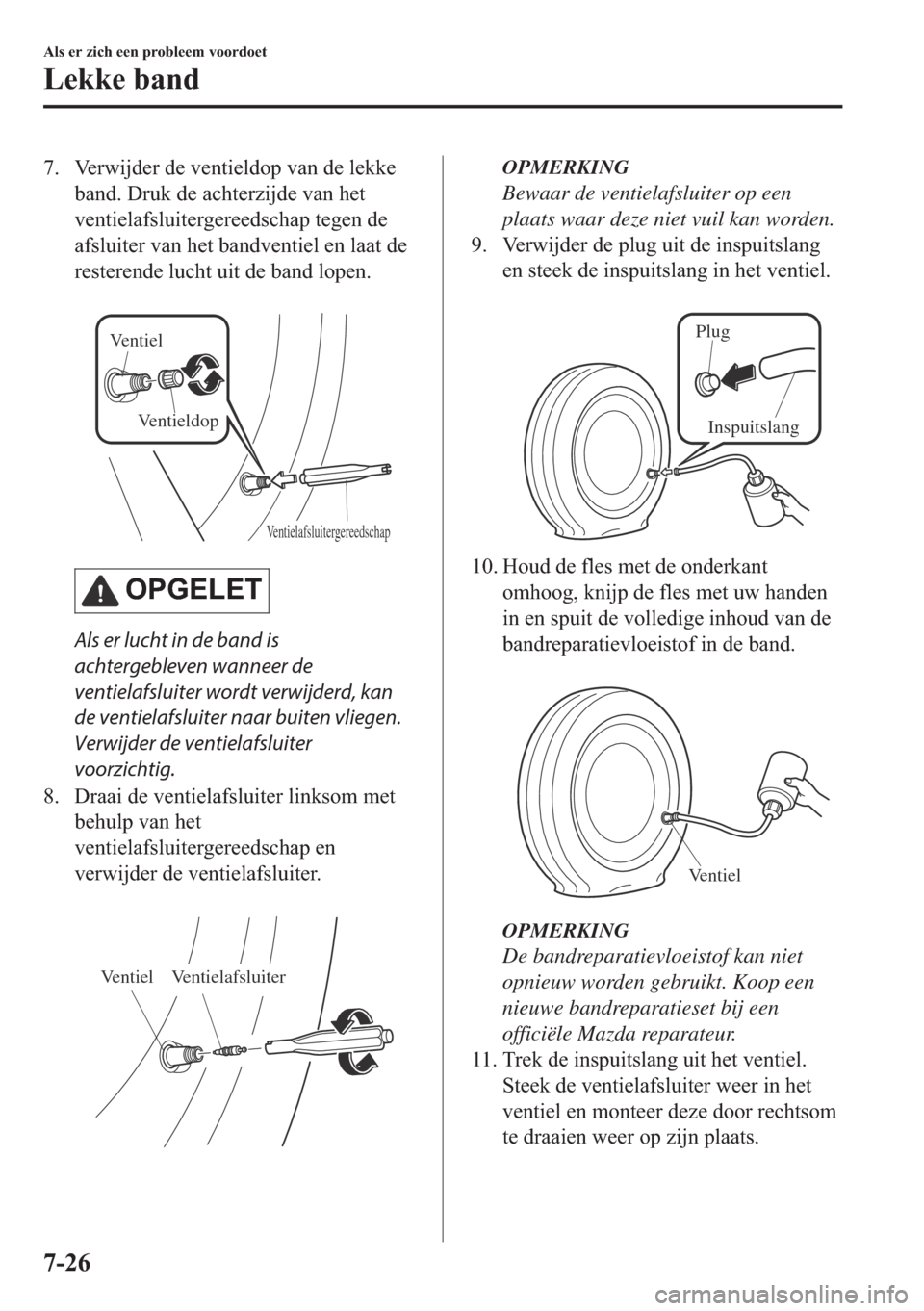 Als er zich een probleem voordoet

Lekke band

7. Verwijder de ventieldop van de lekke band. Druk de achterzijde van het ventielafsluitergereedschap tegen de afsluiter van het bandventiel en laat de resterende lucht uit de band lopen.

Ventiel

Ventieldop

Ventielafsluitergereedschap

OPGELET

Als er lucht in de band is achtergebleven wanneer de ventielafsluiter wordt verwijderd, kan de ventielafsluiter naar buiten vliegen. Verwijder de ventielafsluiter voorzichtig.

8. Draai de ventielafsluiter linksom met behulp van het ventielafsluitergereedschap en verwijder de ventielafsluiter.

Ventiel

Ventielafsluiter

OPMERKING

Bewaar de ventielafsluiter op een plaats waar deze niet vuil kan worden.

9. Verwijder de plug uit de inspuitslang en steek de inspuitslang in het ventiel.

Plug

Inspuitslang

10. Houd de fles met de onderkant omhoog, knijp de fles met uw handen in en spuit de volledige inhoud van de bandreparatievloeistof in de band.

Ventiel

OPMERKING

De bandreparatievloeistof kan niet opnieuw worden gebruikt. Koop een nieuwe bandreparatieset bij een officiële Mazda reparateur.

11. Trek de inspuitslang uit het ventiel. Steek de ventielafsluiter weer in het ventiel en monteer deze door rechtsom te draaien weer op zijn plaats.

7-26

carmanualsonline.info