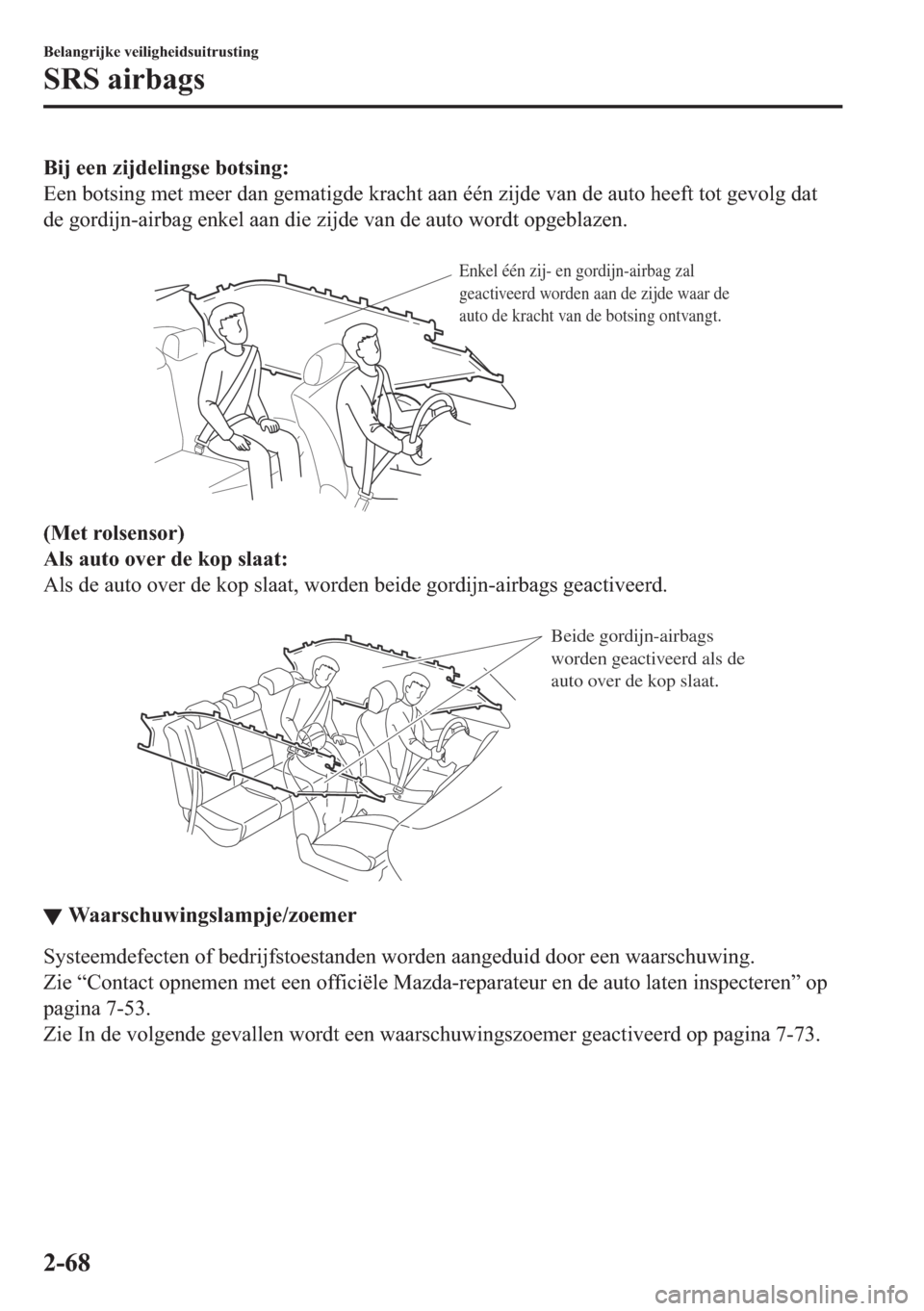 Belangrijke veiligheidsuitrusting

SRS airbags

Bij een zijdelingse botsing:
Een botsing met meer dan gematigde kracht aan één zijde van de auto heeft tot gevolg dat de gordijn-airbag enkel aan die zijde van de auto wordt opgeblazen.

Enkel één zij- en gordijn-airbag zal geactiveerd worden aan de zijde waar de auto de kracht van de botsing ontvangt.

(Met rolsensor)
Als auto over de kop slaat:
Als de auto over de kop slaat, worden beide gordijn-airbags geactiveerd.

Beide gordijn-airbags worden geactiveerd als de auto over de kop slaat.

▼ Waarschuwingslampje/zoemer

Systeemdefecten of bedrijfstoestanden worden aangeduid door een waarschuwing.
Zie “Contact opnemen met een officiële Mazda-reparateur en de auto laten inspecteren” op pagina 7-53.
Zie In de volgende gevallen wordt een waarschuwingszoemer geactiveerd op pagina 7-73.

2-68

carmanualsonline.info