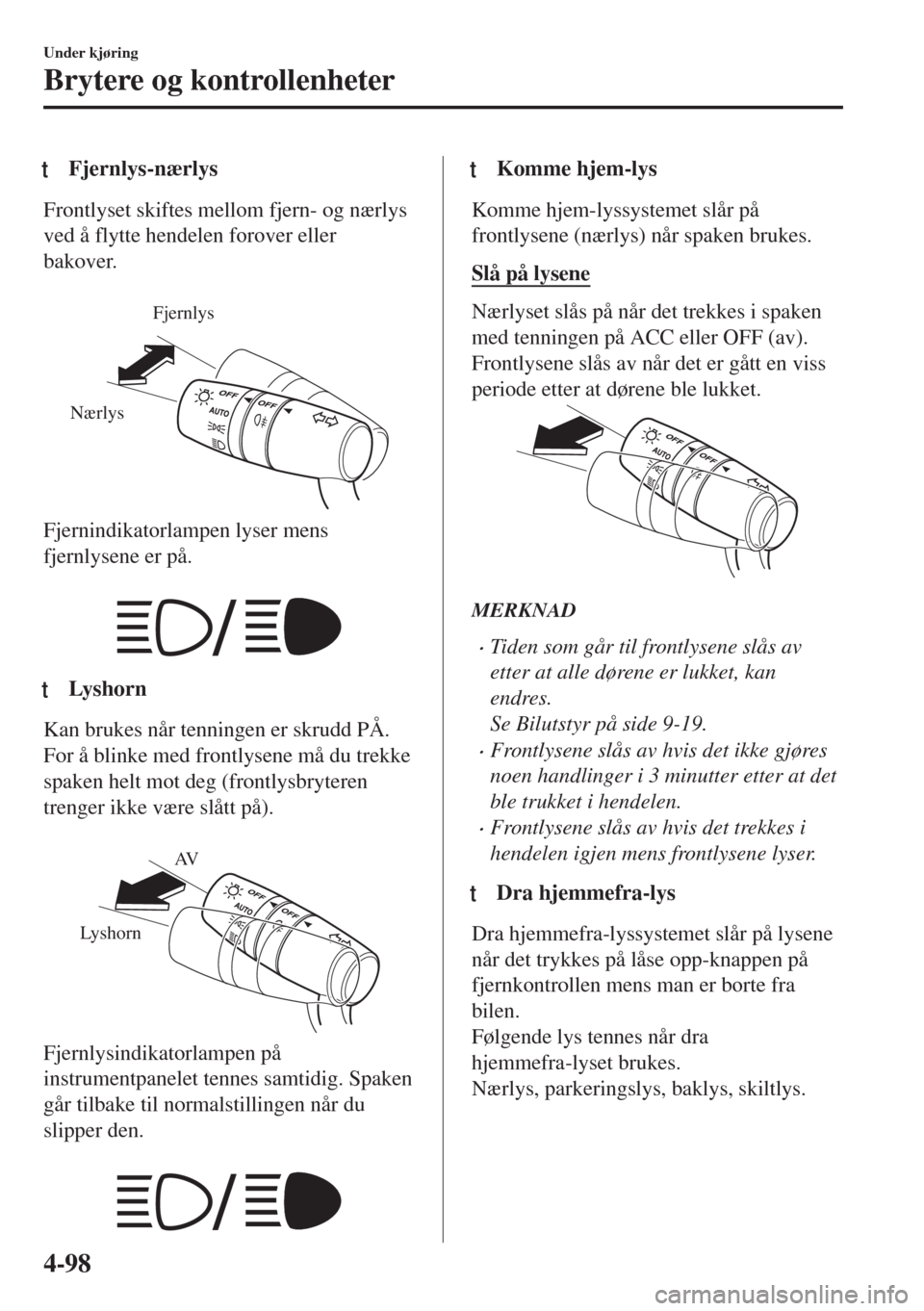 Under kjøring
Brytere og kontrollenheter

t Fjernlys-nærlys

Frontlyset skiftes mellom fjern- og nærlys ved å flytte hendelen forover eller bakover.

Fjernlys
Nærlys
OFF
AUTO
OFF

Fjernindikatorlampen lyser mens fjernlysene er på.

t Lyshorn

Kan brukes når tenningen er skrudd PÅ. For å blinke med frontlysene må du trekke spaken helt mot deg (frontlysbryteren trenger ikke være slått på).

AV
Lyshorn
OFF
AUTO
OFF

Fjernlysindikatorlampen på instrumentpanelet tennes samtidig. Spaken går tilbake til normalstillingen når du slipper den.

t Komme hjem-lys

Komme hjem-lyssystemet slår på frontlysene (nærlys) når spaken brukes.

Slå på lysene

Nærlyset slås på når det trekkes i spaken med tenningen på ACC eller OFF (av). Frontlysene slås av når det er gått en viss periode etter at dørene ble lukket.

OFF
AUTO
OFF

MERKNAD

· Tiden som går til frontlysene slås av etter at alle dørene er lukket, kan endres.
Se Bilutstyr på side 9-19.
· Frontlysene slås av hvis det ikke gjøres noen handlinger i 3 minutter etter at det ble trukket i hendelen.
· Frontlysene slås av hvis det trekkes i hendelen igjen mens frontlysene lyser.

t Dra hjemmefra-lys

Dra hjemmefra-lyssystemet slår på lysene når det trykkes på låse opp-knappen på fjernkontrollen mens man er borte fra bilen.
Følgende lys tennes når dra hjemmefra-lyset brukes.
Nærlys, parkeringslys, baklys, skiltlys.

4-98

carmanualsonline.info