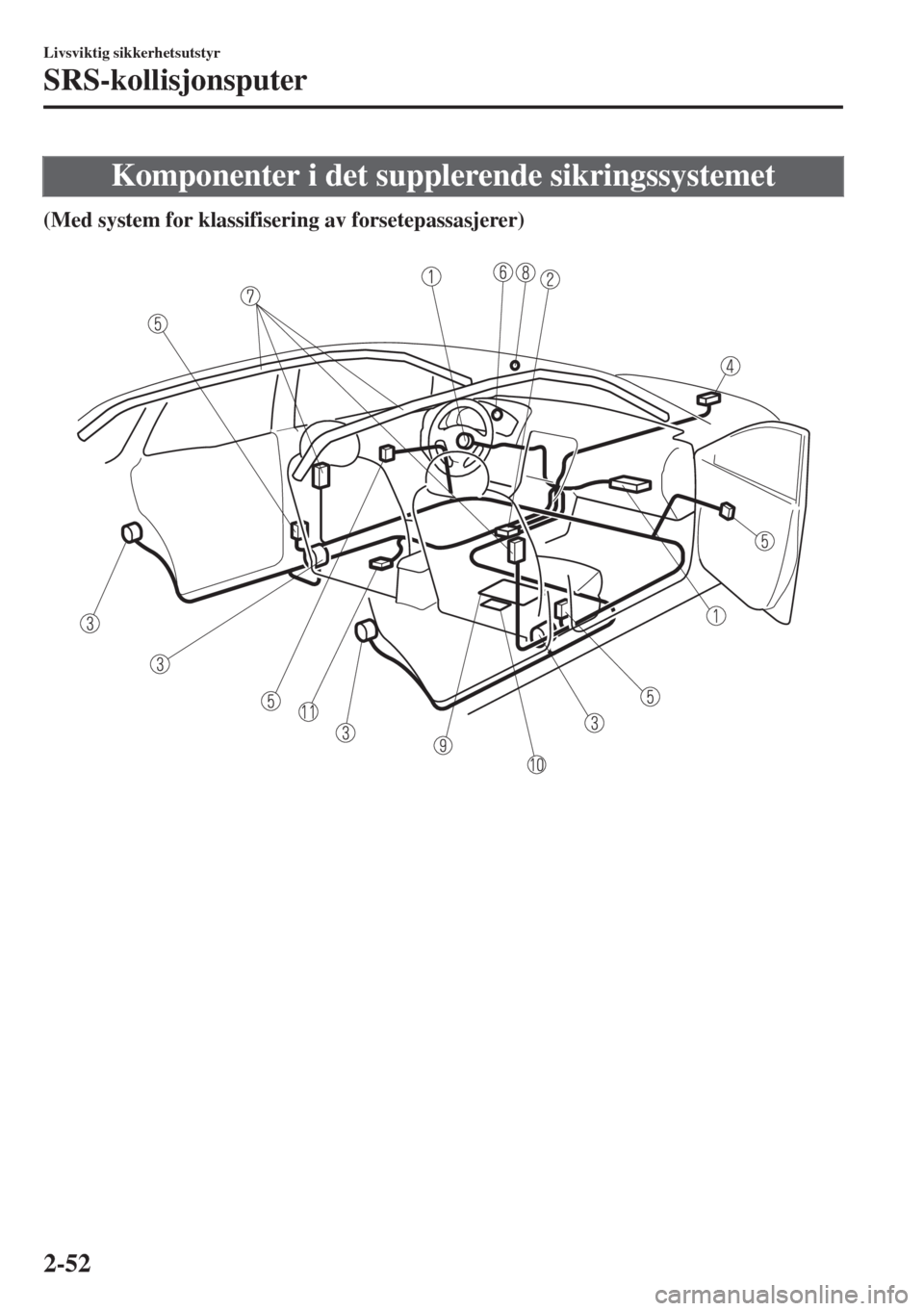 Livsviktig sikkerhetsutstyr

SRS-kollisjonsputer

Komponenter i det supplerende sikringssystemet

(Med system for klassifisering av forsetepassasjerer)

7 5 1 6 8 2 4 5 1 3 3 5 11 3 9 10 3 5

2-52

carmanualsonline.info