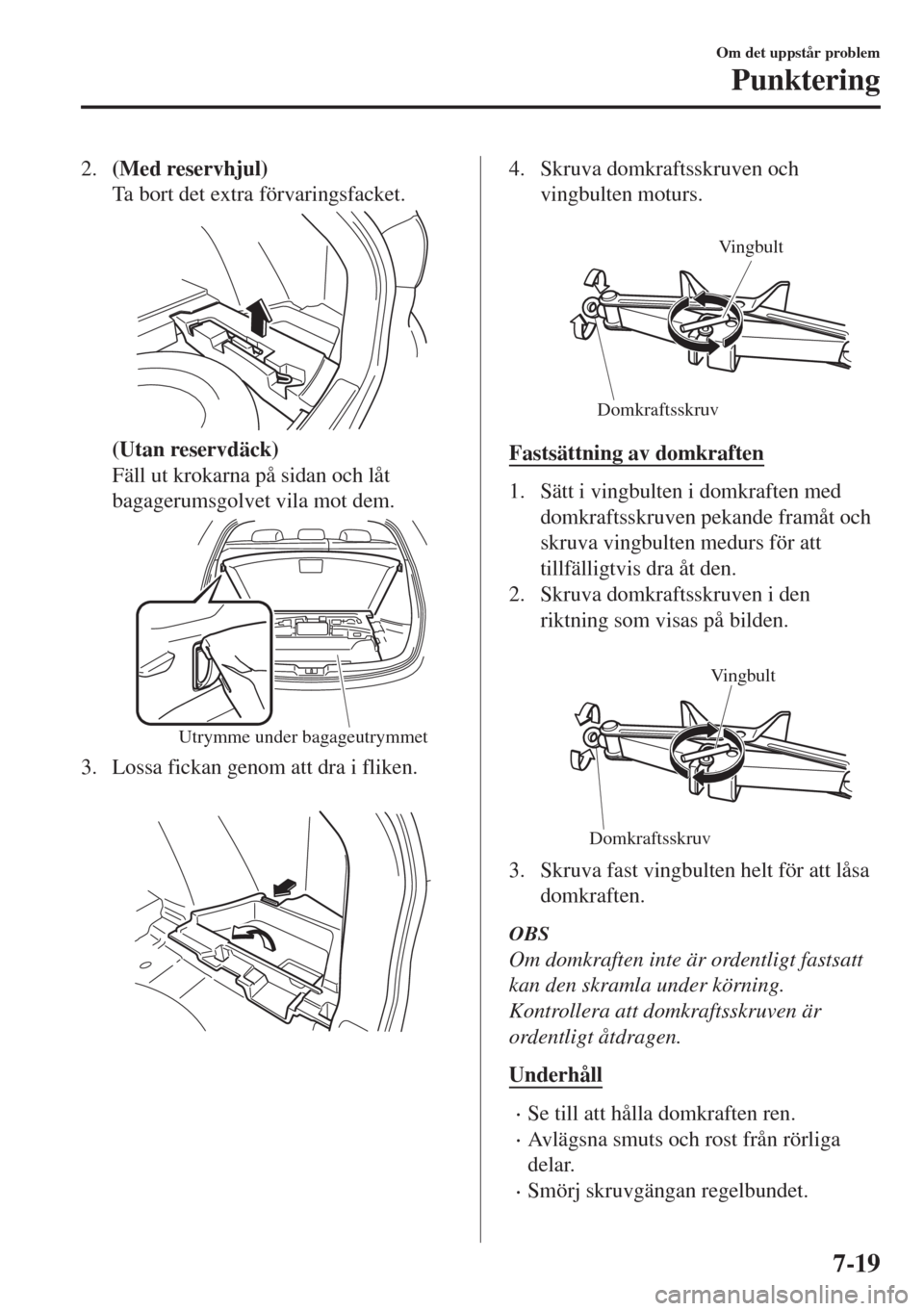 Om det uppstår problem

Punktering

2. (Med reservhjul)
Ta bort det extra förvaringsfacket.

(Utan reservdäck)
Fäll ut krokarna på sidan och låt bagagerumsgolvet vila mot dem.

Utrymme under bagageutrymmet

3. Lossa fickan genom att dra i fliken.

4. Skruva domkraftsskruven och vingbulten moturs.

Vingbult

Domkraftsskruv

Fastsättning av domkraften

1. Sätt i vingbulten i domkraften med domkraftsskruven pekande framåt och skruva vingbulten medurs för att tillfälligtvis dra åt den.
2. Skruva domkraftsskruven i den riktning som visas på bilden.

Vingbult

Domkraftsskruv

3. Skruva fast vingbulten helt för att låsa domkraften.

OBS
Om domkraften inte är ordentligt fastsatt kan den skramla under körning. Kontrollera att domkraftsskruven är ordentligt åtdragen.

Underhåll

· Se till att hålla domkraften ren.
· Avlägsna smuts och rost från rörliga delar.
· Smörj skruvgängan regelbundet.

7-19

carmanualsonline.info