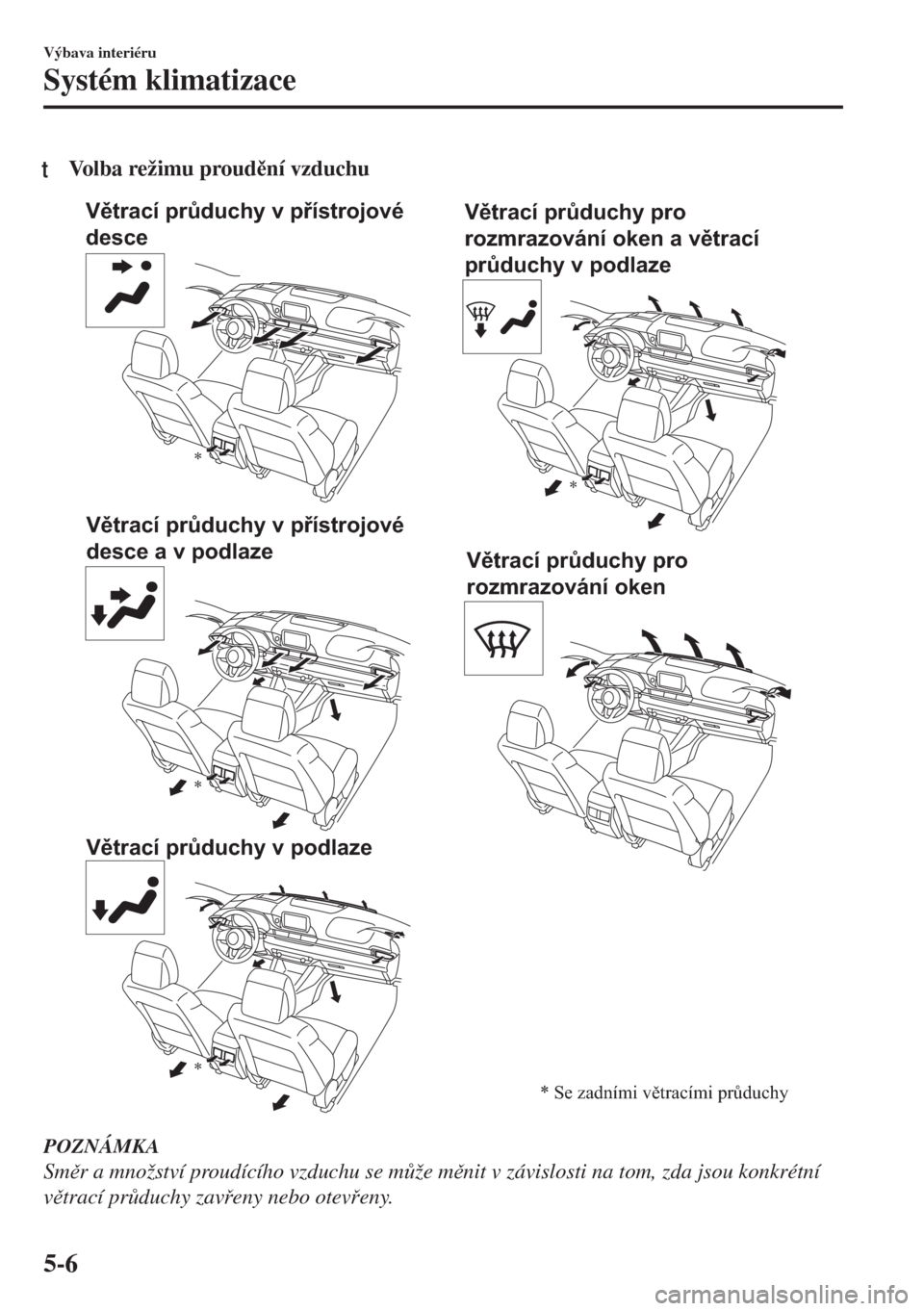 Výbava interiéru

Systém klimatizace

t Volba režimu proudění vzduchu

Větrací průduchy v přístrojové desce

*

Větrací průduchy v přístrojové desce a v podlaze

*

Větrací průduchy v podlaze

*

Větrací průduchy pro rozmrazování oken a větrací průduchy v podlaze

*

Větrací průduchy pro rozmrazování oken

* Se zadními větracími průduchy

POZNÁMKA

Směr a množství proudícího vzduchu se může měnit v závislosti na tom, zda jsou konkrétní větrací průduchy zavřeny nebo otevřeny.

5-6

carmanualsonline.info