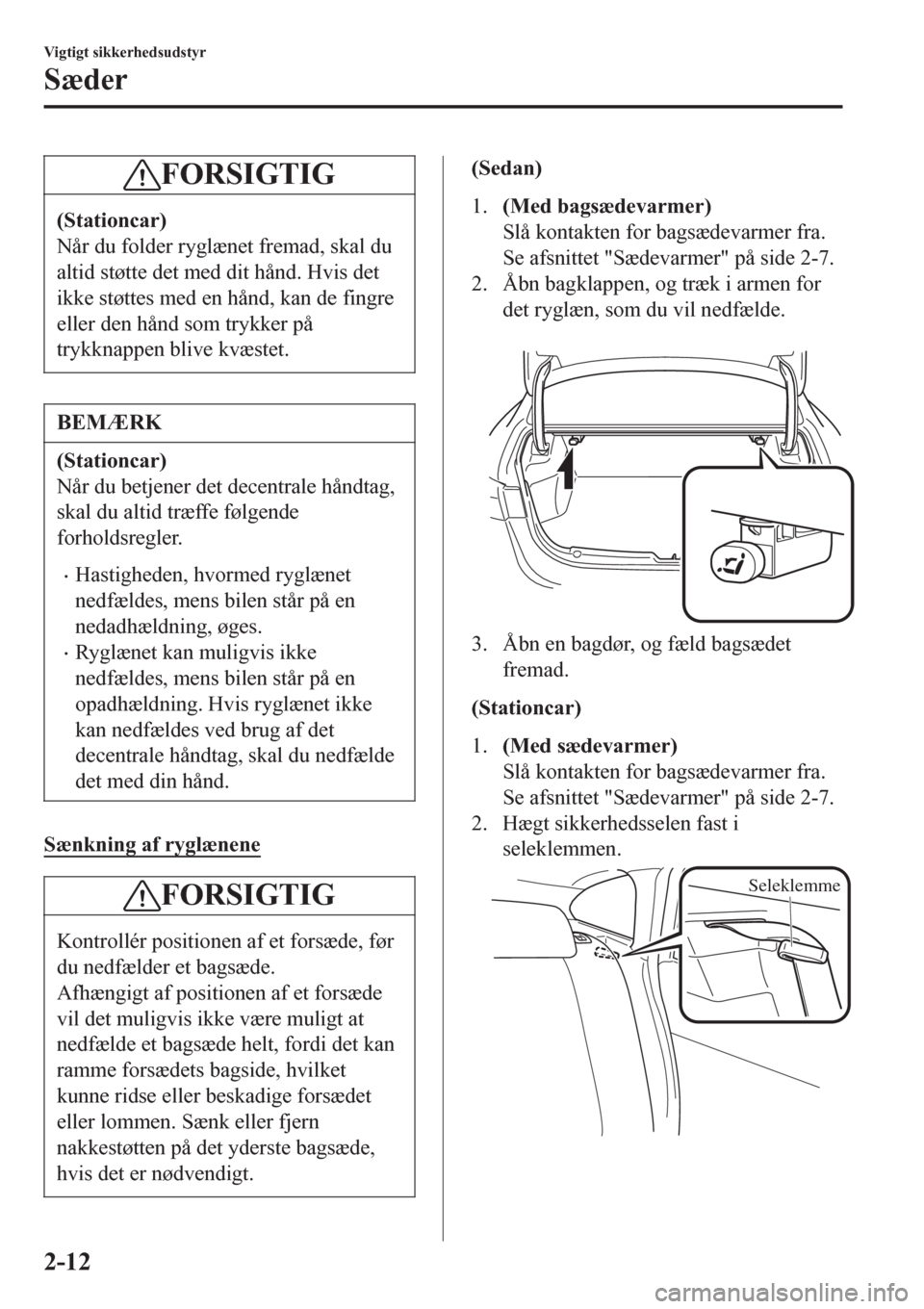 Vigtigt sikkerhedsudstyr

Sæder

FORSIGTIG

(Stationcar)
Når du folder ryglænet fremad, skal du altid støtte det med dit hånd. Hvis det ikke støttes med en hånd, kan de fingre eller den hånd som trykker på trykknappen blive kvæstet.

BEMÆRK

(Stationcar)
Når du betjener det decentrale håndtag, skal du altid træffe følgende forholdsregler.

· Hastigheden, hvormed ryglænet nedfældes, mens bilen står på en nedadhældning, øges.
· Ryglænet kan muligvis ikke nedfældes, mens bilen står på en opadhældning. Hvis ryglænet ikke kan nedfældes ved brug af det decentrale håndtag, skal du nedfælde det med din hånd.

Sænkning af ryglænene

FORSIGTIG

Kontrollér positionen af et forsæde, før du nedfælder et bagsæde.
Afhængigt af positionen af et forsæde vil det muligvis ikke være muligt at nedfælde et bagsæde helt, fordi det kan ramme forsædets bagside, hvilket kunne ridse eller beskadige forsædet eller lommen. Sænk eller fjern nakkestøtten på det yderste bagsæde, hvis det er nødvendigt.

(Sedan)

1. (Med bagsædevarmer)
Slå kontakten for bagsædevarmer fra. Se afsnittet "Sædevarmer" på side 2-7.
2. Åbn bagklappen, og træk i armen for det ryglæn, som du vil nedfælde.

3. Åbn en bagdør, og fæld bagsædet fremad.

(Stationcar)

1. (Med sædevarmer)
Slå kontakten for bagsædevarmer fra. Se afsnittet "Sædevarmer" på side 2-7.
2. Hægt sikkerhedsselen fast i seleklemmen.

Seleklemme

2-12

carmanualsonline.info