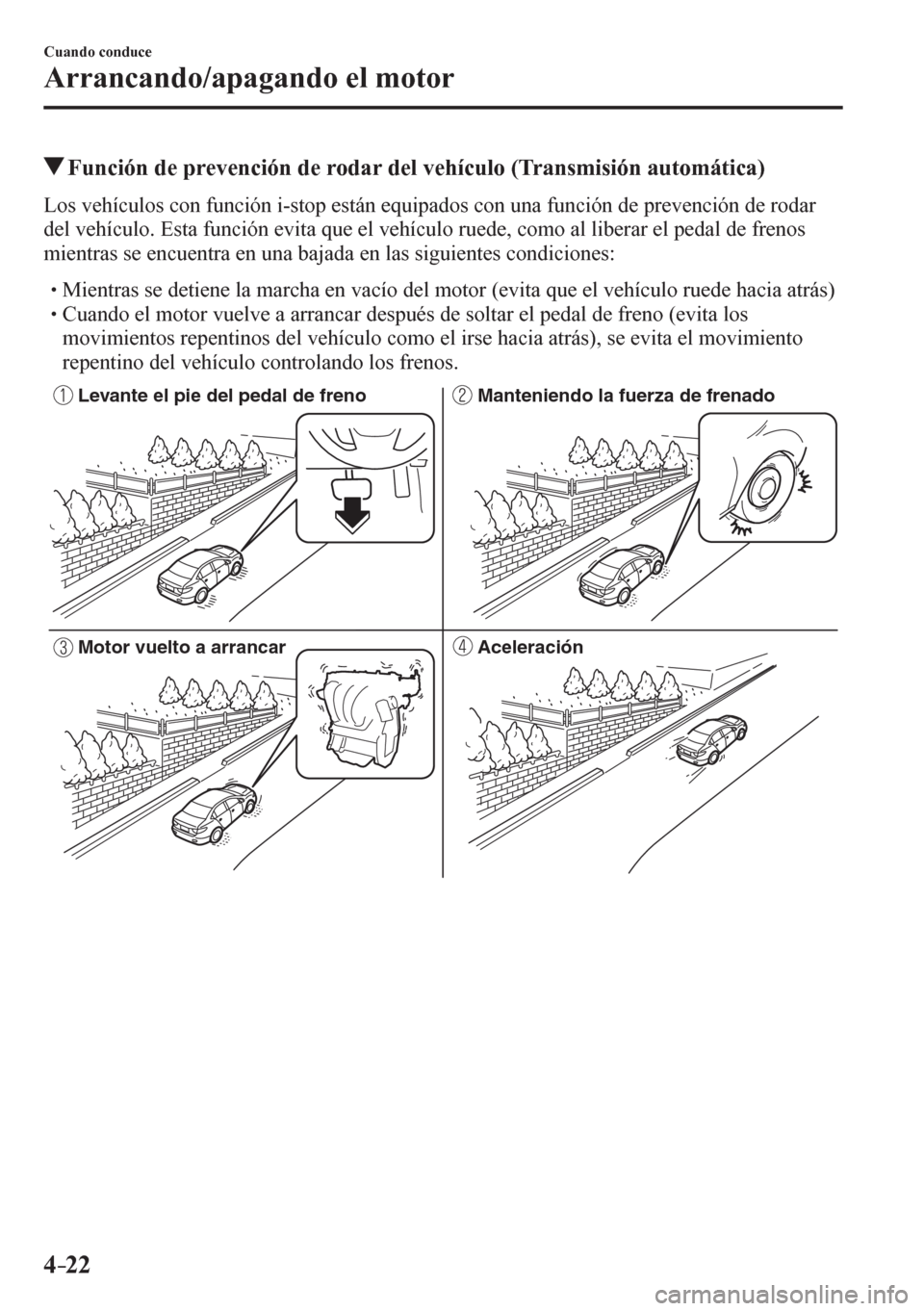 Cuando conduce

Arrancando/apagando el motor

▼Función de prevención de rodar del vehículo (Transmisión automática)

Los vehículos con función i-stop están equipados con una función de prevención de rodar del vehículo. Esta función evita que el vehículo ruede, como al liberar el pedal de frenos mientras se encuentra en una bajada en las siguientes condiciones:

• Mientras se detiene la marcha en vacío del motor (evita que el vehículo ruede hacia atrás)
• Cuando el motor vuelve a arrancar después de soltar el pedal de freno (evita los movimientos repentinos del vehículo como el irse hacia atrás), se evita el movimiento repentino del vehículo controlando los frenos.

1 Levante el pie del pedal de freno

2 Manteniendo la fuerza de frenado

3 Motor vuelto a arrancar

4 Aceleración

4-22

carmanualsonline.info