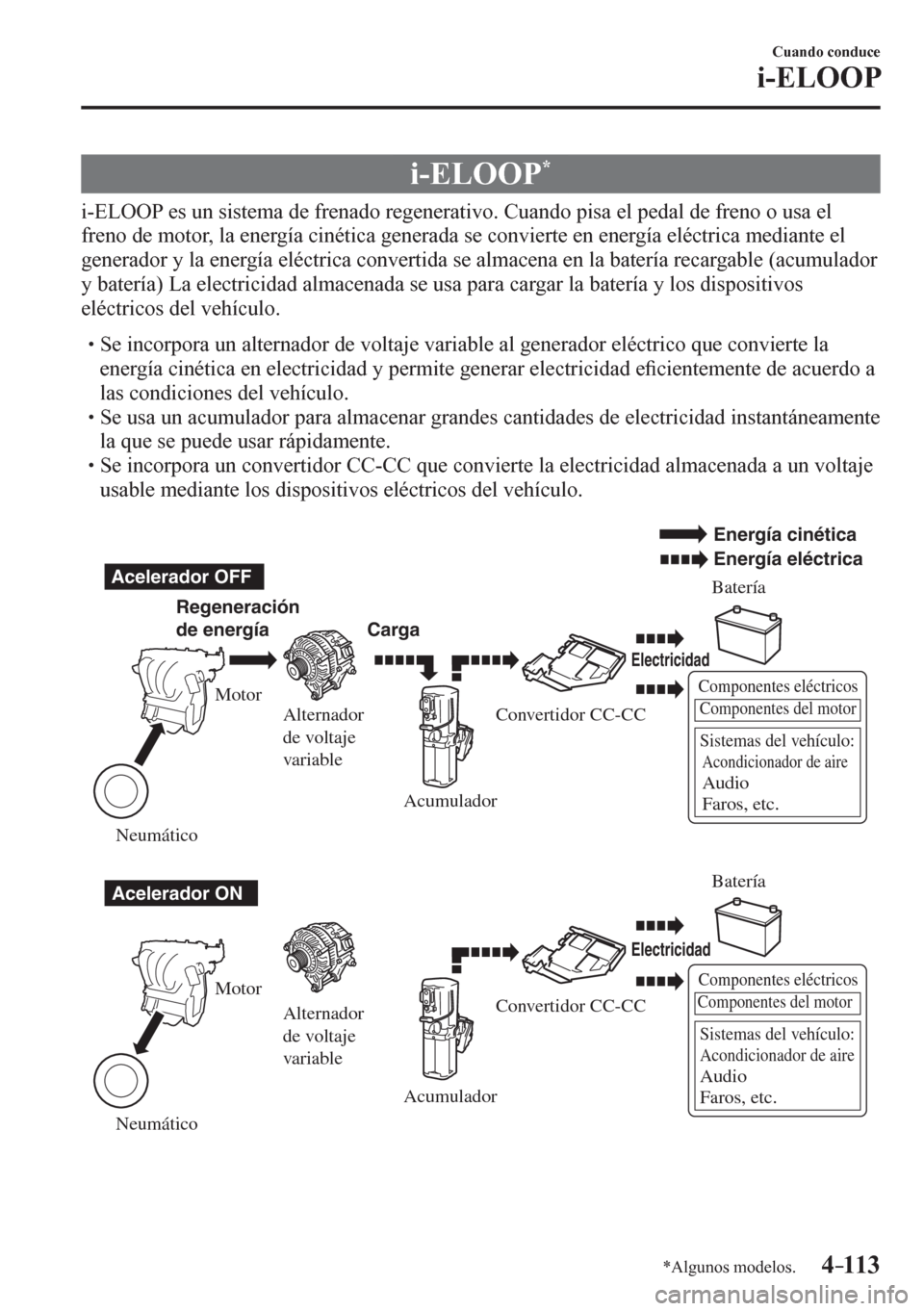 Cuando conduce
i-ELOOP

i-ELOOP*

i-ELOOP es un sistema de frenado regenerativo. Cuando pisa el pedal de freno o usa el freno de motor, la energía cinética generada se convierte en energía eléctrica mediante el generador y la energía eléctrica convertida se almacena en la batería recargable (acumulador y batería) La electricidad almacenada se usa para cargar la batería y los dispositivos eléctricos del vehículo.

• Se incorpora un alternador de voltaje variable al generador eléctrico que convierte la energía cinética en electricidad y permite generar electricidad eficientemente de acuerdo a las condiciones del vehículo.
• Se usa un acumulador para almacenar grandes cantidades de electricidad instantáneamente la que se puede usar rápidamente.
• Se incorpora un convertidor CC-CC que convierte la electricidad almacenada a un voltaje usable mediante los dispositivos eléctricos del vehículo.

Energía cinética
Energía eléctrica

Acelerador OFF
Regeneración de energía
Carga
Batería
Electricidad
Motor
Alternador de voltaje variable
Convertidor CC-CC
Componentes eléctricos
Componentes del motor
Sistemas del vehículo:
Acondicionador de aire
Audio
Faros, etc.
Acumulador
Neumático

Acelerador ON
Batería
Electricidad
Motor
Alternador de voltaje variable
Convertidor CC-CC
Componentes eléctricos
Componentes del motor
Sistemas del vehículo:
Acondicionador de aire
Audio
Faros, etc.
Acumulador
Neumático

*Algunos modelos.
4-113
carmanualsonline.info