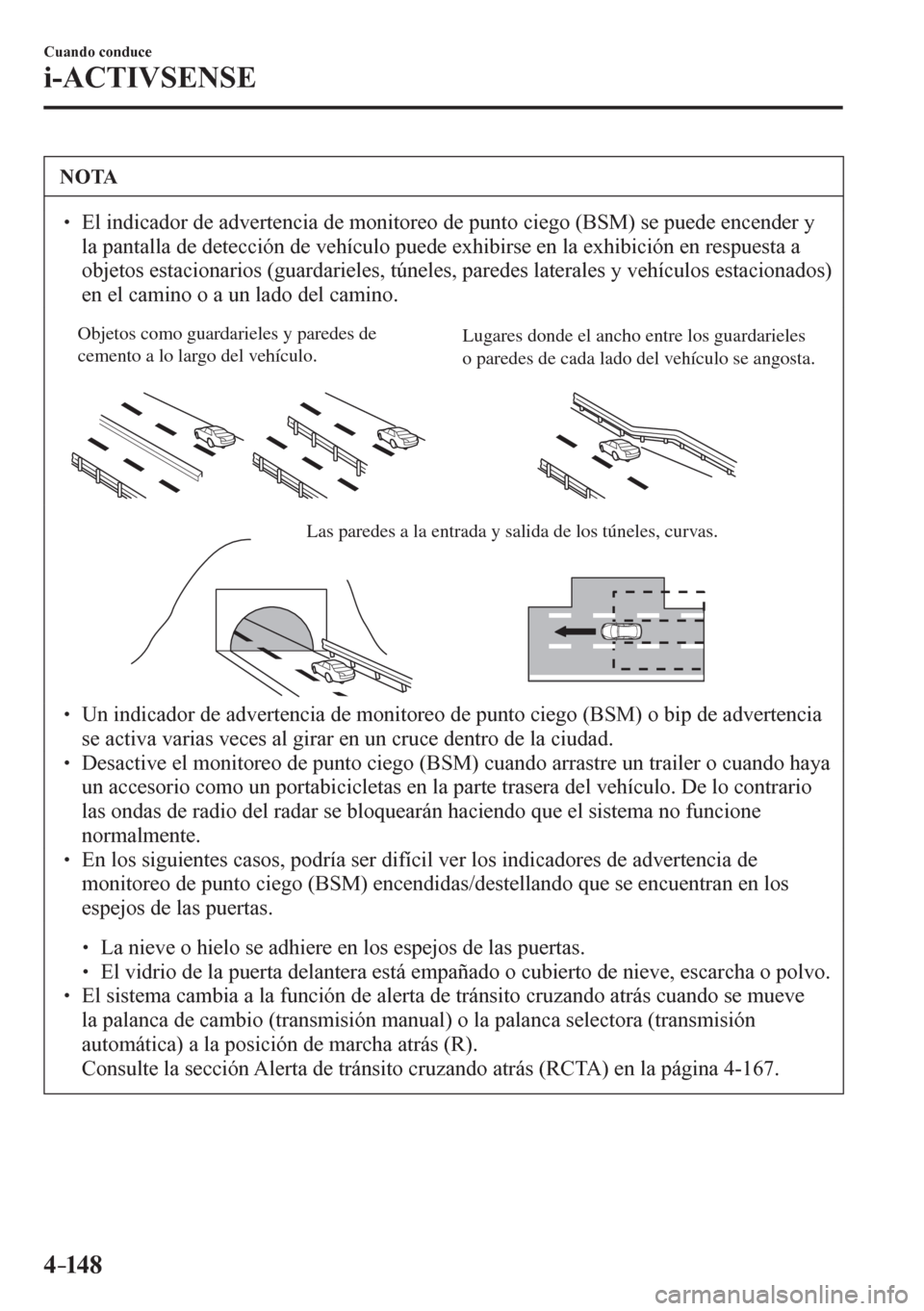 Cuando conduce

i-ACTIVSENSE

NOTA

• El indicador de advertencia de monitoreo de punto ciego (BSM) se puede encender y la pantalla de detección de vehículo puede exhibirse en la exhibición en respuesta a objetos estacionarios (guardarieles, túneles, paredes laterales y vehículos estacionados) en el camino o a un lado del camino.

Objetos como guardarieles y paredes de cemento a lo largo del vehículo.

Lugares donde el ancho entre los guardarieles o paredes de cada lado del vehículo se angosta.

Las paredes a la entrada y salida de los túneles, curvas.

• Un indicador de advertencia de monitoreo de punto ciego (BSM) o bip de advertencia se activa varias veces al girar en un cruce dentro de la ciudad.
• Desactive el monitoreo de punto ciego (BSM) cuando arrastre un trailer o cuando haya un accesorio como un portabicicletas en la parte trasera del vehículo. De lo contrario las ondas de radio del radar se bloquearán haciendo que el sistema no funcione normalmente.
• En los siguientes casos, podría ser difícil ver los indicadores de advertencia de monitoreo de punto ciego (BSM) encendidas/destellando que se encuentran en los espejos de las puertas.

• La nieve o hielo se adhiere en los espejos de las puertas.
• El vidrio de la puerta delantera está empañado o cubierto de nieve, escarcha o polvo.

• El sistema cambia a la función de alerta de tránsito cruzando atrás cuando se mueve la palanca de cambio (transmisión manual) o la palanca selectora (transmisión automática) a la posición de marcha atrás (R).
Consulte la sección Alerta de tránsito cruzando atrás (RCTA) en la página 4-167.

4-148

carmanualsonline.info