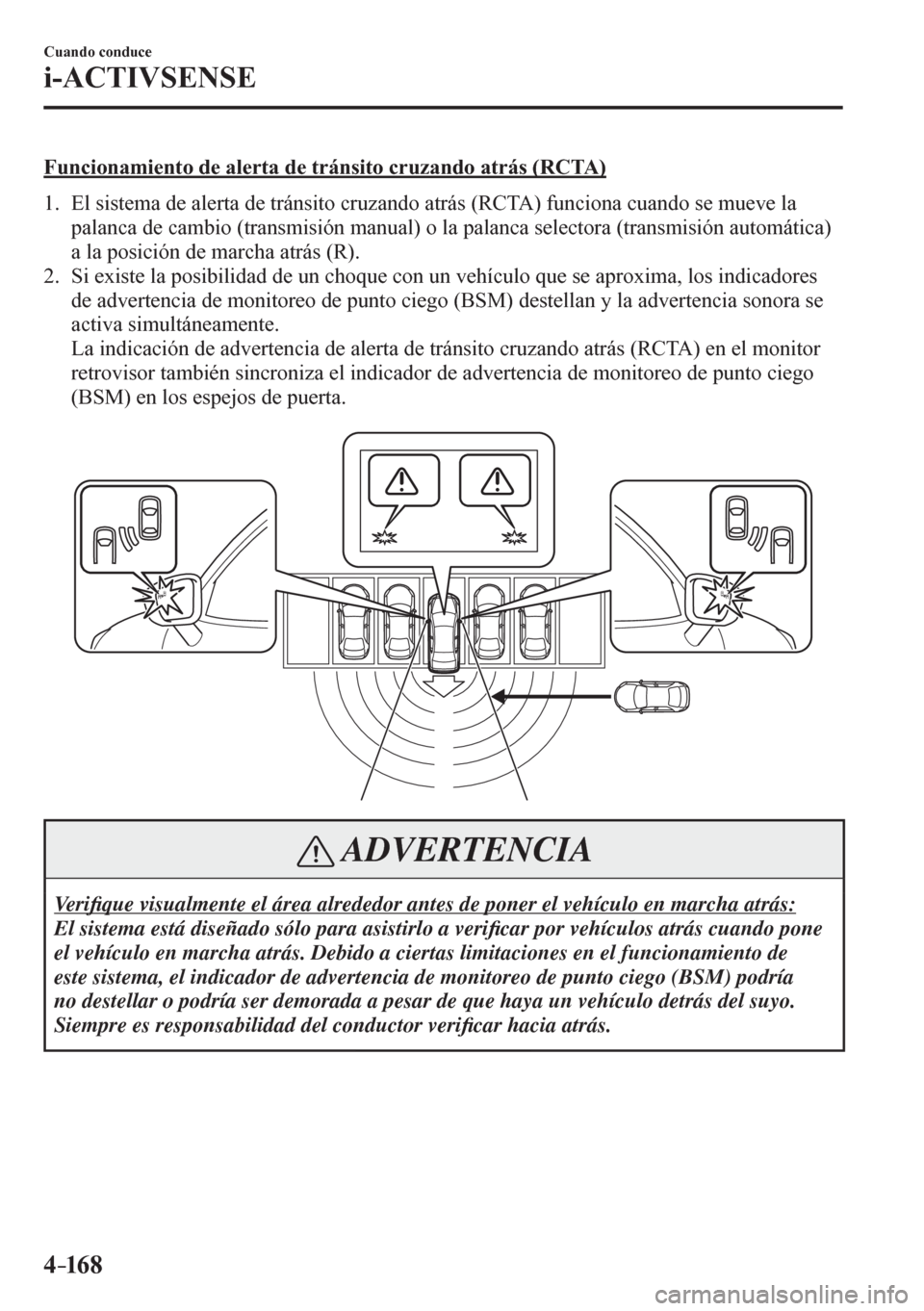 Cuando conduce
i-ACTIVSENSE

Funcionamiento de alerta de tránsito cruzando atrás (RCTA)

1. El sistema de alerta de tránsito cruzando atrás (RCTA) funciona cuando se mueve la palanca de cambio (transmisión manual) o la palanca selectora (transmisión automática) a la posición de marcha atrás (R).
2. Si existe la posibilidad de un choque con un vehículo que se aproxima, los indicadores de advertencia de monitoreo de punto ciego (BSM) destellan y la advertencia sonora se activa simultáneamente.
La indicación de advertencia de alerta de tránsito cruzando atrás (RCTA) en el monitor retrovisor también sincroniza el indicador de advertencia de monitoreo de punto ciego (BSM) en los espejos de puerta.

ADVERTENCIA

Verifique visualmente el área alrededor antes de poner el vehículo en marcha atrás:
El sistema está diseñado sólo para asistirlo a verificar por vehículos atrás cuando pone el vehículo en marcha atrás. Debido a ciertas limitaciones en el funcionamiento de este sistema, el indicador de advertencia de monitoreo de punto ciego (BSM) podría no destellar o podría ser demorada a pesar de que haya un vehículo detrás del suyo. Siempre es responsabilidad del conductor verificar hacia atrás.

4-168

carmanualsonline.info