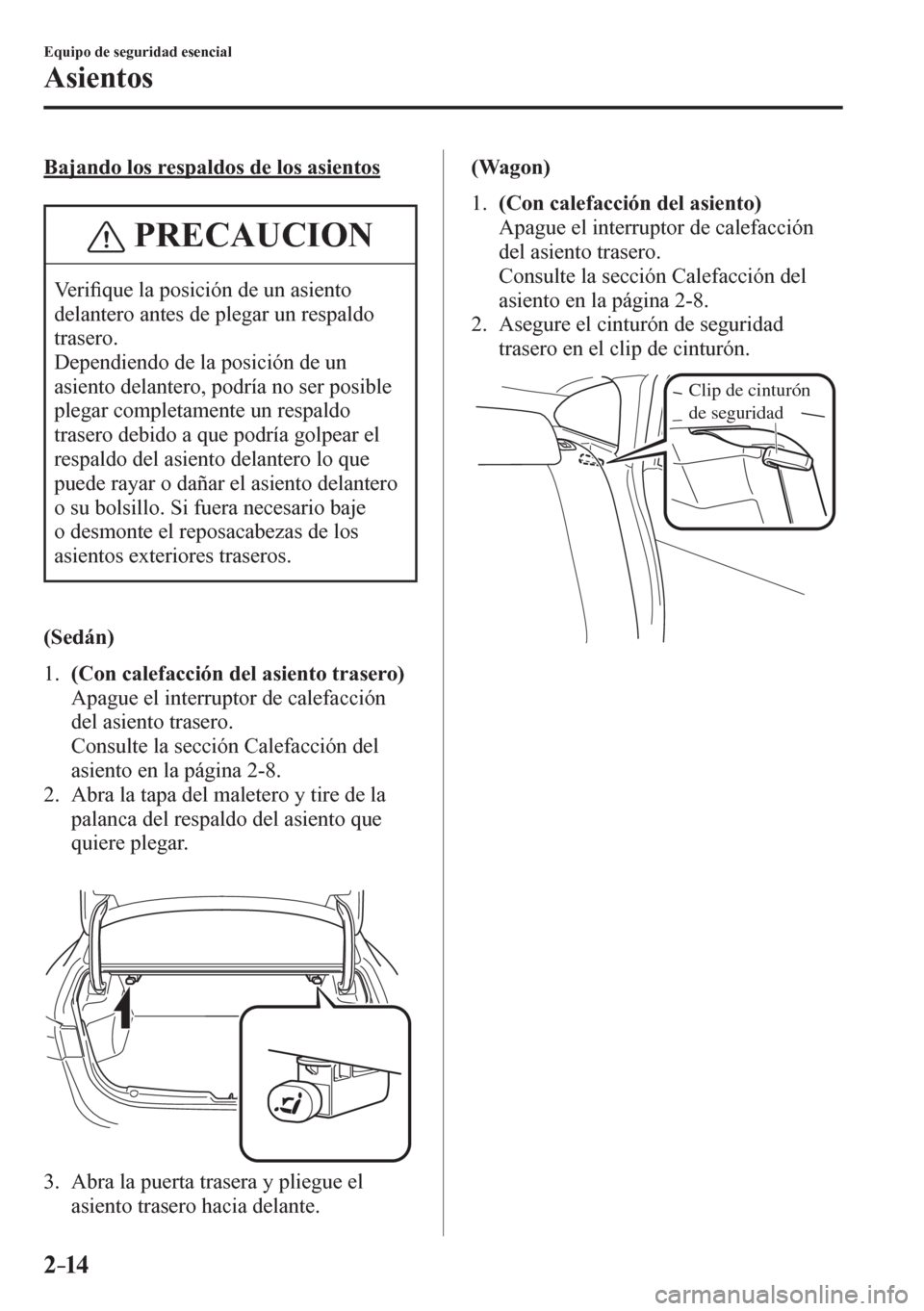 Equipo de seguridad esencial

Asientos

Bajando los respaldos de los asientos

PRECAUCION

Verifique la posición de un asiento delantero antes de plegar un respaldo trasero.
Dependiendo de la posición de un asiento delantero, podría no ser posible plegar completamente un respaldo trasero debido a que podría golpear el respaldo del asiento delantero lo que puede rayar o dañar el asiento delantero o su bolsillo. Si fuera necesario baje o desmonte el reposacabezas de los asientos exteriores traseros.

(Sedán)

1. (Con calefacción del asiento trasero)
Apague el interruptor de calefacción del asiento trasero.
Consulte la sección Calefacción del asiento en la página 2-8.
2. Abra la tapa del maletero y tire de la palanca del respaldo del asiento que quiere plegar.

3. Abra la puerta trasera y pliegue el asiento trasero hacia delante.

(Wagon)

1. (Con calefacción del asiento)
Apague el interruptor de calefacción del asiento trasero.
Consulte la sección Calefacción del asiento en la página 2-8.
2. Asegure el cinturón de seguridad trasero en el clip de cinturón.

Clip de cinturón de seguridad

2-14

carmanualsonline.info