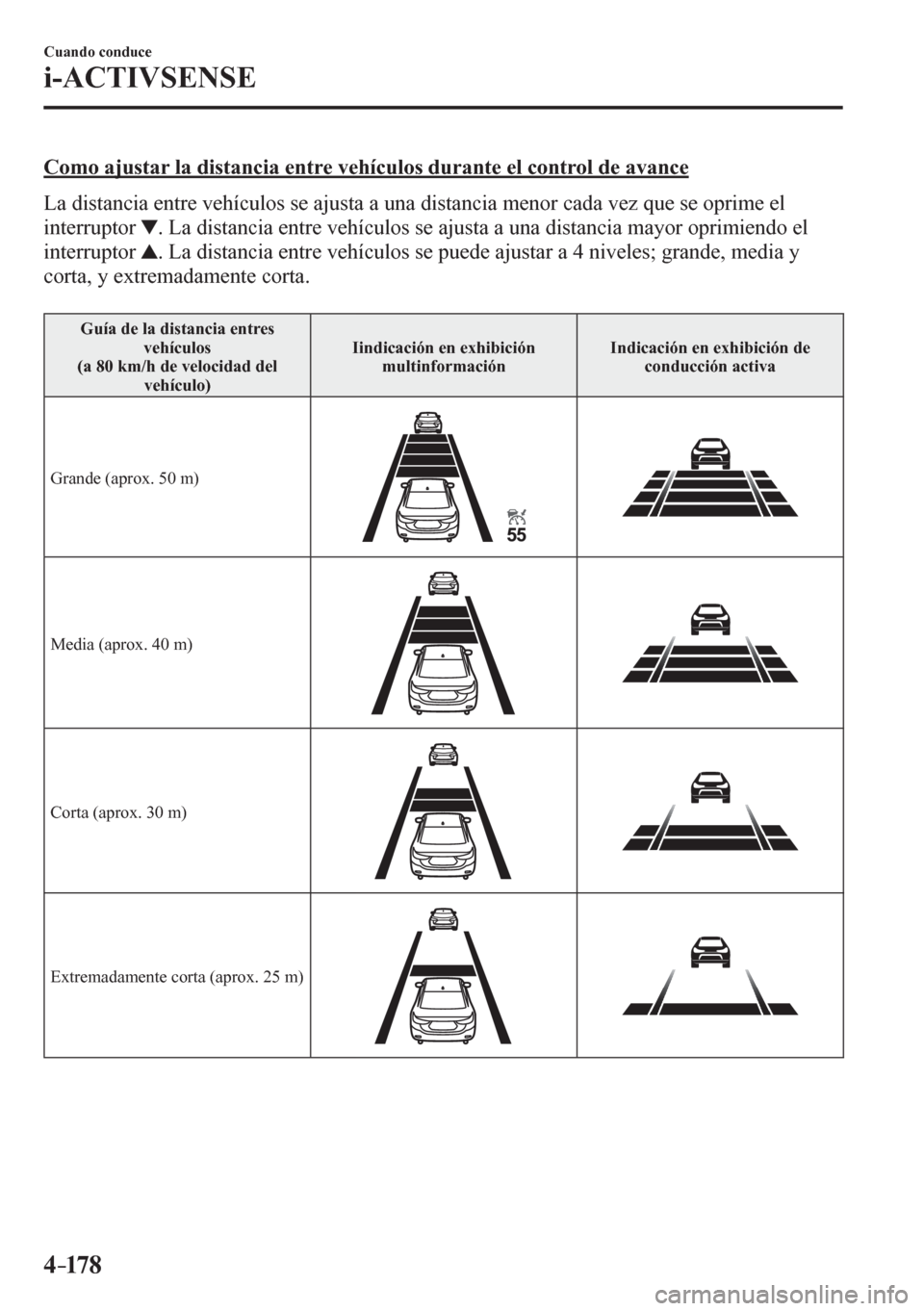 Cuando conduce

i-ACTIVSENSE

Como ajustar la distancia entre vehículos durante el control de avance

La distancia entre vehículos se ajusta a una distancia menor cada vez que se oprime el interruptor ▼. La distancia entre vehículos se ajusta a una distancia mayor oprimiendo el interruptor ▲. La distancia entre vehículos se puede ajustar a 4 niveles; grande, media y corta, y extremadamente corta.

| Guía de la distancia entres vehículos (a 80 km/h de velocidad del vehículo) | Iindicación en exhibición multinformación | Indicación en exhibición de conducción activa |
|---|---|---|
| Grande (aprox. 50 m) | 55 | |
| Media (aprox. 40 m) | | |
| Corta (aprox. 30 m) | | |
| Extremadamente corta (aprox. 25 m) | | |

4-178

carmanualsonline.info