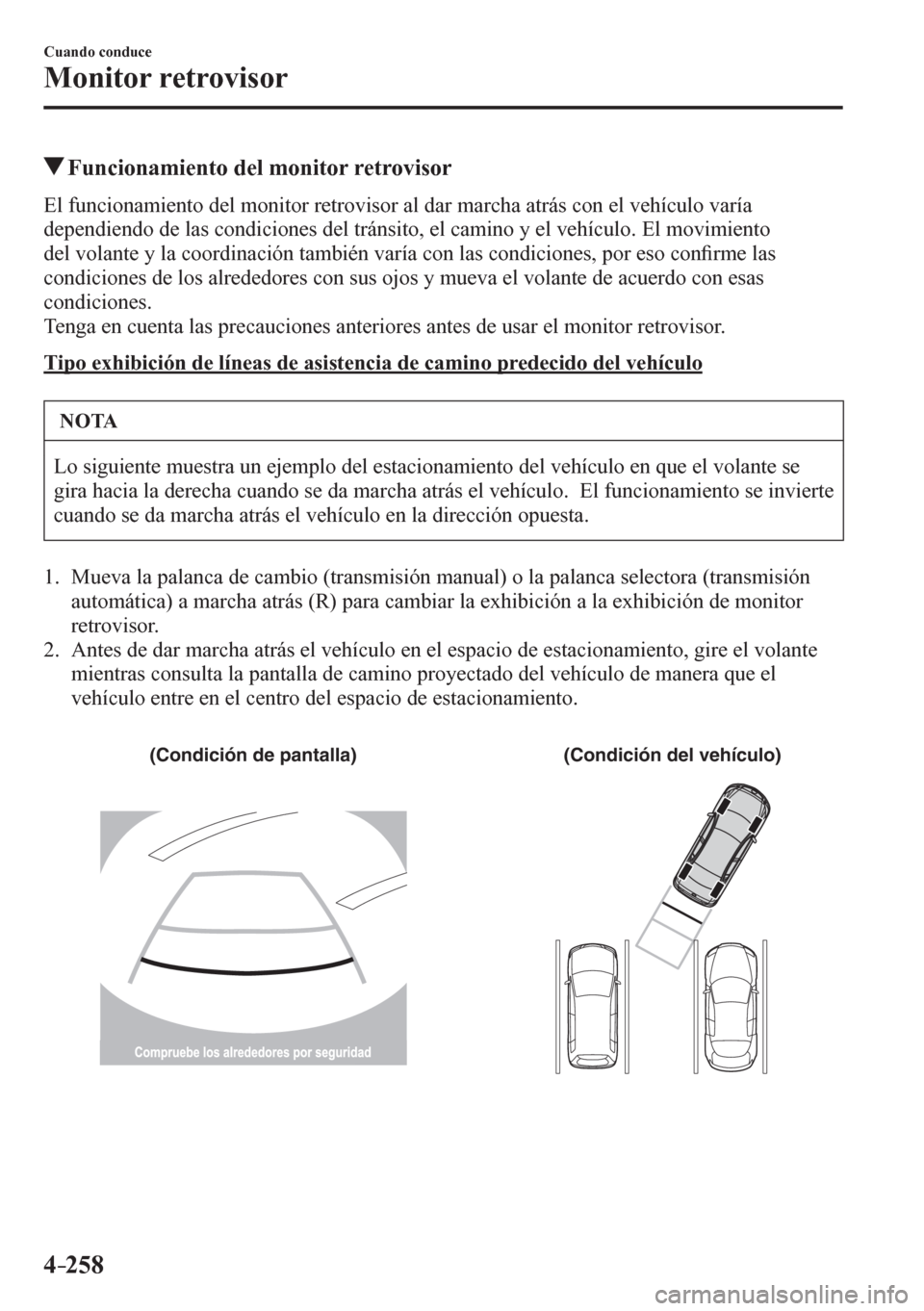 Cuando conduce
Monitor retrovisor

▼Funcionamiento del monitor retrovisor

El funcionamiento del monitor retrovisor al dar marcha atrás con el vehículo varía dependiendo de las condiciones del tránsito, el camino y el vehículo. El movimiento del volante y la coordinación también varía con las condiciones, por eso confirme las condiciones de los alrededores con sus ojos y mueva el volante de acuerdo con esas condiciones.
Tenga en cuenta las precauciones anteriores antes de usar el monitor retrovisor.

Tipo exhibición de líneas de asistencia de camino predecido del vehículo

NOTA

Lo siguiente muestra un ejemplo del estacionamiento del vehículo en que el volante se gira hacia la derecha cuando se da marcha atrás el vehículo. El funcionamiento se invierte cuando se da marcha atrás el vehículo en la dirección opuesta.

1. Mueva la palanca de cambio (transmisión manual) o la palanca selectora (transmisión automática) a marcha atrás (R) para cambiar la exhibición a la exhibición de monitor retrovisor.
2. Antes de dar marcha atrás el vehículo en el espacio de estacionamiento, gire el volante mientras consulta la pantalla de camino proyectado del vehículo de manera que el vehículo entre en el centro del espacio de estacionamiento.

(Condición de pantalla)

Compruebe los alrededores por seguridad

(Condición del vehículo)

4-258

carmanualsonline.info